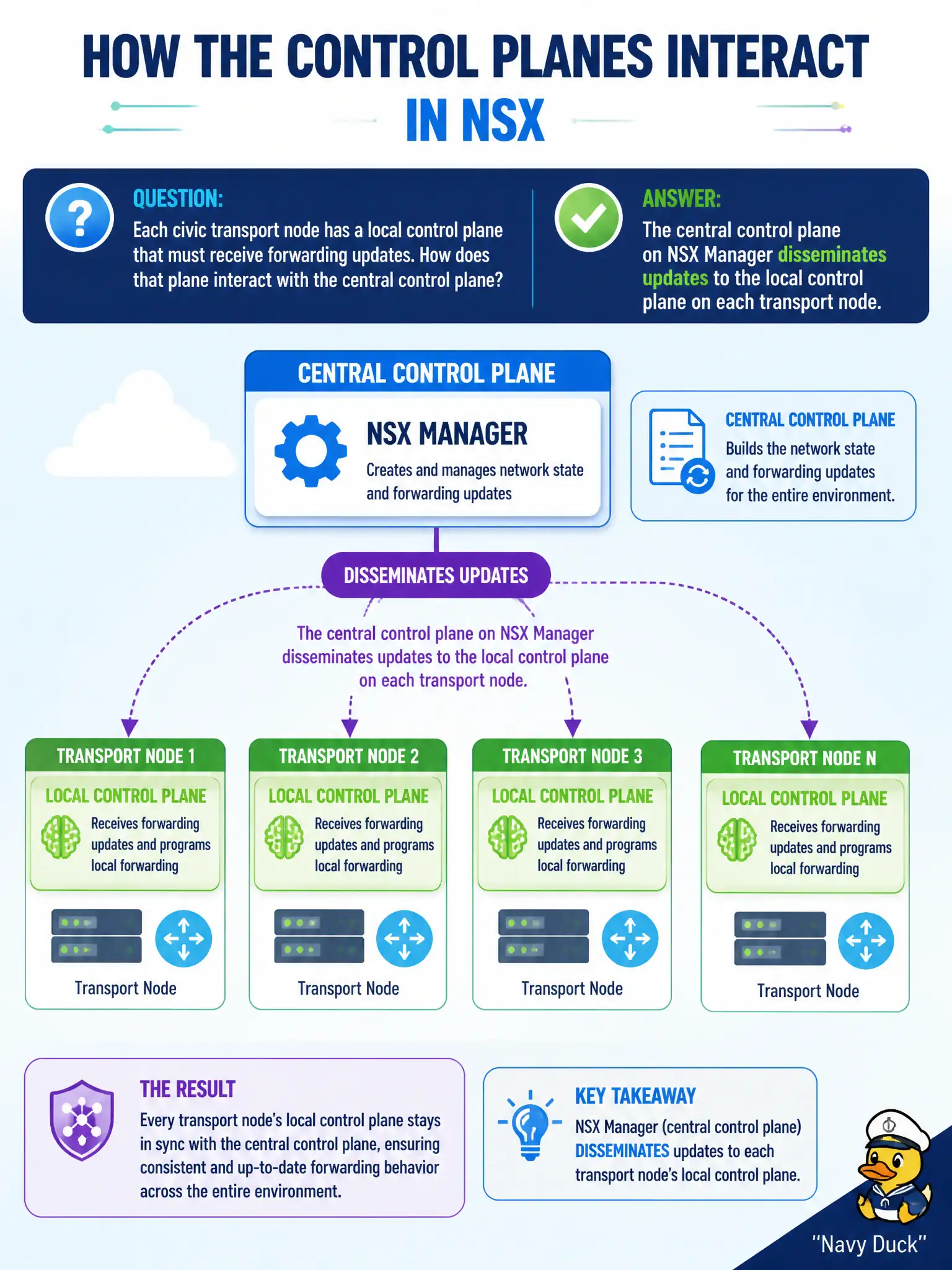 HOW THE CONTROL PLANES INTERACT IN NSX

QUESTION:
Each civic transport node has a local control plane that must receive forwarding updates. How does that plane interact with the central control plane?

ANSWER:
The central control plane on NSX Manager disseminates updates to the local control plane on each transport node.

CENTRAL CONTROL PLANE

NSX MANAGER
Creates and manages network state and forwarding updates

CENTRAL CONTROL PLANE
Builds the network state and forwarding updates for the entire environment.

DISSEMINATES UPDATES

The central control plane on NSX Manager disseminates updates to the local control plane on each transport node.

TRANSPORT NODE 1
LOCAL CONTROL PLANE
Receives forwarding updates and programs local forwarding
Transport Node

TRANSPORT NODE 2
LOCAL CONTROL PLANE
Receives forwarding updates and programs local forwarding
Transport Node

TRANSPORT NODE 3
LOCAL CONTROL PLANE
Receives forwarding updates and programs local forwarding
Transport Node

TRANSPORT NODE N
LOCAL CONTROL PLANE
Receives forwarding updates and programs local forwarding
Transport Node

THE RESULT
Every transport node's local control plane stays in sync with the central control plane, ensuring consistent and up-to-date forwarding behavior across the entire environment.

KEY TAKEAWAY
NSX Manager (central control plane) DISSEMINATES updates to each transport node's local control plane.

"Navy Duck"