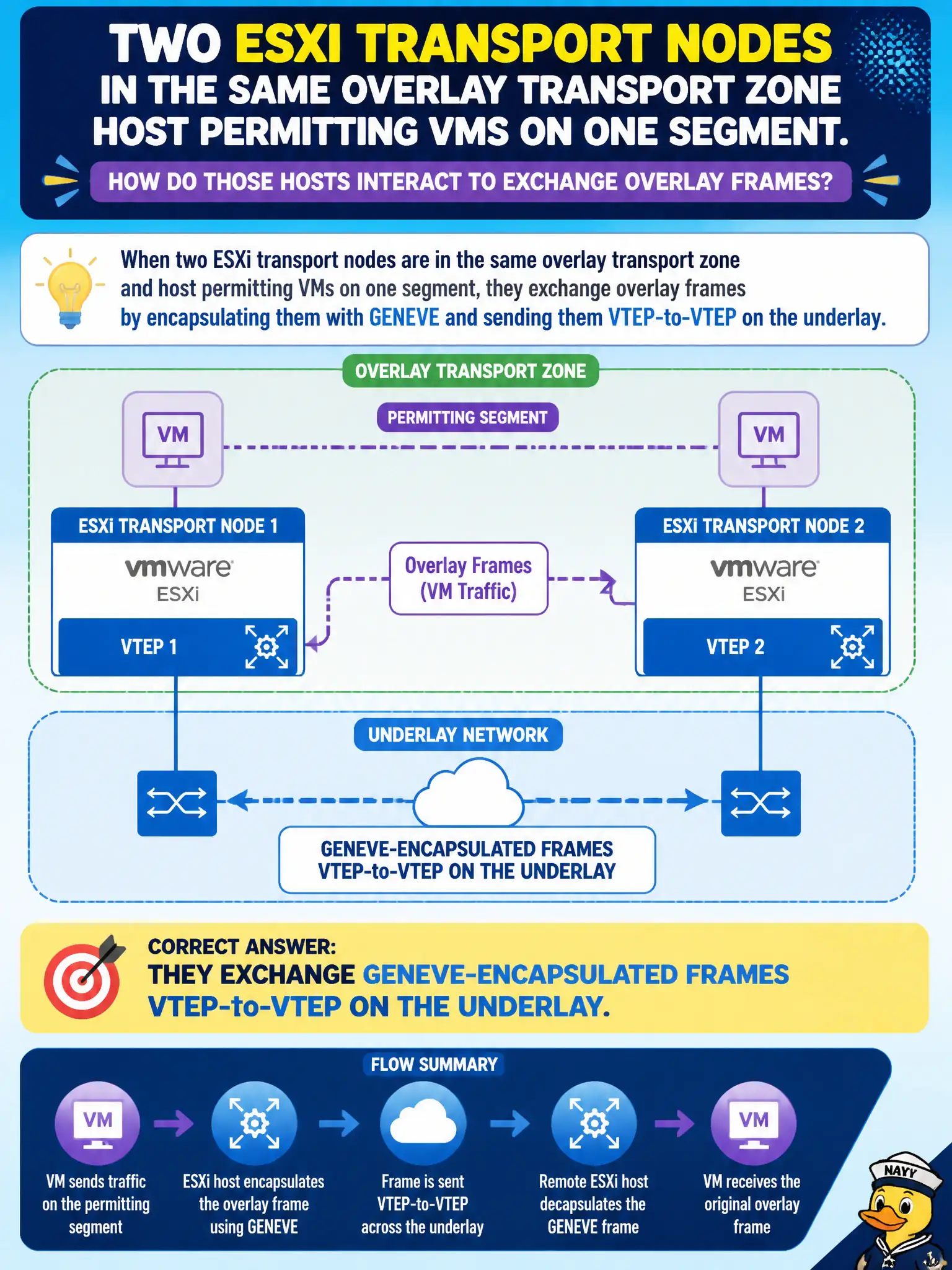 TWO ESXI TRANSPORT NODES IN THE SAME OVERLAY TRANSPORT ZONE HOST PERMITTING VMS ON ONE SEGMENT.

HOW DO THOSE HOSTS INTERACT TO EXCHANGE OVERLAY FRAMES?

When two ESXi transport nodes are in the same overlay transport zone and host permitting VMs on one segment, they exchange overlay frames by encapsulating them with GENEVE and sending them VTEP-to-VTEP on the underlay.

OVERLAY TRANSPORT ZONE

PERMITTING SEGMENT

VM

VM

ESXi TRANSPORT NODE 1

vmware

ESXi

VTEP 1

Overlay Frames (VM Traffic)

ESXi TRANSPORT NODE 2

vmware

ESXi

VTEP 2

UNDERLAY NETWORK

GENEVE-ENCAPSULATED FRAMES VTEP-to-VTEP ON THE UNDERLAY

CORRECT ANSWER:

THEY EXCHANGE GENEVE-ENCAPSULATED FRAMES VTEP-to-VTEP ON THE UNDERLAY.

FLOW SUMMARY

VM

VM sends traffic on the permitting segment

ESXi host encapsulates the overlay frame using GENEVE

Frame is sent VTEP-to-VTEP across the underlay

Remote ESXi host decapsulates the GENEVE frame

VM

VM receives the original overlay frame

NAVY