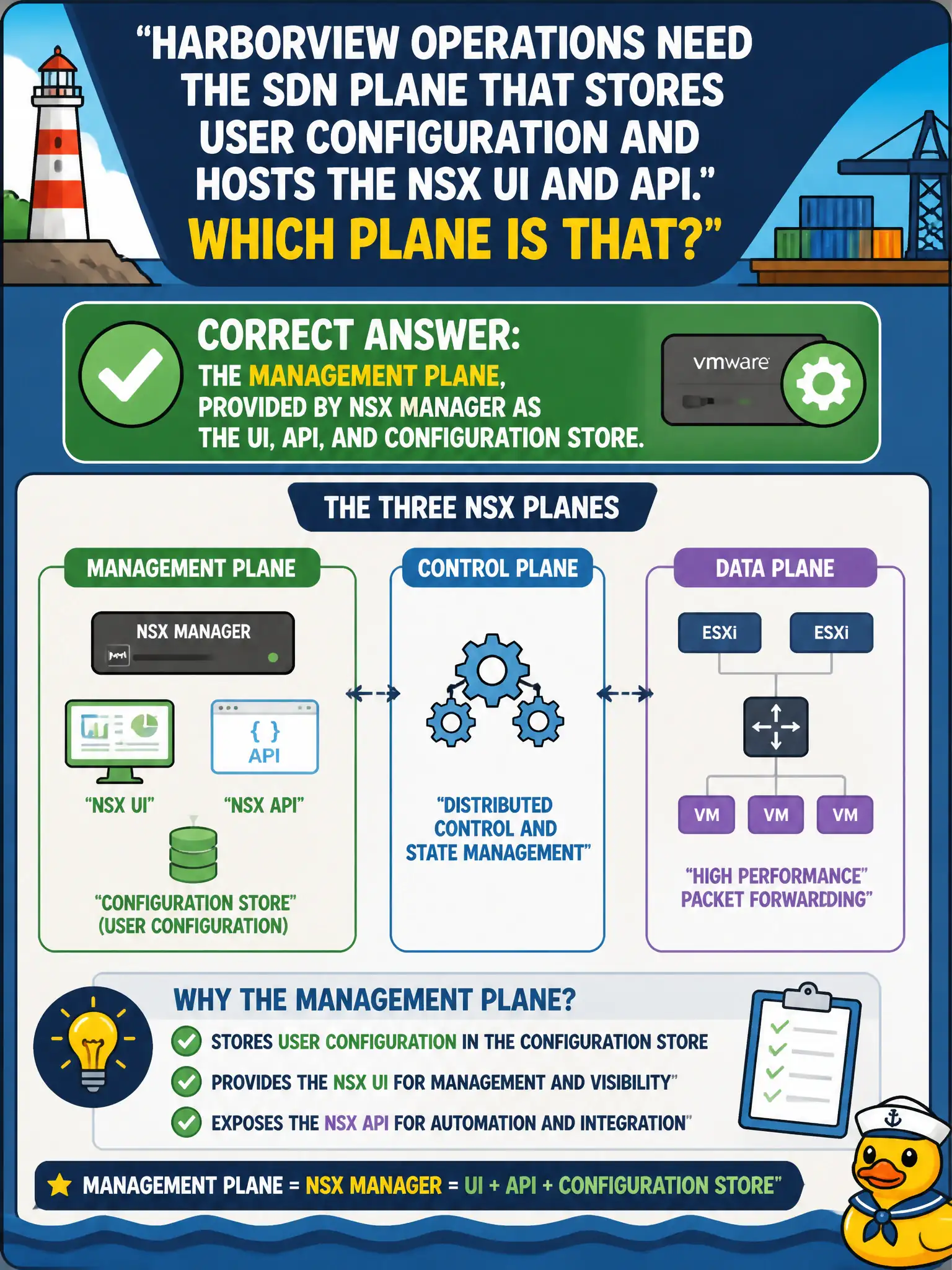 "HARBORVIEW OPERATIONS NEED THE SDN PLANE THAT STORES USER CONFIGURATION AND HOSTS THE NSX UI AND API." WHICH PLANE IS THAT?"

CORRECT ANSWER:
THE MANAGEMENT PLANE, PROVIDED BY NSX MANAGER AS THE UI, API, AND CONFIGURATION STORE.

vmware

THE THREE NSX PLANES

MANAGEMENT PLANE

NSX MANAGER

{ }
API

"NSX UI" "NSX API"

"CONFIGURATION STORE" (USER CONFIGURATION)

CONTROL PLANE

"DISTRIBUTED CONTROL AND STATE MANAGEMENT"

DATA PLANE

ESXi ESXi

VM VM VM

"HIGH PERFORMANCE" PACKET FORWARDING"

WHY THE MANAGEMENT PLANE?

STORES USER CONFIGURATION IN THE CONFIGURATION STORE
PROVIDES THE NSX UI FOR MANAGEMENT AND VISIBILITY"
EXPOSES THE NSX API FOR AUTOMATION AND INTEGRATION"

MANAGEMENT PLANE = NSX MANAGER = UI + API + CONFIGURATION STORE"