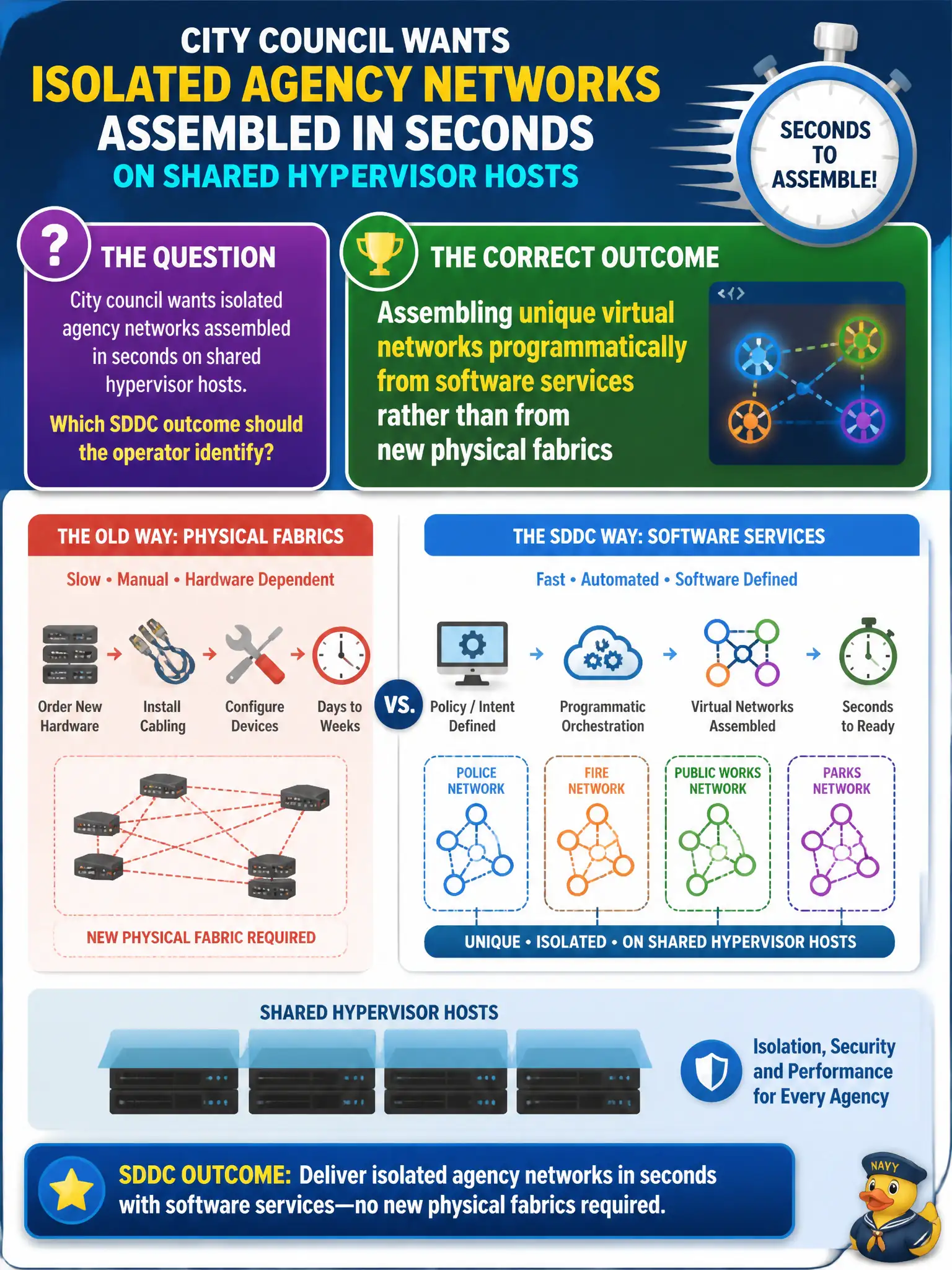 CITY COUNCIL WANTS
ISOLATED AGENCY NETWORKS
ASSEMBLED IN SECONDS
ON SHARED HYPERVISOR HOSTS

SECONDS TO ASSEMBLE!

?
THE QUESTION
City council wants isolated agency networks assembled in seconds on shared hypervisor hosts.

Which SDDC outcome should the operator identify?

THE CORRECT OUTCOME
Assembling unique virtual networks programmatically from software services rather than from new physical fabrics

</>

THE OLD WAY: PHYSICAL FABRICS
Slow • Manual • Hardware Dependent

Order New Hardware
Install Cabling
Configure Devices
Days to Weeks

NEW PHYSICAL FABRIC REQUIRED

VS.

THE SDDC WAY: SOFTWARE SERVICES
Fast • Automated • Software Defined

Policy / Intent Defined
Programmatic Orchestration
Virtual Networks Assembled
Seconds to Ready

POLICE NETWORK
FIRE NETWORK
PUBLIC WORKS NETWORK
PARKS NETWORK

UNIQUE • ISOLATED • ON SHARED HYPERVISOR HOSTS

SHARED HYPERVISOR HOSTS

Isolation, Security and Performance for Every Agency

SDDC OUTCOME: Deliver isolated agency networks in seconds with software services—no new physical fabrics required.

NAVY