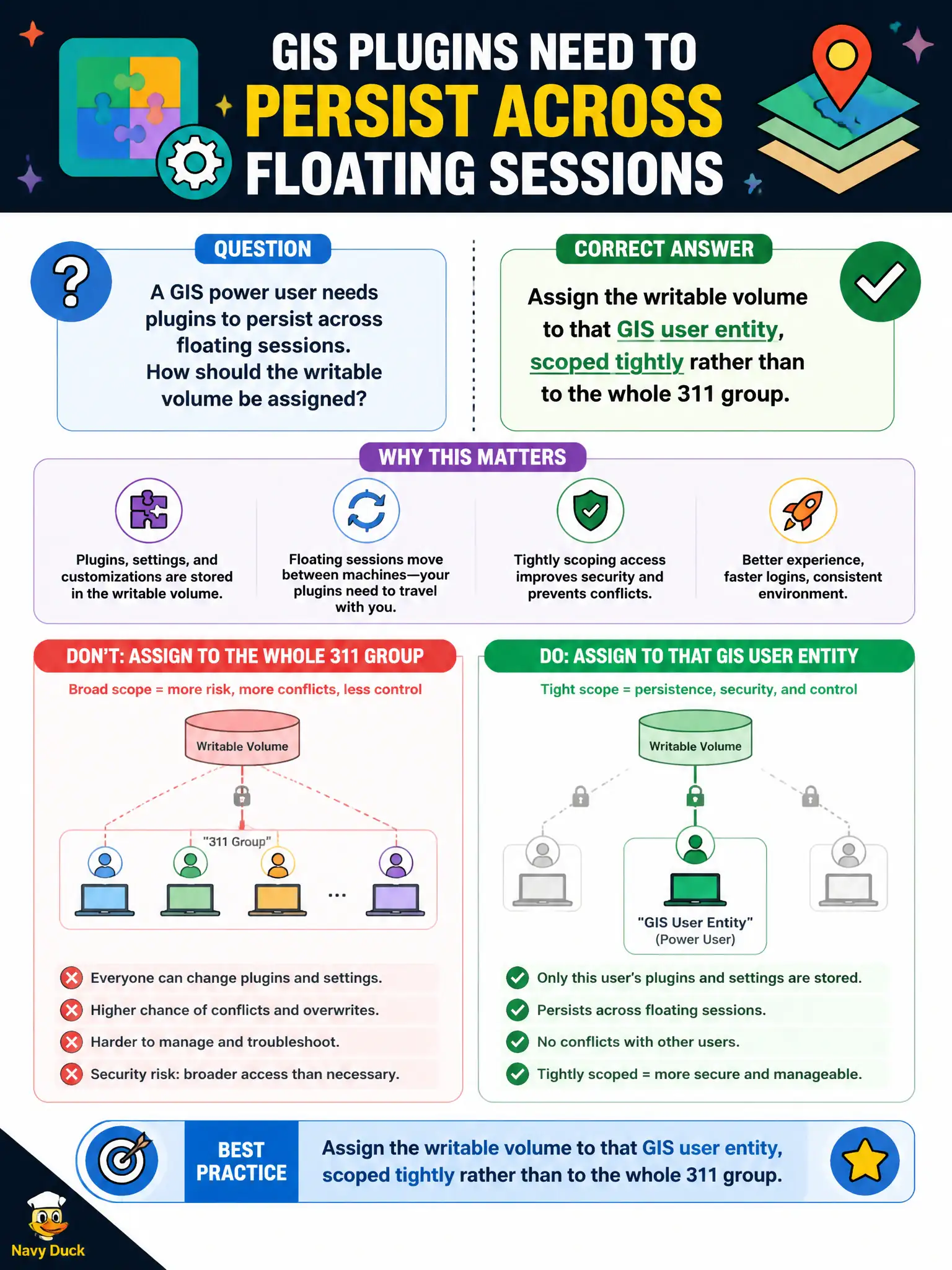 GIS PLUGINS NEED TO PERSIST ACROSS FLOATING SESSIONS

QUESTION

A GIS power user needs plugins to persist across floating sessions. How should the writable volume be assigned?

CORRECT ANSWER

Assign the writable volume to that GIS user entity, scoped tightly rather than to the whole 311 group.

WHY THIS MATTERS

Plugins, settings, and customizations are stored in the writable volume.

Floating sessions move between machines—your plugins need to travel with you.

Tightly scoping access improves security and prevents conflicts.

Better experience, faster logins, consistent environment.

DON'T: ASSIGN TO THE WHOLE 311 GROUP

Broad scope = more risk, more conflicts, less control

Writable Volume

"311 Group"

...

Everyone can change plugins and settings.

Higher chance of conflicts and overwrites.

Harder to manage and troubleshoot.

Security risk: broader access than necessary.

DO: ASSIGN TO THAT GIS USER ENTITY

Tight scope = persistence, security, and control

Writable Volume

"GIS User Entity" (Power User)

Only this user's plugins and settings are stored.

Persists across floating sessions.

No conflicts with other users.

Tightly scoped = more secure and manageable.

BEST PRACTICE

Assign the writable volume to that GIS user entity, scoped tightly rather than to the whole 311 group.

Navy Duck