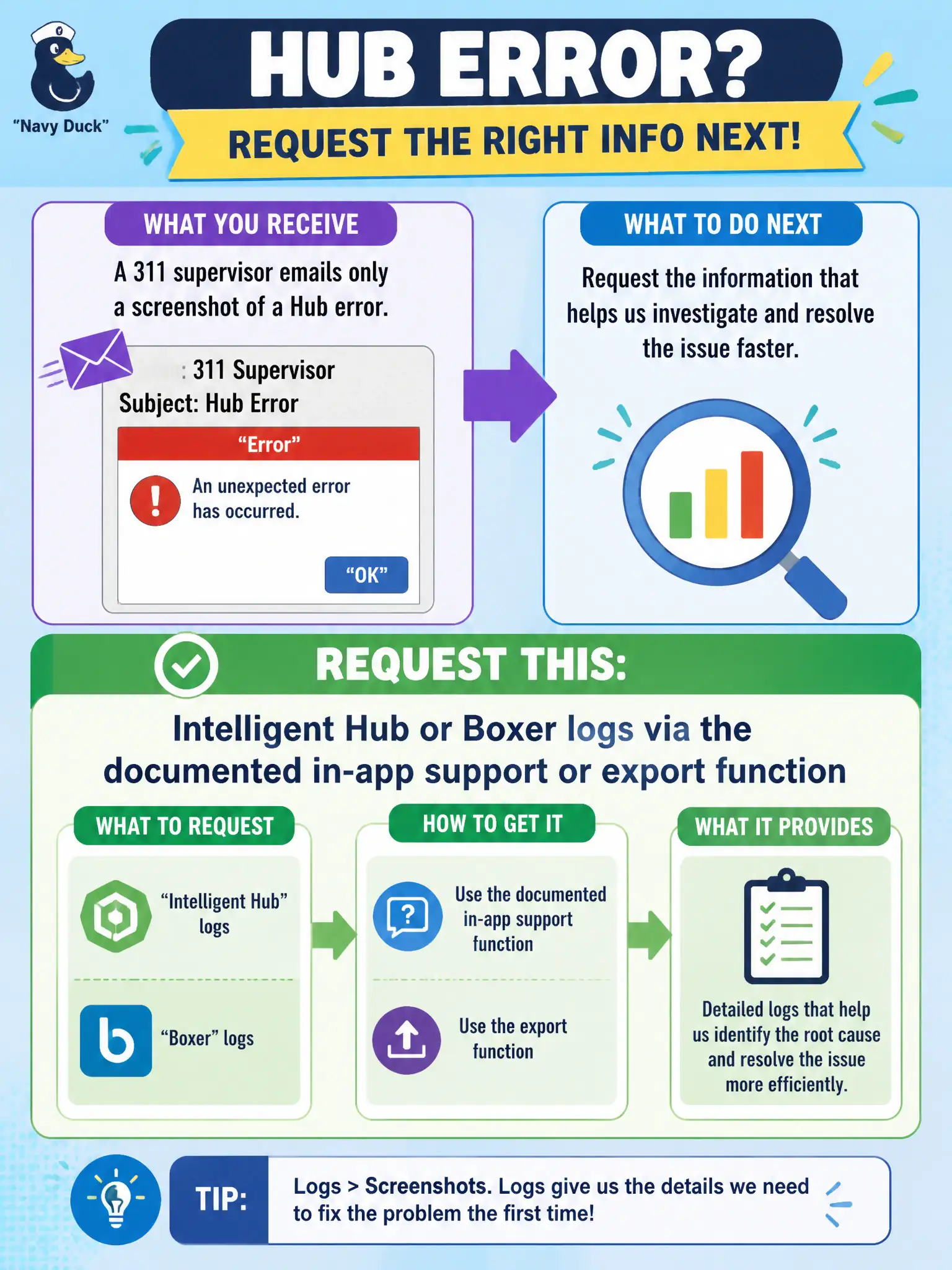 "Navy Duck"

HUB ERROR?

REQUEST THE RIGHT INFO NEXT!

WHAT YOU RECEIVE

A 311 supervisor emails only a screenshot of a Hub error.

: 311 Supervisor
Subject: Hub Error

"Error"

An unexpected error has occurred.

"OK"

WHAT TO DO NEXT

Request the information that helps us investigate and resolve the issue faster.

REQUEST THIS:

Intelligent Hub or Boxer logs via the documented in-app support or export function

WHAT TO REQUEST

"Intelligent Hub" logs

"Boxer" logs

HOW TO GET IT

Use the documented in-app support function

Use the export function

WHAT IT PROVIDES

Detailed logs that help us identify the root cause and resolve the issue more efficiently.

TIP:

Logs > Screenshots. Logs give us the details we need to fix the problem the first time!