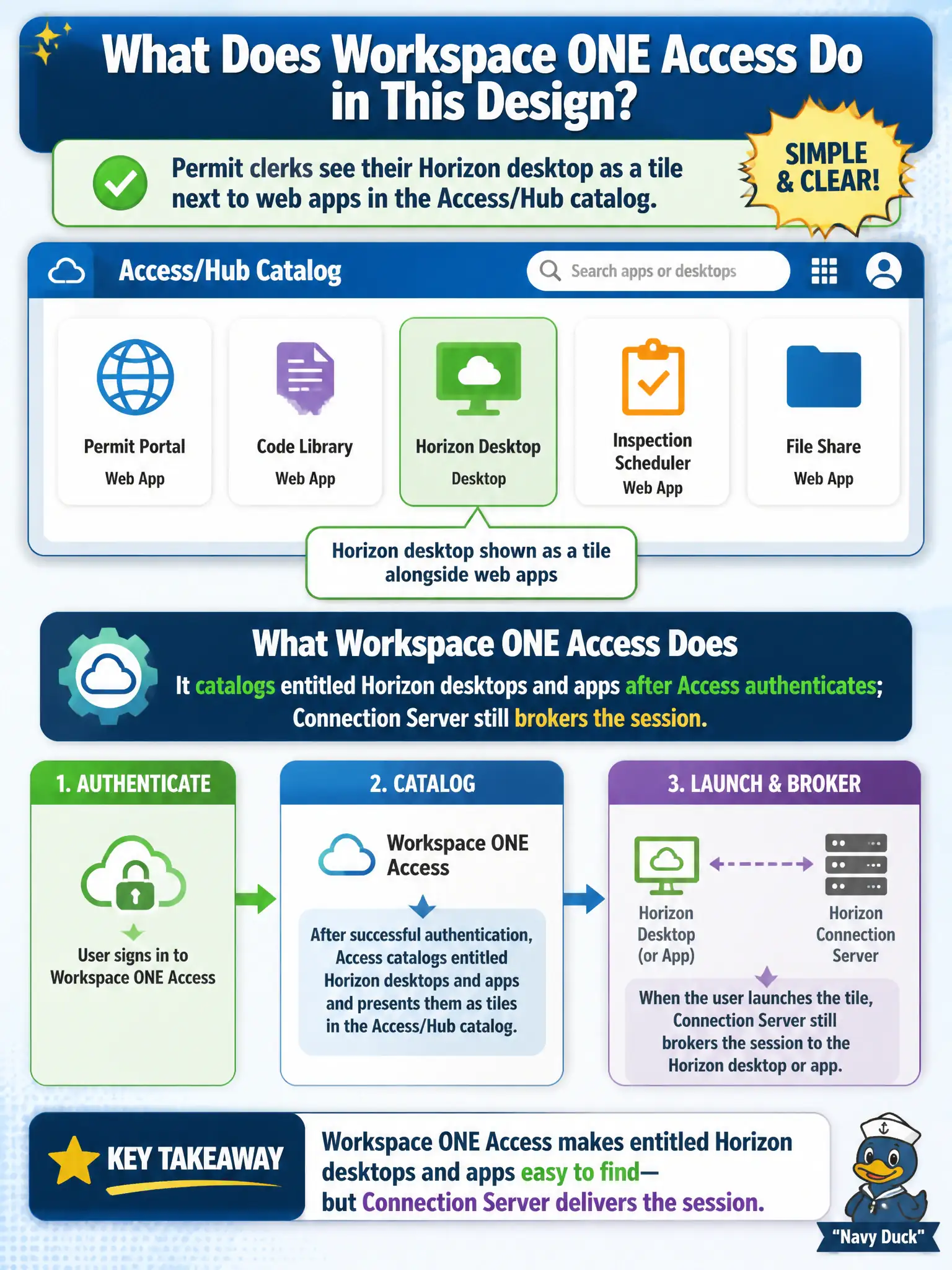 What Does Workspace ONE Access Do in This Design?

Permit clerks see their Horizon desktop as a tile next to web apps in the Access/Hub catalog.

SIMPLE & CLEAR!

Access/Hub Catalog

Search apps or desktops

Permit Portal
Web App

Code Library
Web App

Horizon Desktop
Desktop

Inspection Scheduler
Web App

File Share
Web App

Horizon desktop shown as a tile alongside web apps

What Workspace ONE Access Does

It catalogs entitled Horizon desktops and apps after Access authenticates; Connection Server still brokers the session.

1. AUTHENTICATE

User signs in to Workspace ONE Access

2. CATALOG

Workspace ONE Access

After successful authentication, Access catalogs entitled Horizon desktops and apps and presents them as tiles in the Access/Hub catalog.

3. LAUNCH & BROKER

Horizon Desktop (or App)

Horizon Connection Server

When the user launches the tile, Connection Server still brokers the session to the Horizon desktop or app.

KEY TAKEAWAY

Workspace ONE Access makes entitled Horizon desktops and apps easy to find—
but Connection Server delivers the session.

"Navy Duck"