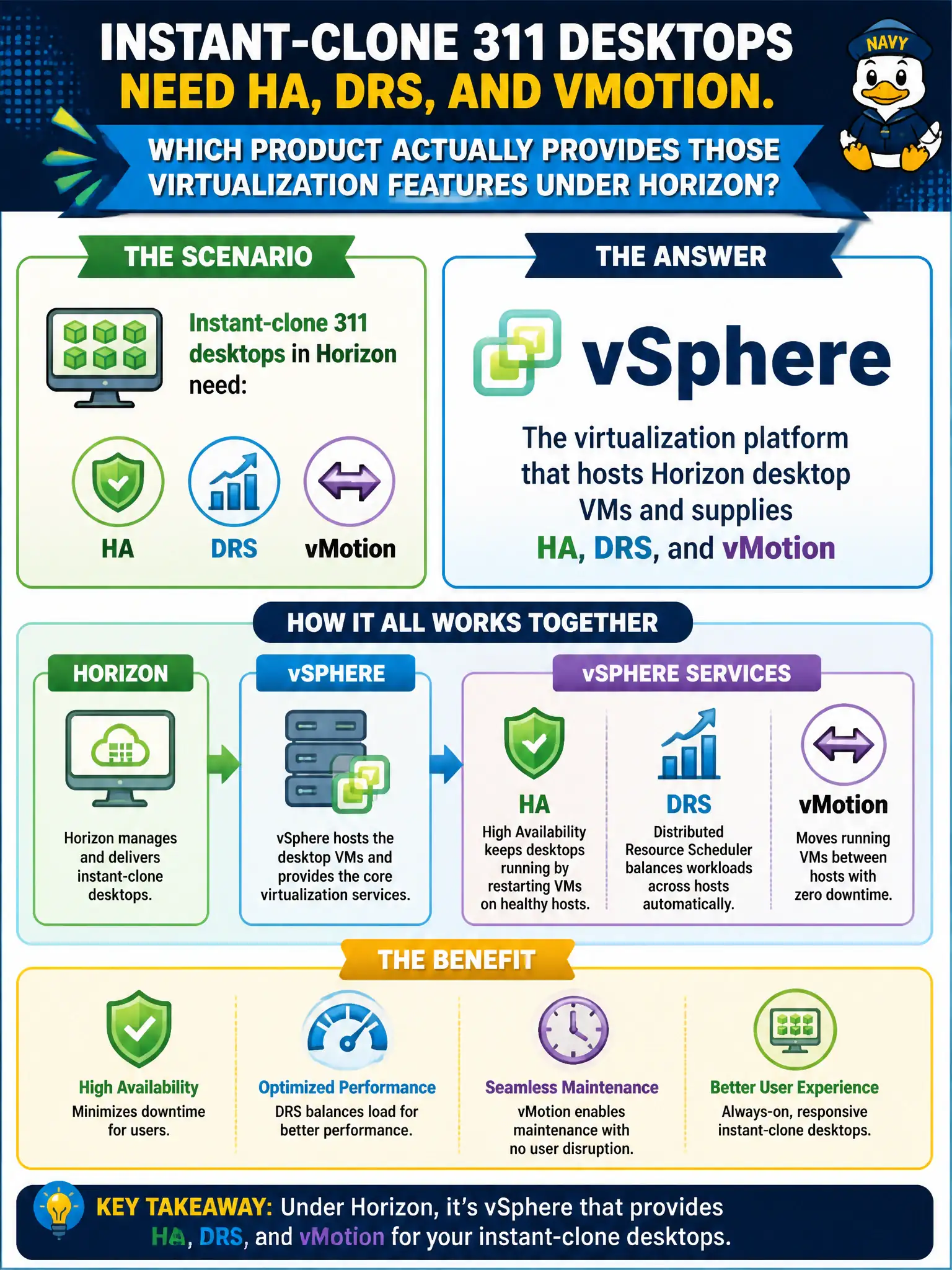 INSTANT-CLONE 311 DESKTOPS NEED HA, DRS, AND VMOTION.

NAVY

WHICH PRODUCT ACTUALLY PROVIDES THOSE VIRTUALIZATION FEATURES UNDER HORIZON?

THE SCENARIO

Instant-clone 311 desktops in Horizon need:

HA

DRS

vMotion

THE ANSWER

vSphere

The virtualization platform that hosts Horizon desktop VMs and supplies HA, DRS, and vMotion

HOW IT ALL WORKS TOGETHER

HORIZON

Horizon manages and delivers instant-clone desktops.

vSPHERE

vSphere hosts the desktop VMs and provides the core virtualization services.

vSPHERE SERVICES

HA

High Availability keeps desktops running by restarting VMs on healthy hosts.

DRS

Distributed Resource Scheduler balances workloads across hosts automatically.

vMotion

Moves running VMs between hosts with zero downtime.

THE BENEFIT

High Availability

Minimizes downtime for users.

Optimized Performance

DRS balances load for better performance.

Seamless Maintenance

vMotion enables maintenance with no user disruption.

Better User Experience

Always-on, responsive instant-clone desktops.

KEY TAKEAWAY: Under Horizon, it's vSphere that provides HA, DRS, and vMotion for your instant-clone desktops.