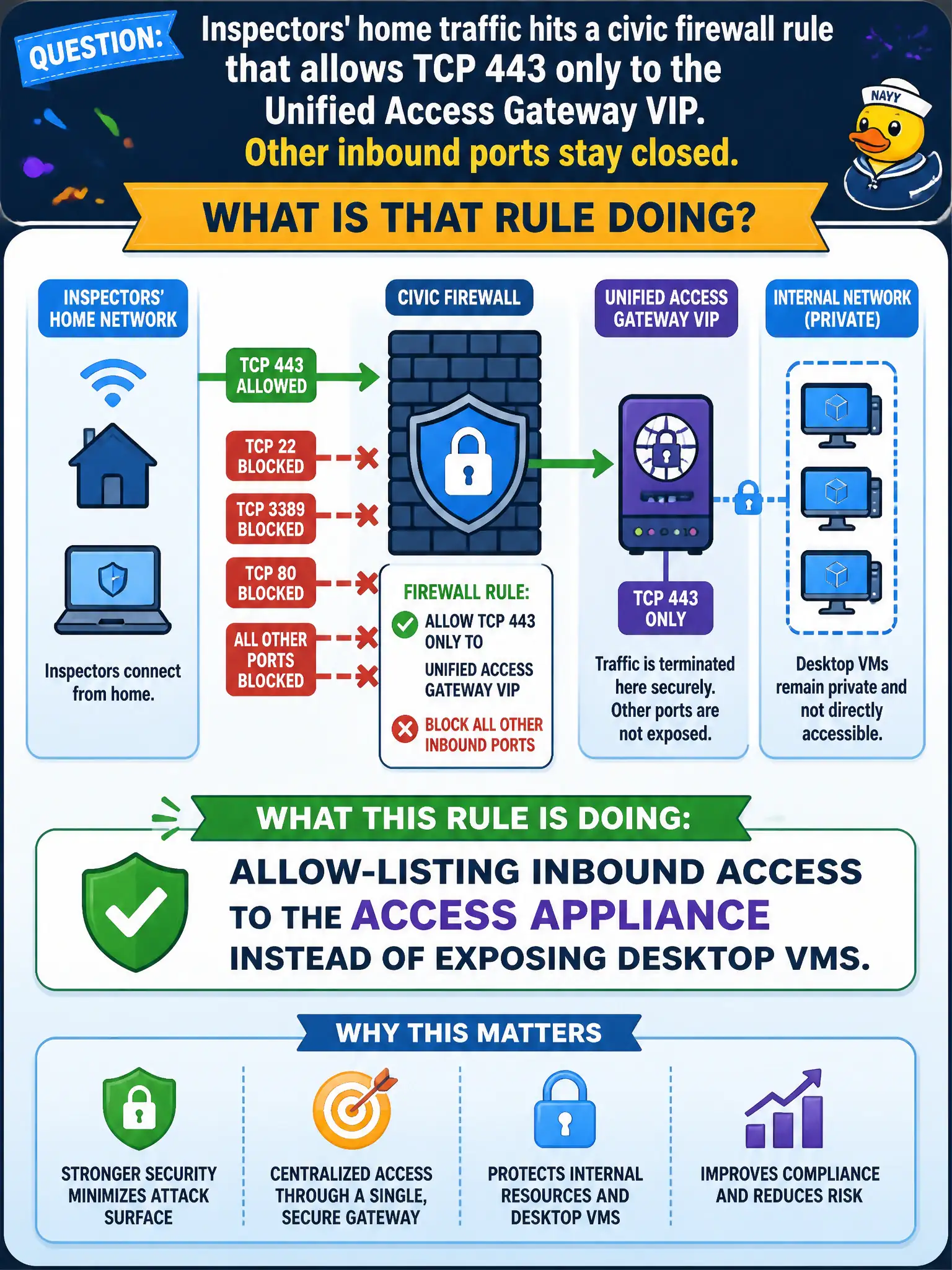 QUESTION:

Inspectors' home traffic hits a civic firewall rule that allows TCP 443 only to the Unified Access Gateway VIP. Other inbound ports stay closed.

NAVY

WHAT IS THAT RULE DOING?

INSPECTORS' HOME NETWORK

Inspectors connect from home.

TCP 443 ALLOWED

TCP 22 BLOCKED

TCP 3389 BLOCKED

TCP 80 BLOCKED

ALL OTHER PORTS BLOCKED

CIVIC FIREWALL

FIREWALL RULE:
ALLOW TCP 443 ONLY TO UNIFIED ACCESS GATEWAY VIP
BLOCK ALL OTHER INBOUND PORTS

UNIFIED ACCESS GATEWAY VIP

TCP 443 ONLY

Traffic is terminated here securely. Other ports are not exposed.

INTERNAL NETWORK (PRIVATE)

Desktop VMs remain private and not directly accessible.

WHAT THIS RULE IS DOING:

ALLOW-LISTING INBOUND ACCESS TO THE ACCESS APPLIANCE INSTEAD OF EXPOSING DESKTOP VMS.

WHY THIS MATTERS

STRONGER SECURITY MINIMIZES ATTACK SURFACE

CENTRALIZED ACCESS THROUGH A SINGLE, SECURE GATEWAY

PROTECTS INTERNAL RESOURCES AND DESKTOP VMS

IMPROVES COMPLIANCE AND REDUCES RISK