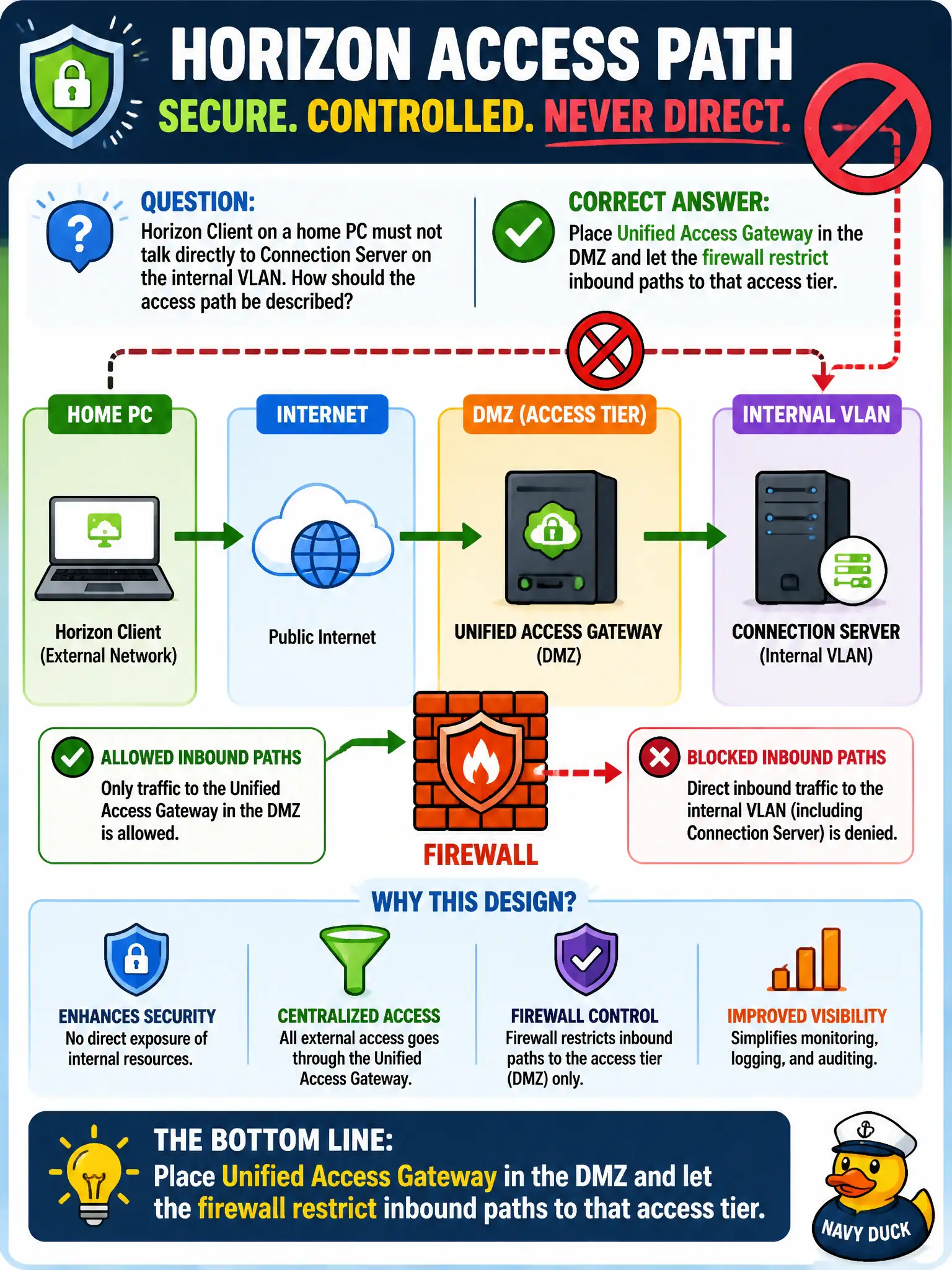 HORIZON ACCESS PATH
SECURE. CONTROLLED. NEVER DIRECT.

QUESTION:
Horizon Client on a home PC must not talk directly to Connection Server on the internal VLAN. How should the access path be described?

CORRECT ANSWER:
Place Unified Access Gateway in the DMZ and let the firewall restrict inbound paths to that access tier.

HOME PC
Horizon Client (External Network)

INTERNET
Public Internet

DMZ (ACCESS TIER)
UNIFIED ACCESS GATEWAY (DMZ)

INTERNAL VLAN
CONNECTION SERVER (Internal VLAN)

ALLOWED INBOUND PATHS
Only traffic to the Unified Access Gateway in the DMZ is allowed.

FIREWALL

BLOCKED INBOUND PATHS
Direct inbound traffic to the internal VLAN (including Connection Server) is denied.

WHY THIS DESIGN?

ENHANCES SECURITY
No direct exposure of internal resources.

CENTRALIZED ACCESS
All external access goes through the Unified Access Gateway.

FIREWALL CONTROL
Firewall restricts inbound paths to the access tier (DMZ) only.

IMPROVED VISIBILITY
Simplifies monitoring, logging, and auditing.

THE BOTTOM LINE:
Place Unified Access Gateway in the DMZ and let the firewall restrict inbound paths to that access tier.

NAVY DUCK