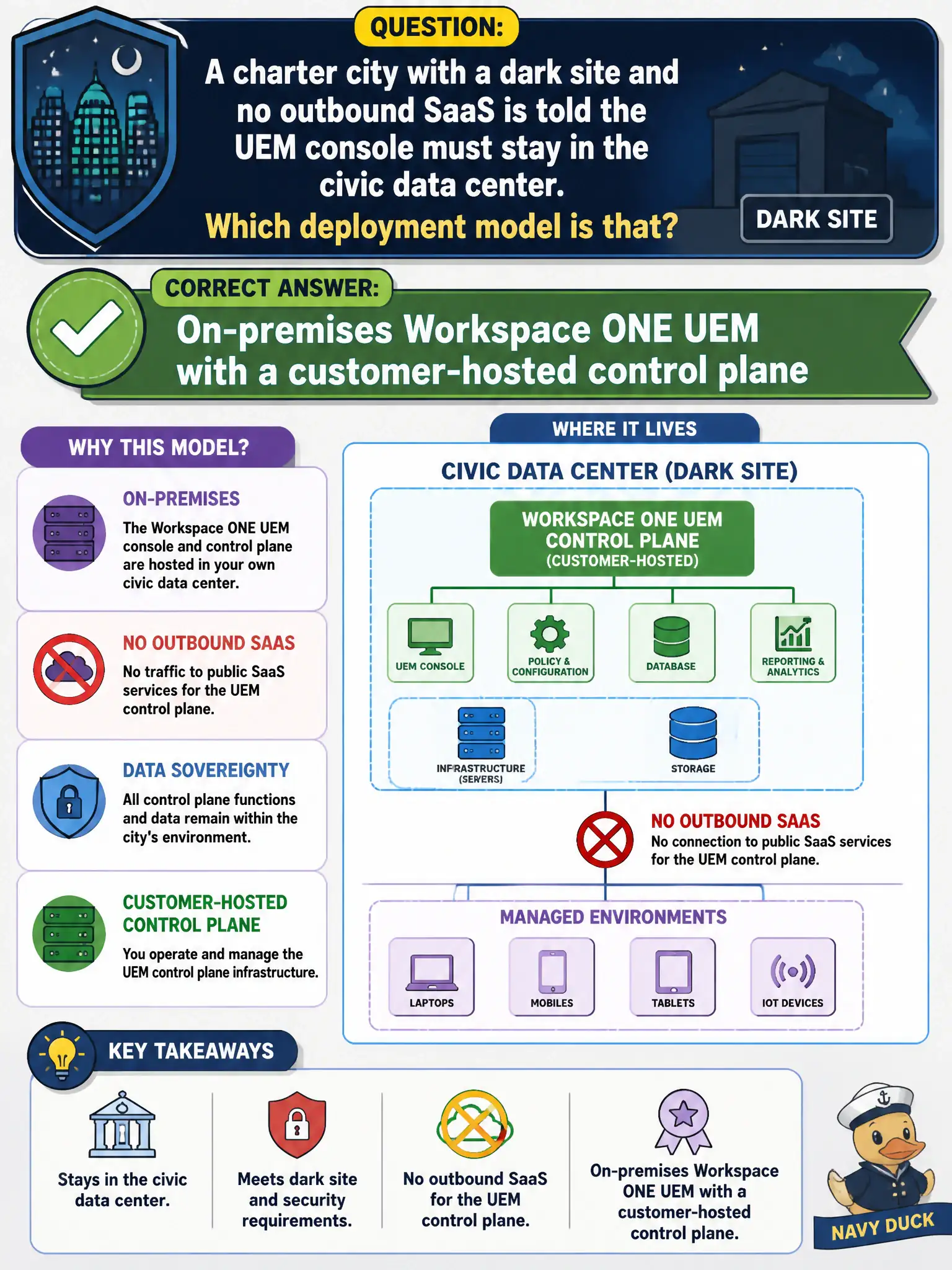 QUESTION:

A charter city with a dark site and no outbound SaaS is told the UEM console must stay in the civic data center.

Which deployment model is that?

DARK SITE

CORRECT ANSWER:

On-premises Workspace ONE UEM with a customer-hosted control plane

WHY THIS MODEL?

ON-PREMISES
The Workspace ONE UEM console and control plane are hosted in your own civic data center.

NO OUTBOUND SAAS
No traffic to public SaaS services for the UEM control plane.

DATA SOVEREIGNTY
All control plane functions and data remain within the city's environment.

CUSTOMER-HOSTED CONTROL PLANE
You operate and manage the UEM control plane infrastructure.

WHERE IT LIVES

CIVIC DATA CENTER (DARK SITE)

WORKSPACE ONE UEM CONTROL PLANE (CUSTOMER-HOSTED)

UEM CONSOLE

POLICY & CONFIGURATION

DATABASE

REPORTING & ANALYTICS

INFRASTRUCTURE (SERVERS)

STORAGE

NO OUTBOUND SAAS
No connection to public SaaS services for the UEM control plane.

MANAGED ENVIRONMENTS

LAPTOPS

MOBILES

TABLETS

IOT DEVICES

KEY TAKEAWAYS

Stays in the civic data center.

Meets dark site and security requirements.

No outbound SaaS for the UEM control plane.

On-premises Workspace ONE UEM with a customer-hosted control plane.

NAVY DUCK