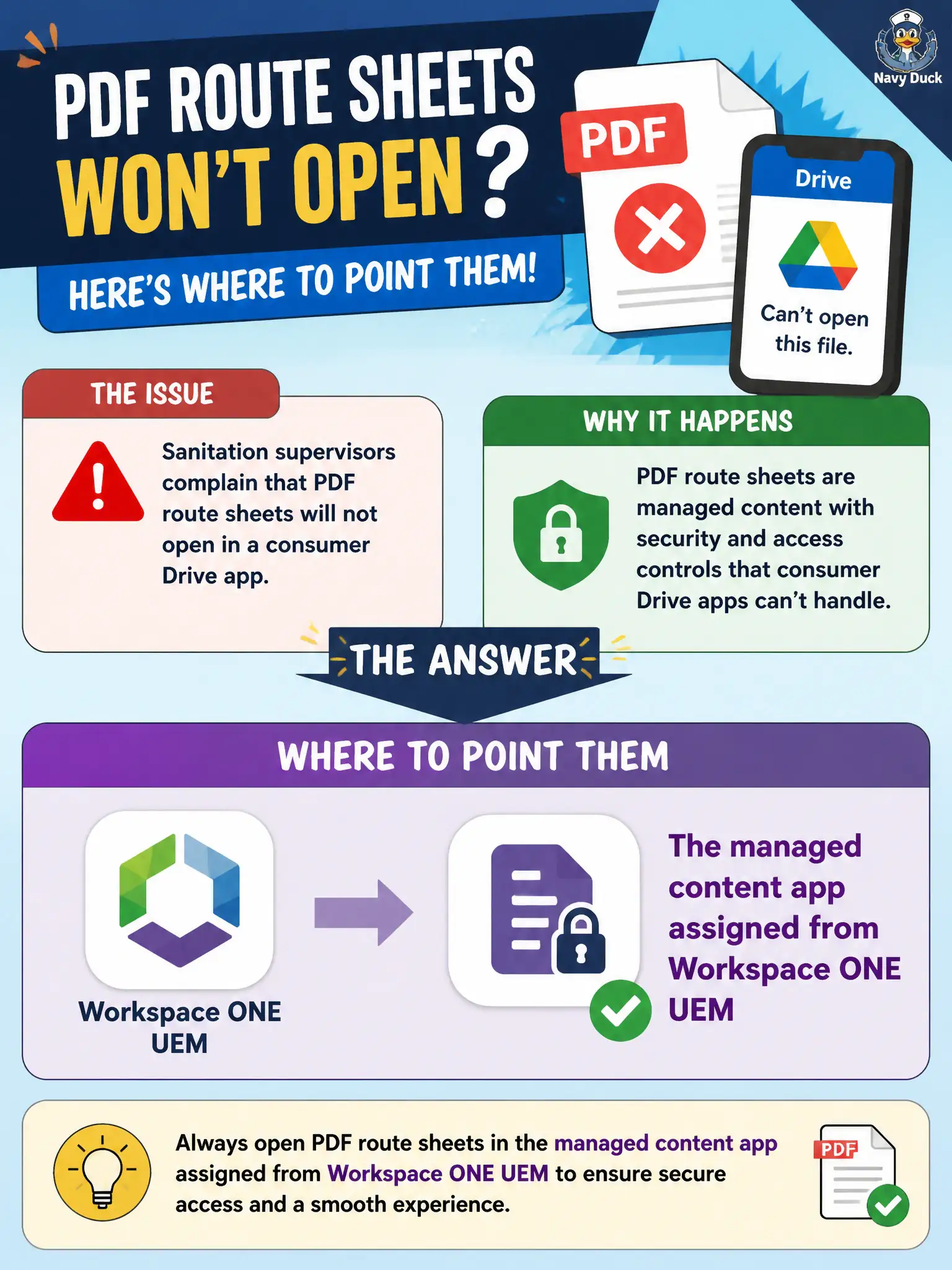 Navy Duck

PDF ROUTE SHEETS WON'T OPEN?

HERE'S WHERE TO POINT THEM!

PDF

Drive

Can't open this file.

THE ISSUE

Sanitation supervisors complain that PDF route sheets will not open in a consumer Drive app.

WHY IT HAPPENS

PDF route sheets are managed content with security and access controls that consumer Drive apps can't handle.

THE ANSWER

WHERE TO POINT THEM

Workspace ONE UEM

The managed content app assigned from Workspace ONE UEM

Always open PDF route sheets in the managed content app assigned from Workspace ONE UEM to ensure secure access and a smooth experience.

PDF