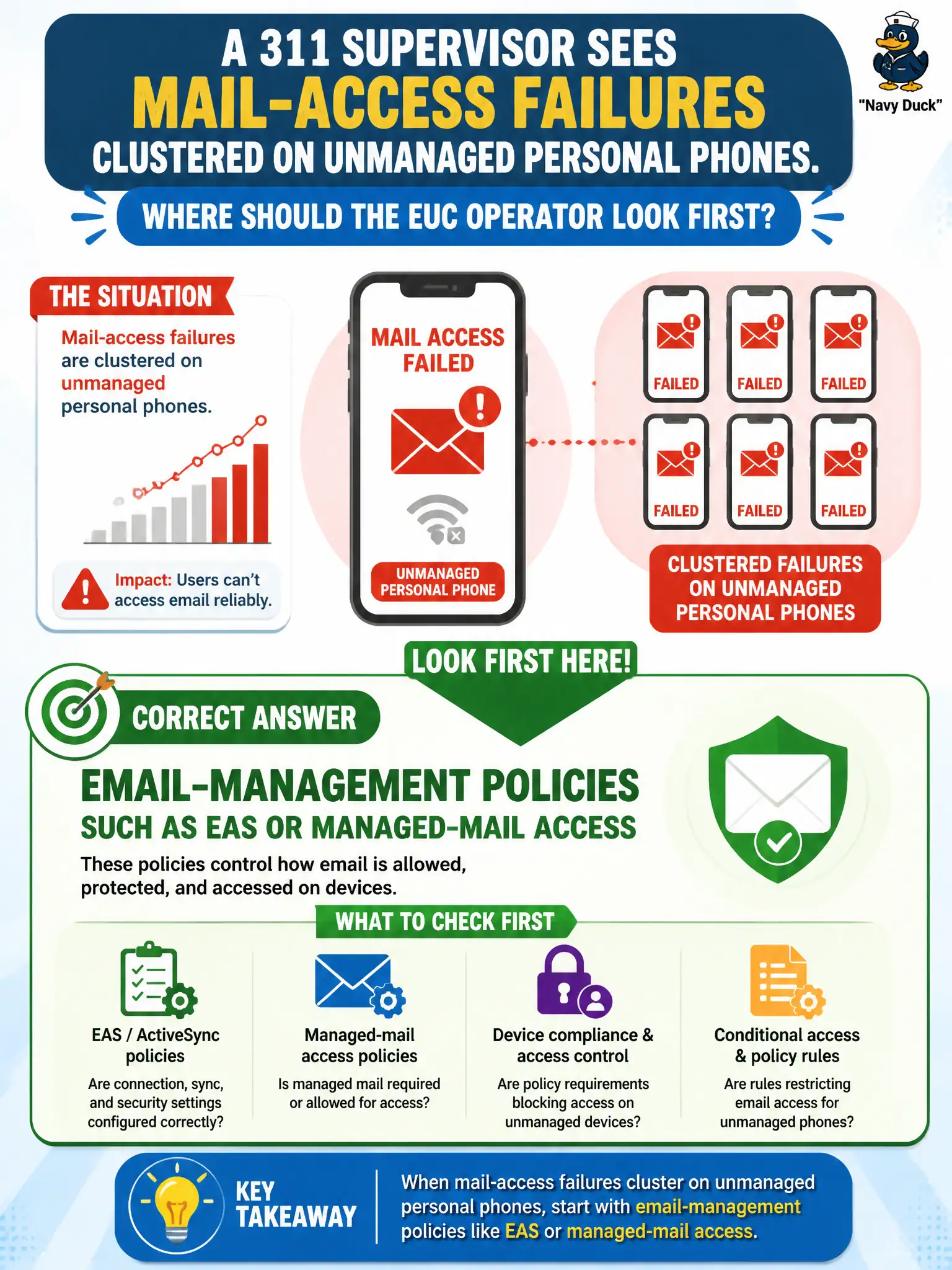 A 311 SUPERVISOR SEES
MAIL-ACCESS FAILURES
CLUSTERED ON UNMANAGED PERSONAL PHONES.

"Navy Duck"

WHERE SHOULD THE EUC OPERATOR LOOK FIRST?

THE SITUATION

Mail-access failures are clustered on unmanaged personal phones.

Impact: Users can't access email reliably.

MAIL ACCESS FAILED

UNMANAGED PERSONAL PHONE

FAILED
FAILED
FAILED
FAILED
FAILED
FAILED

CLUSTERED FAILURES ON UNMANAGED PERSONAL PHONES

LOOK FIRST HERE!

CORRECT ANSWER

EMAIL-MANAGEMENT POLICIES
SUCH AS EAS OR MANAGED-MAIL ACCESS

These policies control how email is allowed, protected, and accessed on devices.

WHAT TO CHECK FIRST

EAS / ActiveSync policies
Are connection, sync, and security settings configured correctly?

Managed-mail access policies
Is managed mail required or allowed for access?

Device compliance & access control
Are policy requirements blocking access on unmanaged devices?

Conditional access & policy rules
Are rules restricting email access for unmanaged phones?

KEY TAKEAWAY

When mail-access failures cluster on unmanaged personal phones, start with email-management policies like EAS or managed-mail access.