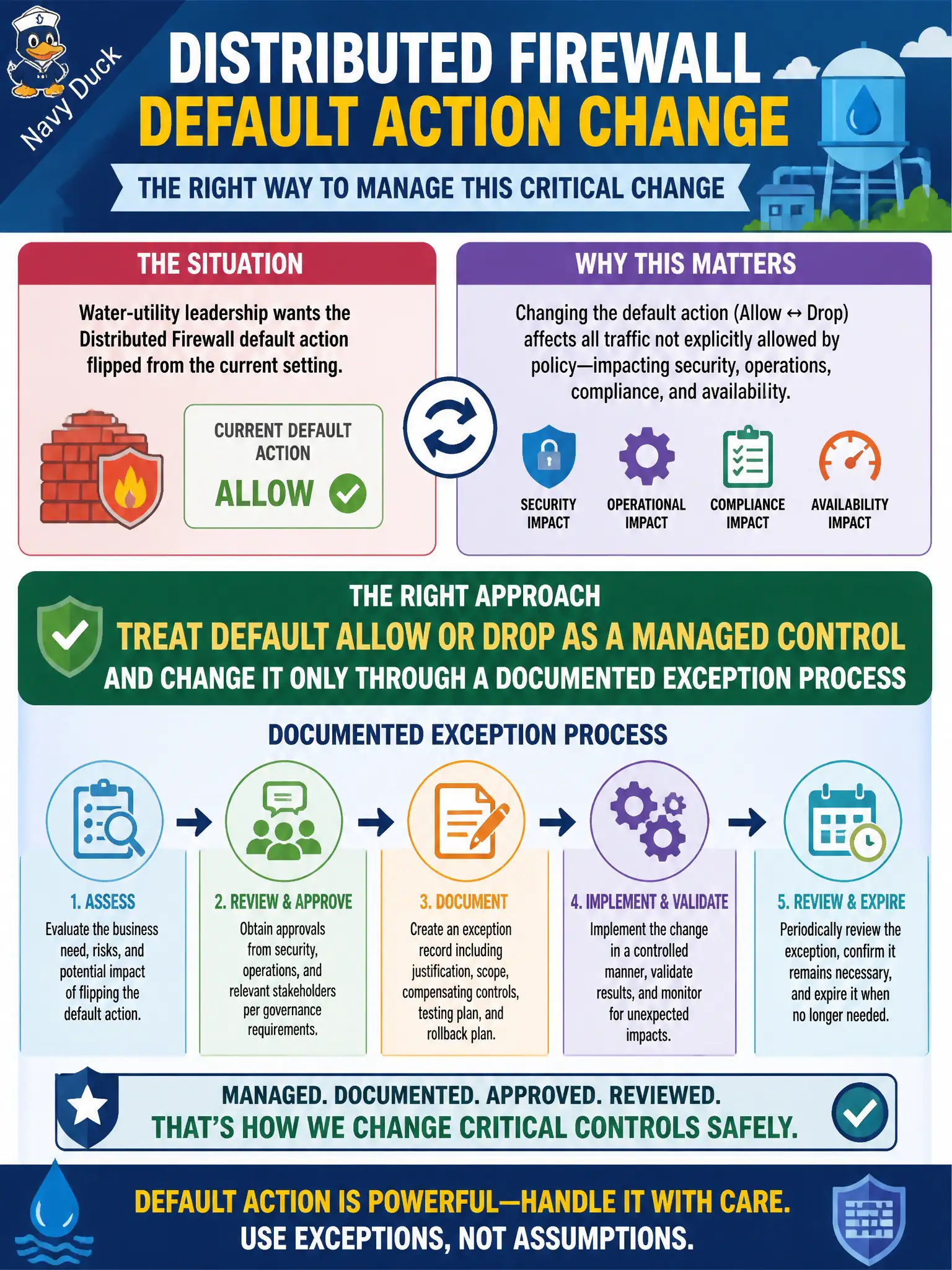 Navy Duck

DISTRIBUTED FIREWALL
DEFAULT ACTION CHANGE

THE RIGHT WAY TO MANAGE THIS CRITICAL CHANGE

THE SITUATION

Water-utility leadership wants the Distributed Firewall default action flipped from the current setting.

CURRENT DEFAULT ACTION
ALLOW

WHY THIS MATTERS

Changing the default action (Allow ↔ Drop) affects all traffic not explicitly allowed by policy—impacting security, operations, compliance, and availability.

SECURITY IMPACT
OPERATIONAL IMPACT
COMPLIANCE IMPACT
AVAILABILITY IMPACT

THE RIGHT APPROACH
TREAT DEFAULT ALLOW OR DROP AS A MANAGED CONTROL
AND CHANGE IT ONLY THROUGH A DOCUMENTED EXCEPTION PROCESS

DOCUMENTED EXCEPTION PROCESS

1. ASSESS
Evaluate the business need, risks, and potential impact of flipping the default action.

2. REVIEW & APPROVE
Obtain approvals from security, operations, and relevant stakeholders per governance requirements.

3. DOCUMENT
Create an exception record including justification, scope, compensating controls, testing plan, and rollback plan.

4. IMPLEMENT & VALIDATE
Implement the change in a controlled manner, validate results, and monitor for unexpected impacts.

5. REVIEW & EXPIRE
Periodically review the exception, confirm it remains necessary, and expire it when no longer needed.

MANAGED. DOCUMENTED. APPROVED. REVIEWED.
THAT'S HOW WE CHANGE CRITICAL CONTROLS SAFELY.

DEFAULT ACTION IS POWERFUL—HANDLE IT WITH CARE.
USE EXCEPTIONS, NOT ASSUMPTIONS.