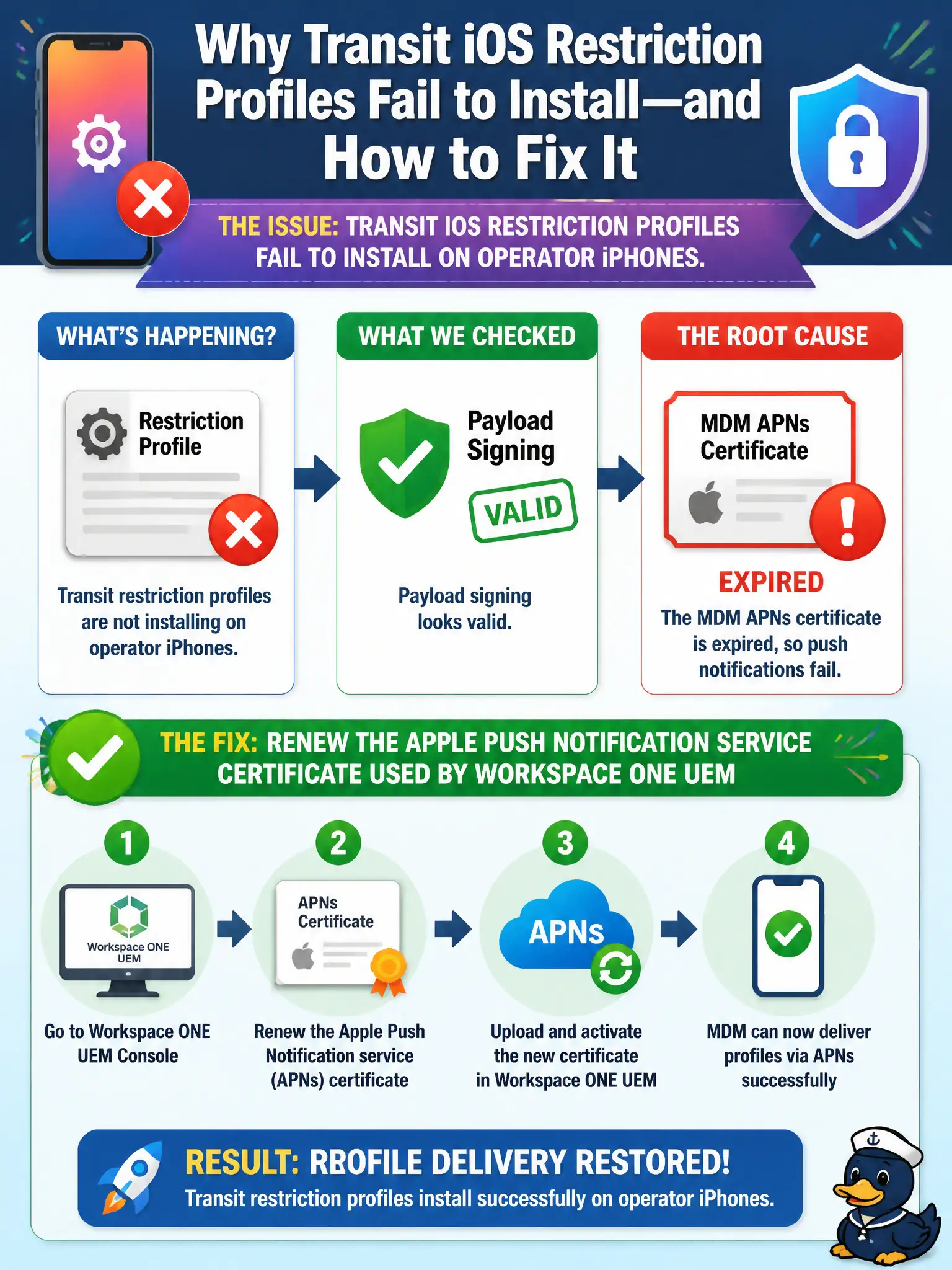 Why Transit iOS Restriction Profiles Fail to Install—and How to Fix It

THE ISSUE: TRANSIT IOS RESTRICTION PROFILES FAIL TO INSTALL ON OPERATOR iPHONES.

WHAT'S HAPPENING?

Restriction Profile

Transit restriction profiles are not installing on operator iPhones.

WHAT WE CHECKED

Payload Signing

VALID

Payload signing looks valid.

THE ROOT CAUSE

MDM APNs Certificate

EXPIRED

The MDM APNs certificate is expired, so push notifications fail.

THE FIX: RENEW THE APPLE PUSH NOTIFICATION SERVICE CERTIFICATE USED BY WORKSPACE ONE UEM

1

Workspace ONE UEM

Go to Workspace ONE UEM Console

2

APNs Certificate

Renew the Apple Push Notification service (APNs) certificate

3

APNs

Upload and activate the new certificate in Workspace ONE UEM

4

MDM can now deliver profiles via APNs successfully

RESULT: RROFILE DELIVERY RESTORED!

Transit restriction profiles install successfully on operator iPhones.