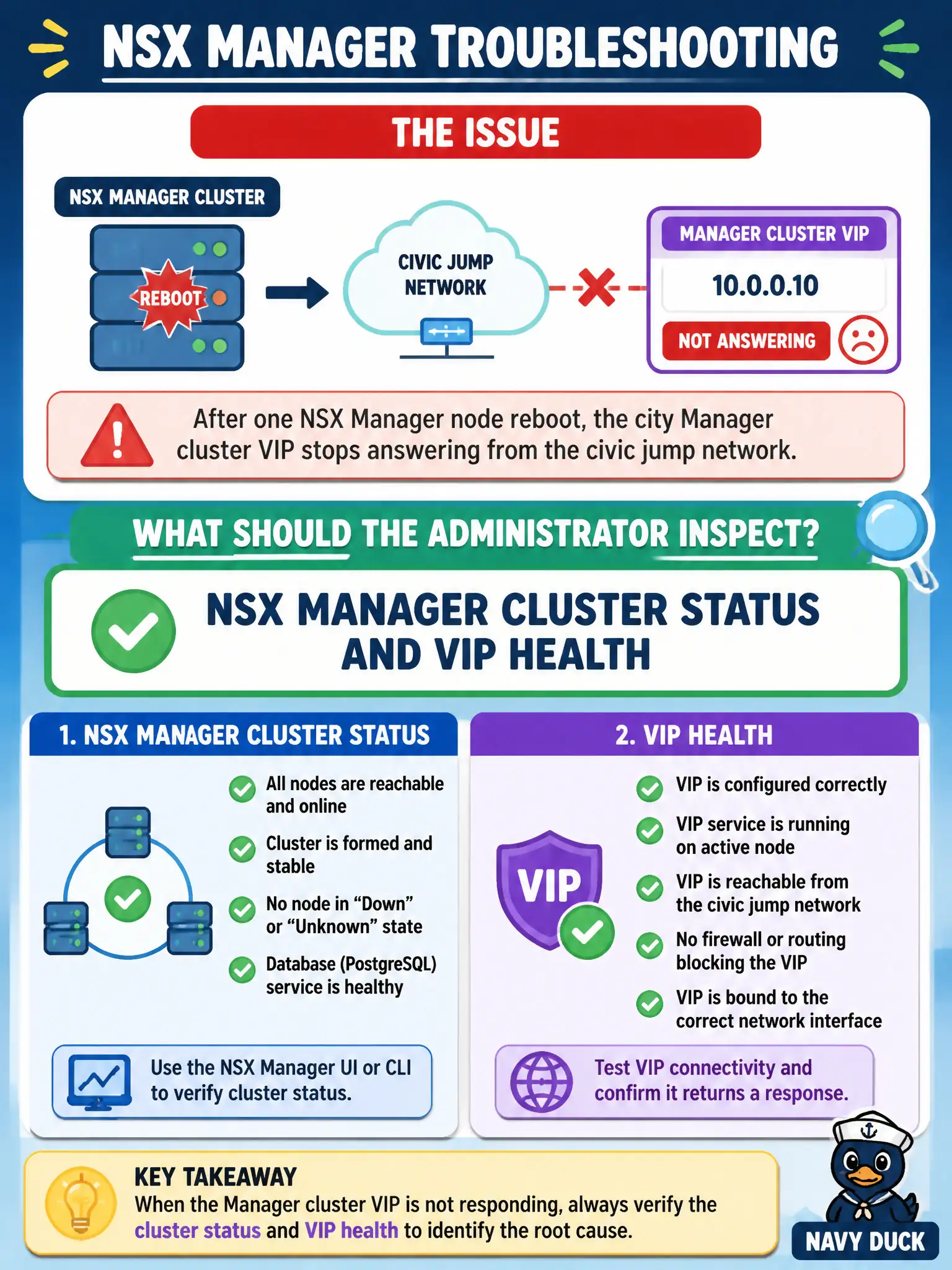 NSX MANAGER TROUBLESHOOTING

THE ISSUE

NSX MANAGER CLUSTER

REBOOT

CIVIC JUMP NETWORK

MANAGER CLUSTER VIP

10.0.0.10

NOT ANSWERING

After one NSX Manager node reboot, the city Manager cluster VIP stops answering from the civic jump network.

WHAT SHOULD THE ADMINISTRATOR INSPECT?

NSX MANAGER CLUSTER STATUS AND VIP HEALTH

1. NSX MANAGER CLUSTER STATUS

All nodes are reachable and online

Cluster is formed and stable

No node in “Down” or “Unknown” state

Database (PostgreSQL) service is healthy

Use the NSX Manager UI or CLI to verify cluster status.

2. VIP HEALTH

VIP

VIP is configured correctly

VIP service is running on active node

VIP is reachable from the civic jump network

No firewall or routing blocking the VIP

VIP is bound to the correct network interface

Test VIP connectivity and confirm it returns a response.

KEY TAKEAWAY
When the Manager cluster VIP is not responding, always verify the cluster status and VIP health to identify the root cause.

NAVY DUCK