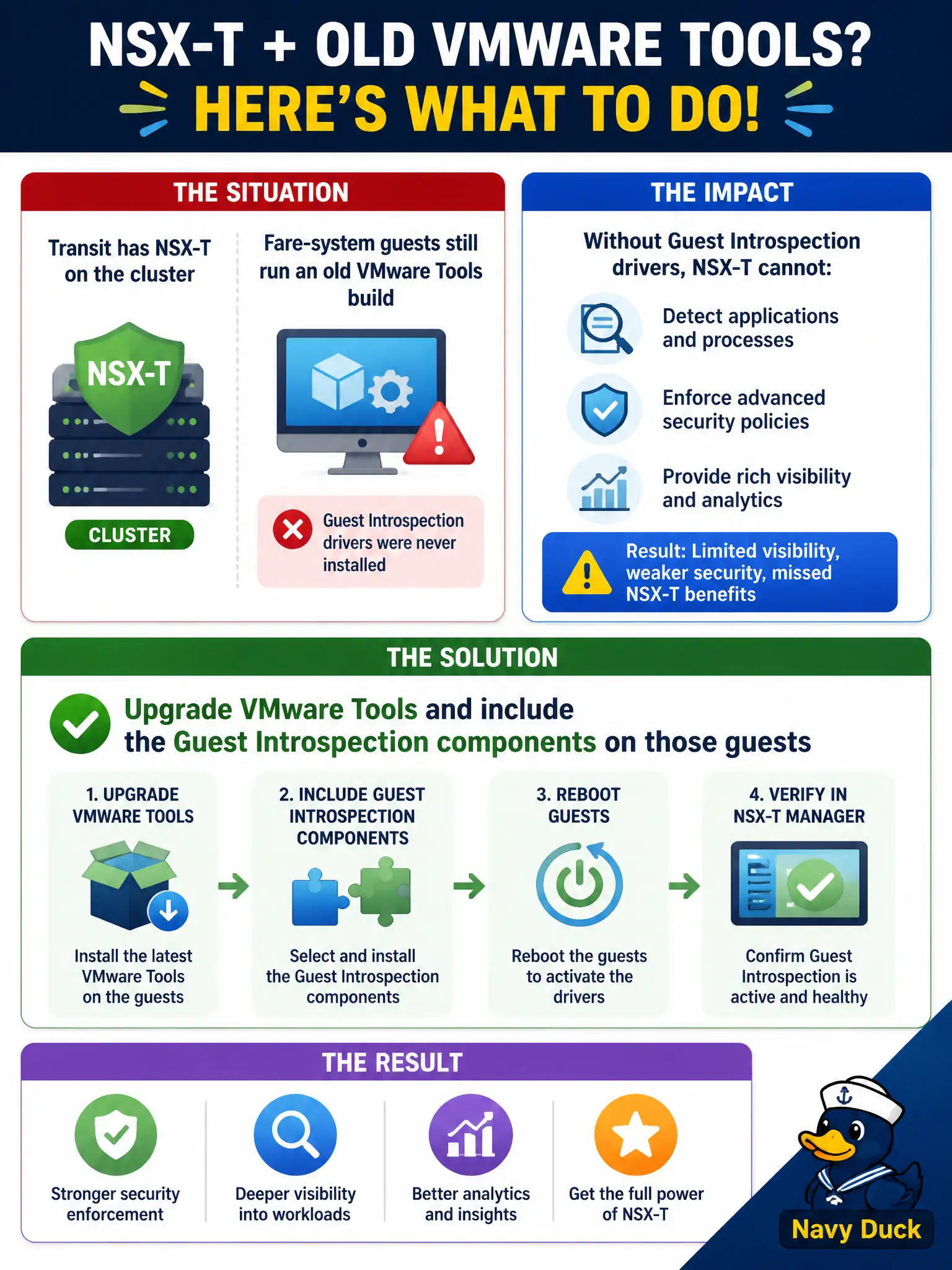 NSX-T + OLD VMWARE TOOLS?
HERE'S WHAT TO DO!

THE SITUATION

Transit has NSX-T on the cluster

NSX-T

CLUSTER

Fare-system guests still run an old VMware Tools build

Guest Introspection drivers were never installed

THE IMPACT

Without Guest Introspection drivers, NSX-T cannot:

Detect applications and processes

Enforce advanced security policies

Provide rich visibility and analytics

Result: Limited visibility, weaker security, missed NSX-T benefits

THE SOLUTION

Upgrade VMware Tools and include the Guest Introspection components on those guests

1. UPGRADE VMWARE TOOLS
Install the latest VMware Tools on the guests

2. INCLUDE GUEST INTROSPECTION COMPONENTS
Select and install the Guest Introspection components

3. REBOOT GUESTS
Reboot the guests to activate the drivers

4. VERIFY IN NSX-T MANAGER
Confirm Guest Introspection is active and healthy

THE RESULT

Stronger security enforcement

Deeper visibility into workloads

Better analytics and insights

Get the full power of NSX-T

Navy Duck