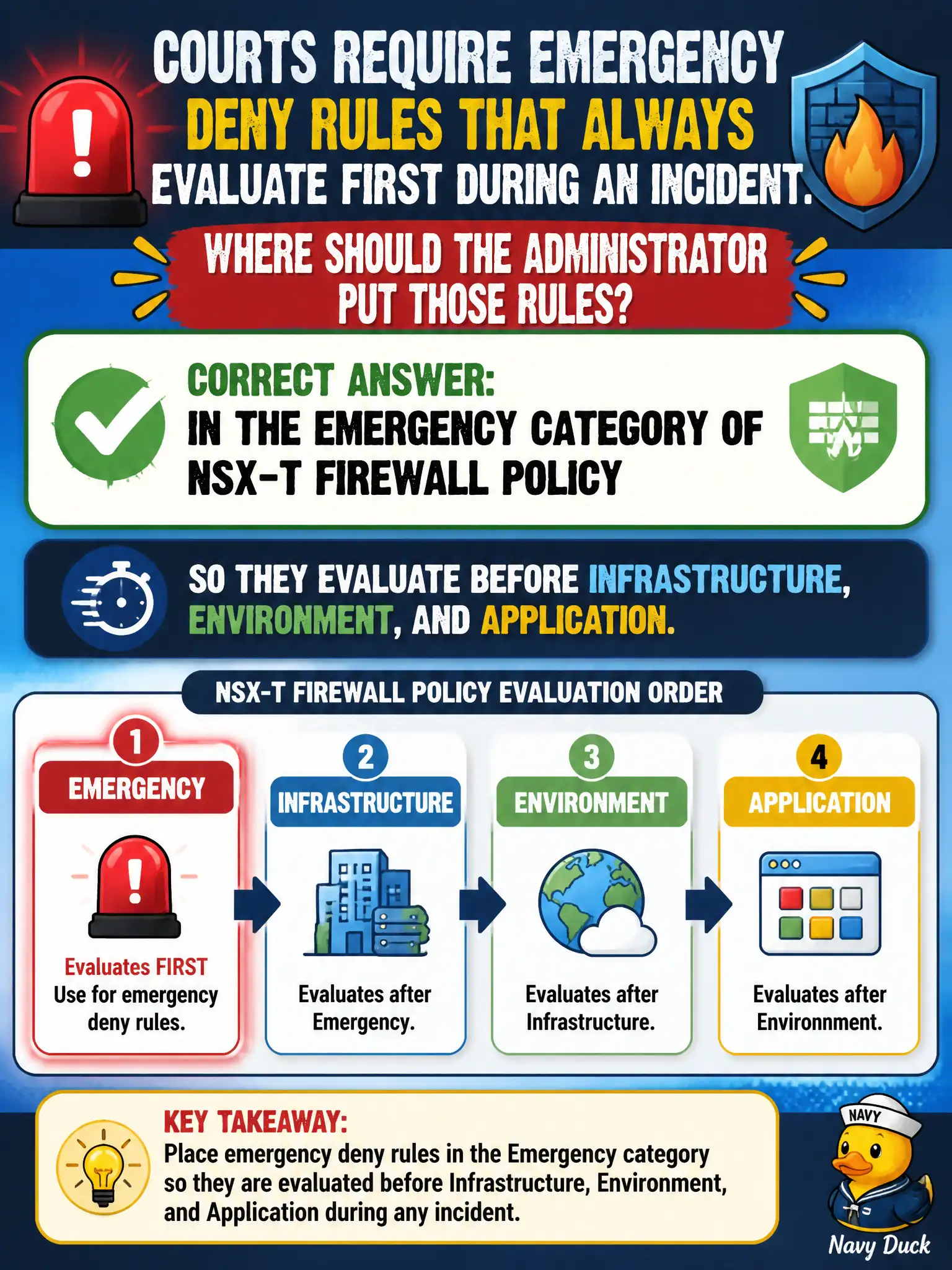 COURTS REQUIRE EMERGENCY DENY RULES THAT ALWAYS EVALUATE FIRST DURING AN INCIDENT.

WHERE SHOULD THE ADMINISTRATOR PUT THOSE RULES?

CORRECT ANSWER:
IN THE EMERGENCY CATEGORY OF NSX-T FIREWALL POLICY

SO THEY EVALUATE BEFORE INFRASTRUCTURE, ENVIRONMENT, AND APPLICATION.

NSX-T FIREWALL POLICY EVALUATION ORDER

1
EMERGENCY
Evaluates FIRST
Use for emergency deny rules.

2
INFRASTRUCTURE
Evaluates after Emergency.

3
ENVIRONMENT
Evaluates after Infrastructure.

4
APPLICATION
Evaluates after Environnment.

KEY TAKEAWAY:
Place emergency deny rules in the Emergency category so they are evaluated before Infrastructure, Environment, and Application during any incident.

NAVY
Navy Duck