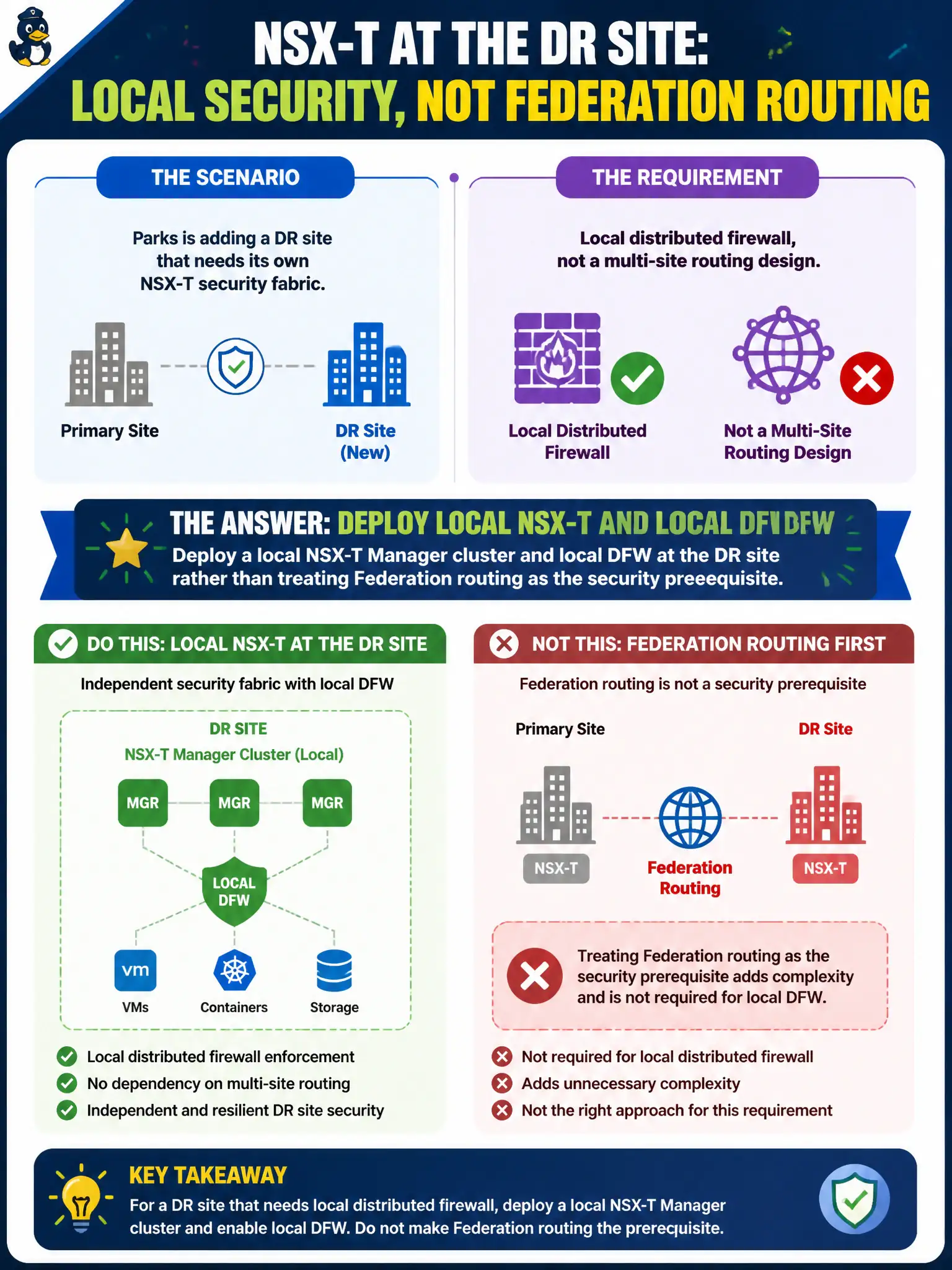 NSX-T AT THE DR SITE:
LOCAL SECURITY, NOT FEDERATION ROUTING

THE SCENARIO

Parks is adding a DR site that needs its own NSX-T security fabric.

Primary Site

DR Site (New)

THE REQUIREMENT

Local distributed firewall, not a multi-site routing design.

Local Distributed Firewall

Not a Multi-Site Routing Design

THE ANSWER: DEPLOY LOCAL NSX-T AND LOCAL DFI DFW

Deploy a local NSX-T Manager cluster and local DFW at the DR site rather than treating Federation routing as the security preeequisite.

DO THIS: LOCAL NSX-T AT THE DR SITE

Independent security fabric with local DFW

DR SITE

NSX-T Manager Cluster (Local)

MGR

MGR

MGR

LOCAL DFW

vm

VMs

Containers

Storage

Local distributed firewall enforcement

No dependency on multi-site routing

Independent and resilient DR site security

NOT THIS: FEDERATION ROUTING FIRST

Federation routing is not a security prerequisite

Primary Site

DR Site

NSX-T

Federation Routing

NSX-T

Treating Federation routing as the security prerequisite adds complexity and is not required for local DFW.

Not required for local distributed firewall

Adds unnecessary complexity

Not the right approach for this requirement

KEY TAKEAWAY

For a DR site that needs local distributed firewall, deploy a local NSX-T Manager cluster and enable local DFW. Do not make Federation routing the prerequisite.