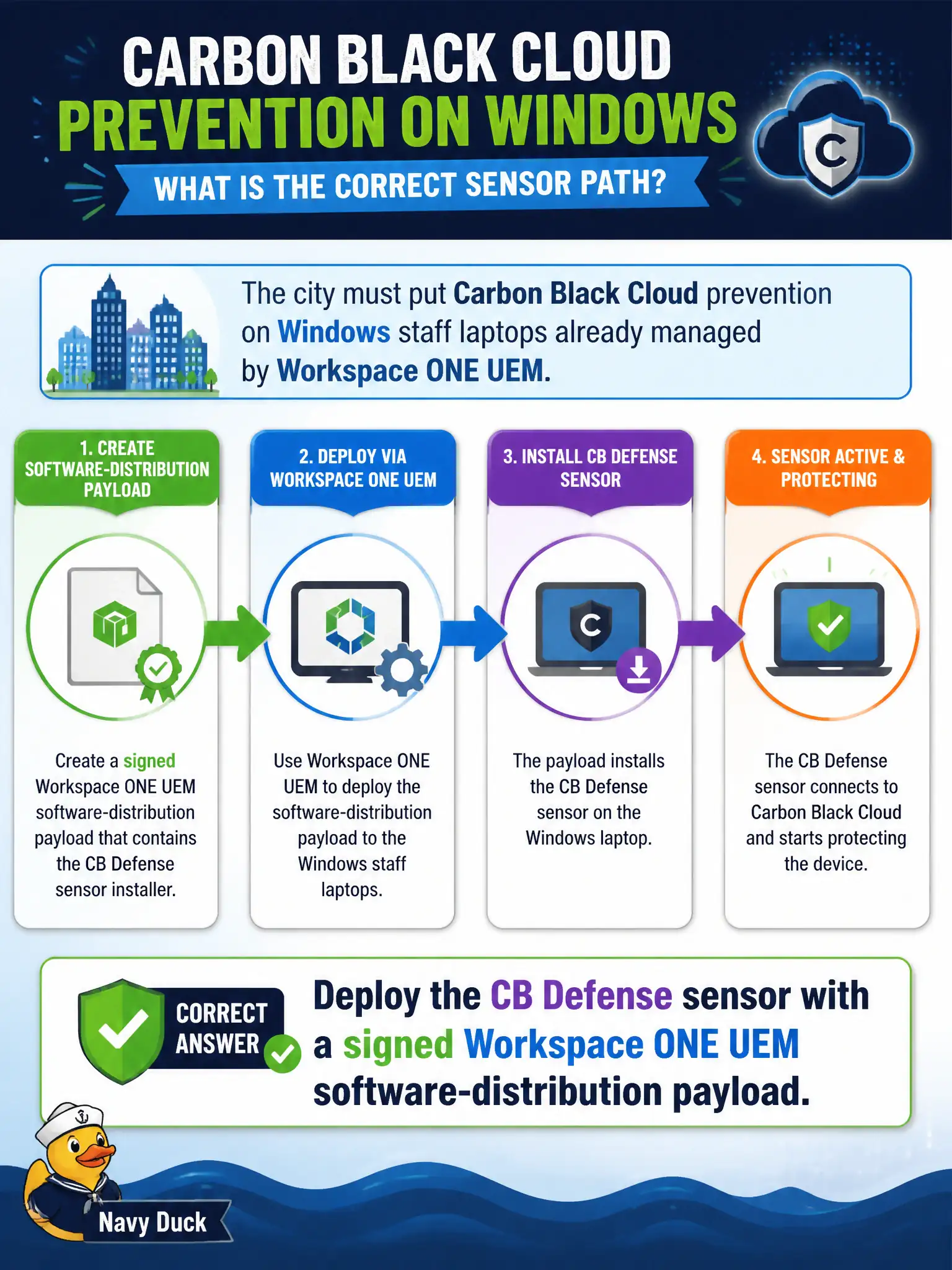 CARBON BLACK CLOUD
PREVENTION ON WINDOWS
WHAT IS THE CORRECT SENSOR PATH?

C

The city must put Carbon Black Cloud prevention on Windows staff laptops already managed by Workspace ONE UEM.

1. CREATE SOFTWARE-DISTRIBUTION PAYLOAD

Create a signed Workspace ONE UEM software-distribution payload that contains the CB Defense sensor installer.

2. DEPLOY VIA WORKSPACE ONE UEM

Use Workspace ONE UEM to deploy the software-distribution payload to the Windows staff laptops.

3. INSTALL CB DEFENSE SENSOR

C

The payload installs the CB Defense sensor on the Windows laptop.

4. SENSOR ACTIVE & PROTECTING

The CB Defense sensor connects to Carbon Black Cloud and starts protecting the device.

CORRECT ANSWER

Deploy the CB Defense sensor with a signed Workspace ONE UEM software-distribution payload.

Navy Duck