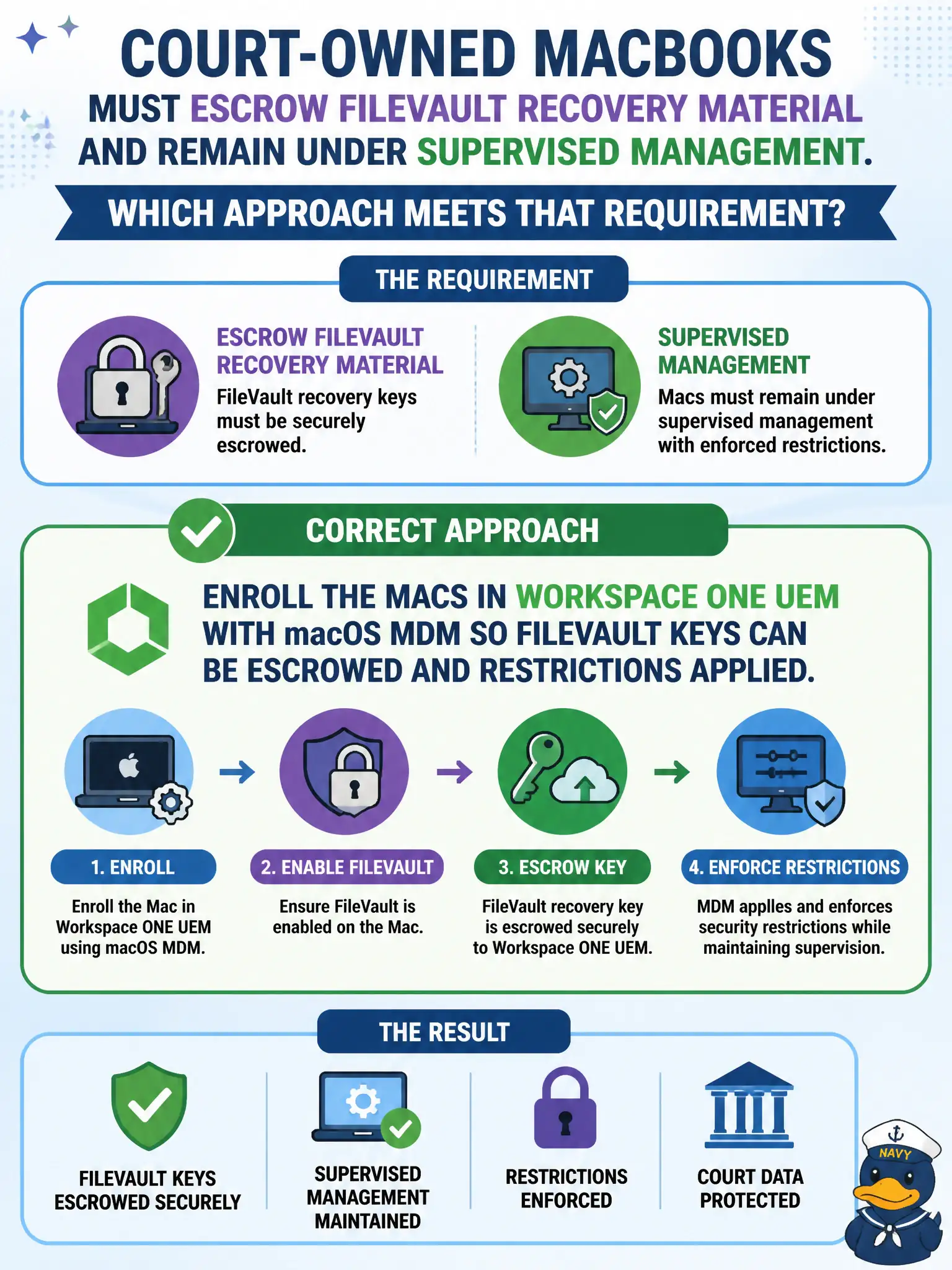 COURT-OWNED MACBOOKS
MUST ESCROW FILEVAULT RECOVERY MATERIAL AND REMAIN UNDER SUPERVISED MANAGEMENT.

WHICH APPROACH MEETS THAT REQUIREMENT?

THE REQUIREMENT

ESCROW FILEVAULT RECOVERY MATERIAL
FileVault recovery keys must be securely escrowed.

SUPERVISED MANAGEMENT
Macs must remain under supervised management with enforced restrictions.

CORRECT APPROACH

ENROLL THE MACS IN WORKSPACE ONE UEM WITH macOS MDM SO FILEVAULT KEYS CAN BE ESCROWED AND RESTRICTIONS APPLIED.

1. ENROLL
Enroll the Mac in Workspace ONE UEM using macOS MDM.

2. ENABLE FILEVAULT
Ensure FileVault is enabled on the Mac.

3. ESCROW KEY
FileVault recovery key is escrowed securely to Workspace ONE UEM.

4. ENFORCE RESTRICTIONS
MDM applles and enforces security restrictions while maintaining supervision.

THE RESULT

FILEVAULT KEYS ESCROWED SECURELY

SUPERVISED MANAGEMENT MAINTAINED

RESTRICTIONS ENFORCED

COURT DATA PROTECTED

NAVY