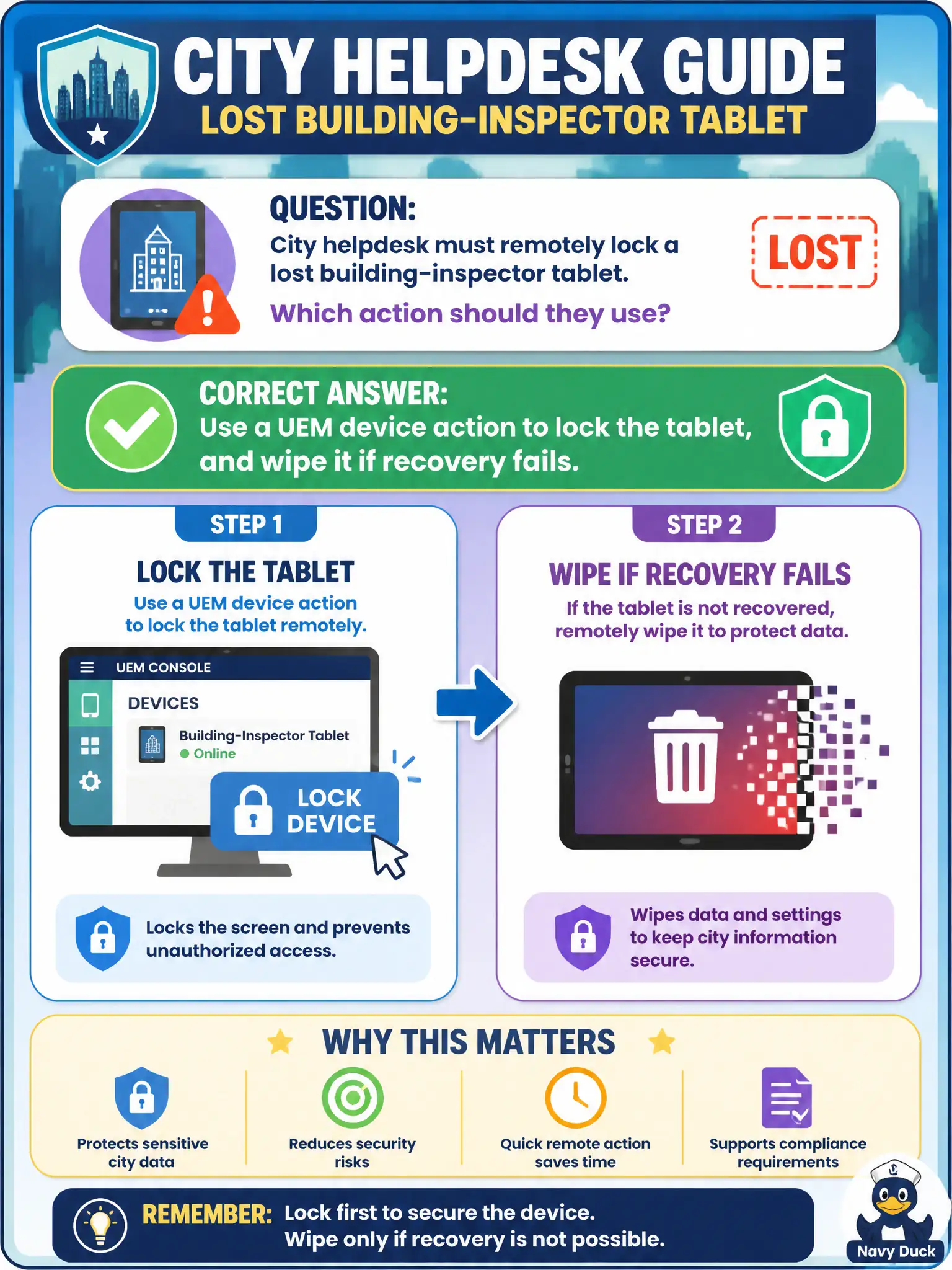 CITY HELPDESK GUIDE
LOST BUILDING-INSPECTOR TABLET

QUESTION:
City helpdesk must remotely lock a lost building-inspector tablet.
Which action should they use?

LOST

CORRECT ANSWER:
Use a UEM device action to lock the tablet, and wipe it if recovery fails.

STEP 1
LOCK THE TABLET
Use a UEM device action to lock the tablet remotely.

UEM CONSOLE
DEVICES
Building-Inspector Tablet
Online
LOCK DEVICE

Locks the screen and prevents unauthorized access.

STEP 2
WIPE IF RECOVERY FAILS
If the tablet is not recovered, remotely wipe it to protect data.

Wipes data and settings to keep city information secure.

WHY THIS MATTERS
Protects sensitive city data
Reduces security risks
Quick remote action saves time
Supports compliance requirements

REMEMBER: Lock first to secure the device. Wipe only if recovery is not possible.

Navy Duck