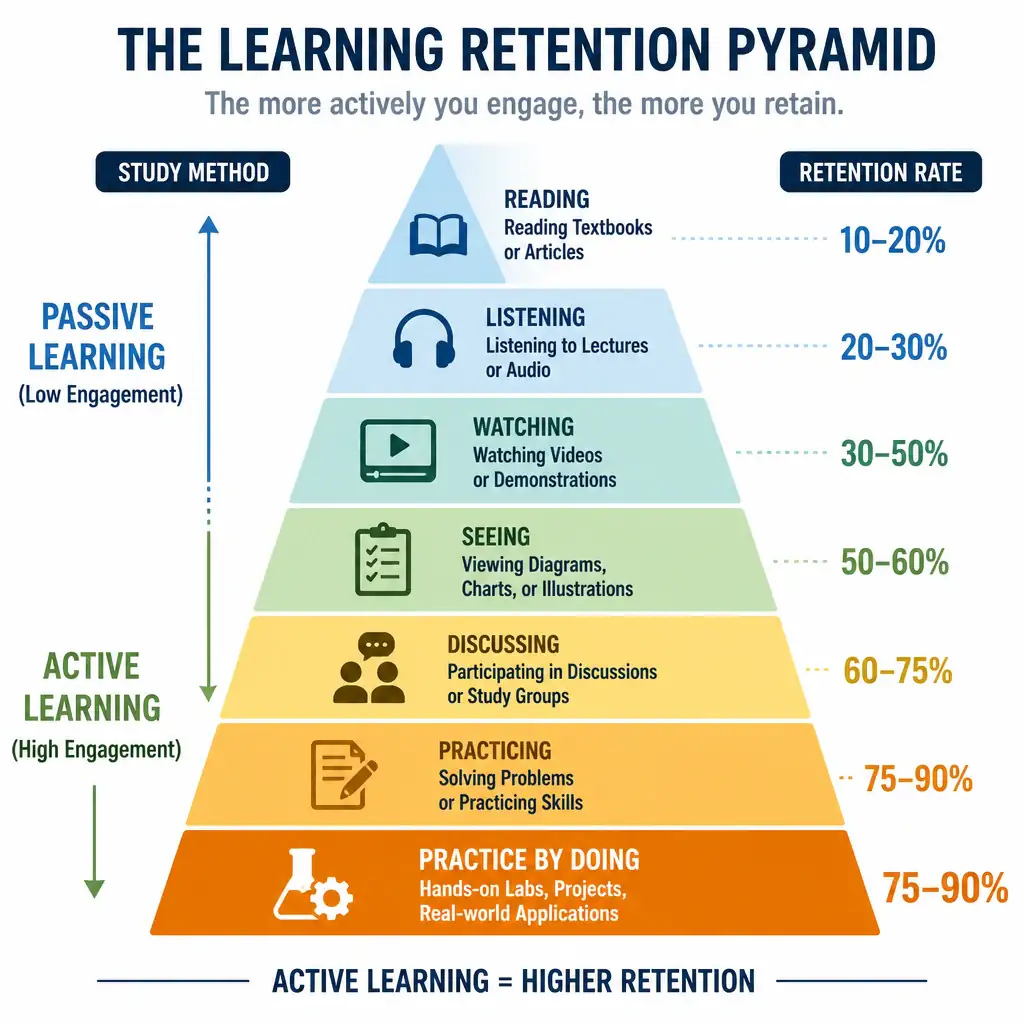 THE LEARNING RETENTION PYRAMID

The more actively you engage, the more you retain.

STUDY METHOD

RETENTION RATE

PASSIVE LEARNING
(Low Engagement)

ACTIVE LEARNING
(High Engagement)

READING
Reading Textbooks or Articles
10–20%

LISTENING
Listening to Lectures or Audio
20–30%

WATCHING
Watching Videos or Demonstrations
30–50%

SEEING
Viewing Diagrams, Charts, or Illustrations
50–60%

DISCUSSING
Participating in Discussions or Study Groups
60–75%

PRACTICING
Solving Problems or Practicing Skills
75–90%

PRACTICE BY DOING
Hands-on Labs, Projects, Real-world Applications
75–90%

ACTIVE LEARNING = HIGHER RETENTION