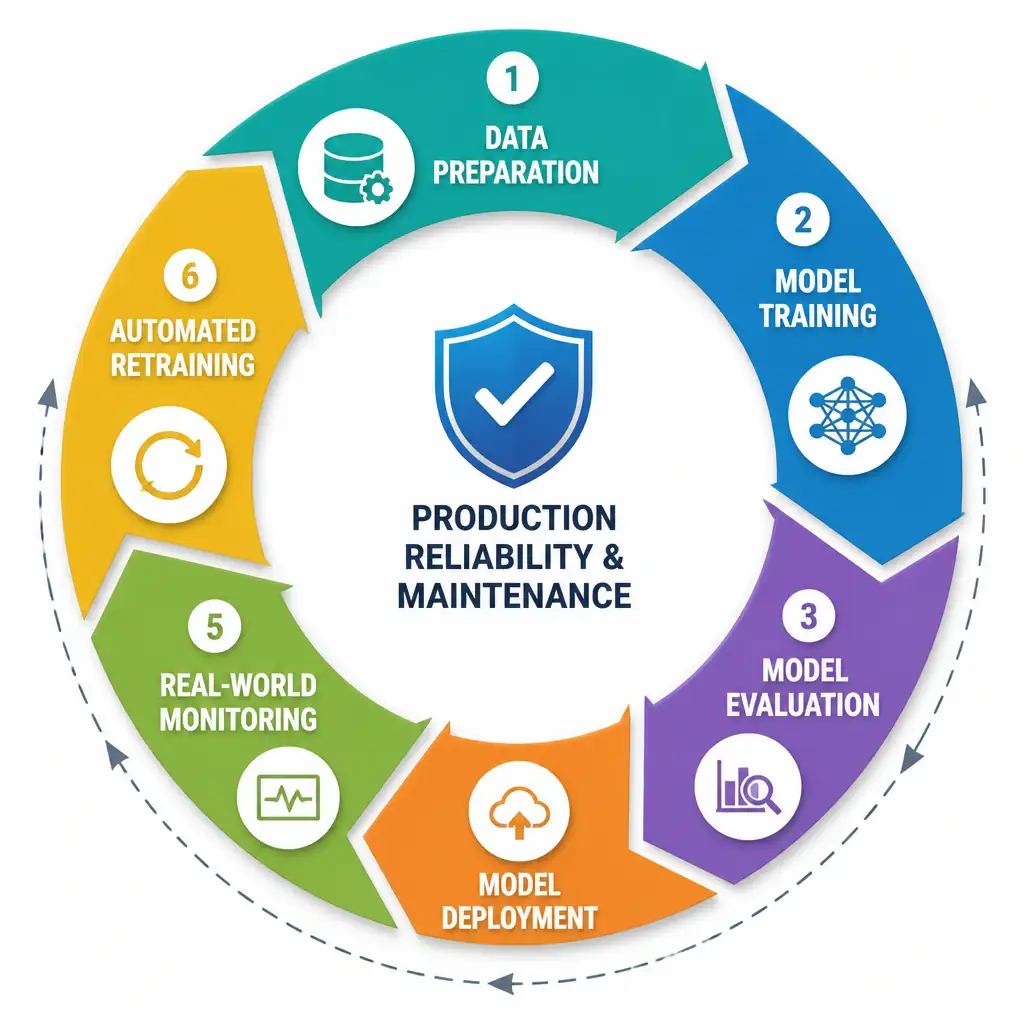 1
DATA PREPARATION

2
MODEL TRAINING

3
MODEL EVALUATION

MODEL DEPLOYMENT

5
REAL-WORLD MONITORING

6
AUTOMATED RETRAINING

PRODUCTION RELIABILITY & MAINTENANCE