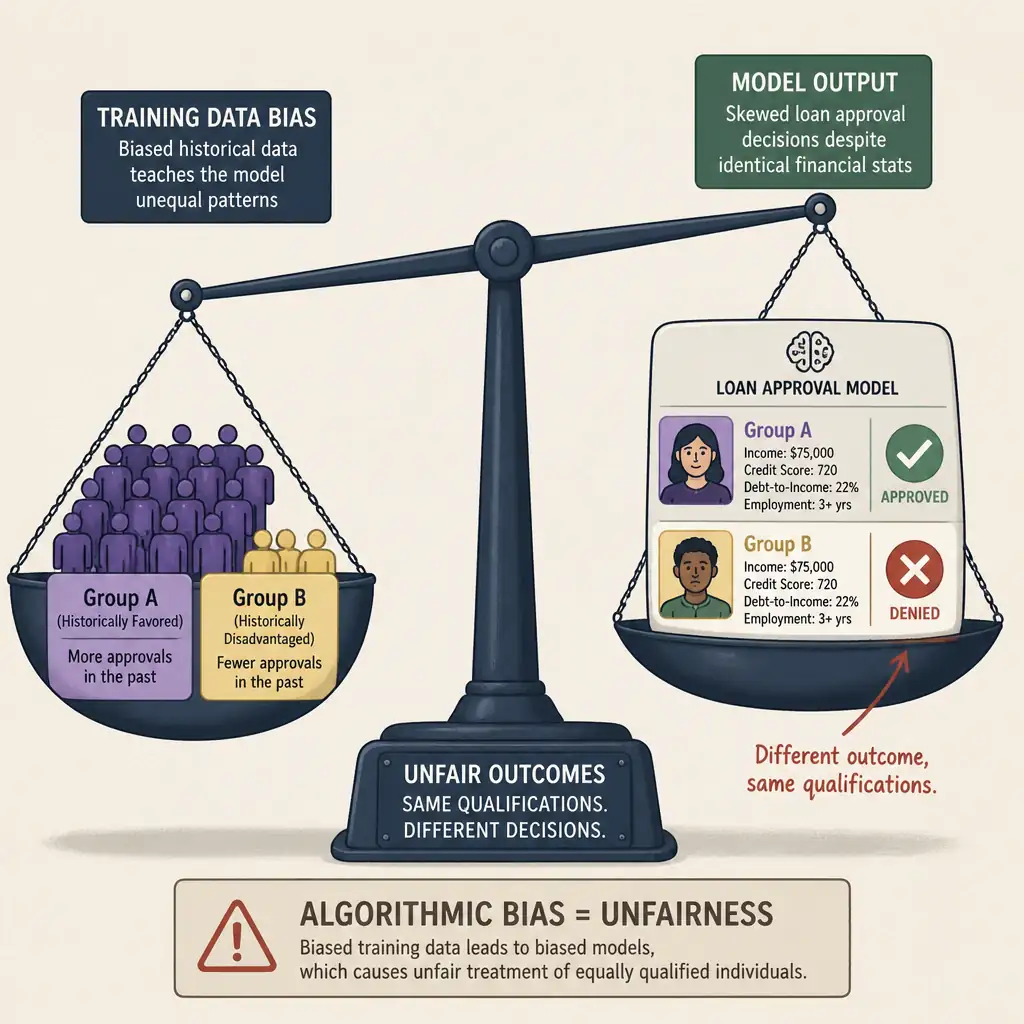 TRAINING DATA BIAS
Biased historical data teaches the model unequal patterns

MODEL OUTPUT
Skewed loan approval decisions despite identical financial stats

Group A
(Historically Favored)
More approvals in the past

Group B
(Historically Disadvantaged)
Fewer approvals in the past

LOAN APPROVAL MODEL

Group A
Income: $75,000
Credit Score: 720
Debt-to-Income: 22%
Employment: 3+ yrs
APPROVED

Group B
Income: $75,000
Credit Score: 720
Debt-to-Income: 22%
Employment: 3+ yrs
DENIED

Different outcome, same qualifications.

UNFAIR OUTCOMES
SAME QUALIFICATIONS.
DIFFERENT DECISIONS.

ALGORITHMIC BIAS = UNFAIRNESS
Biased training data leads to biased models, which causes unfair treatment of equally qualified individuals.