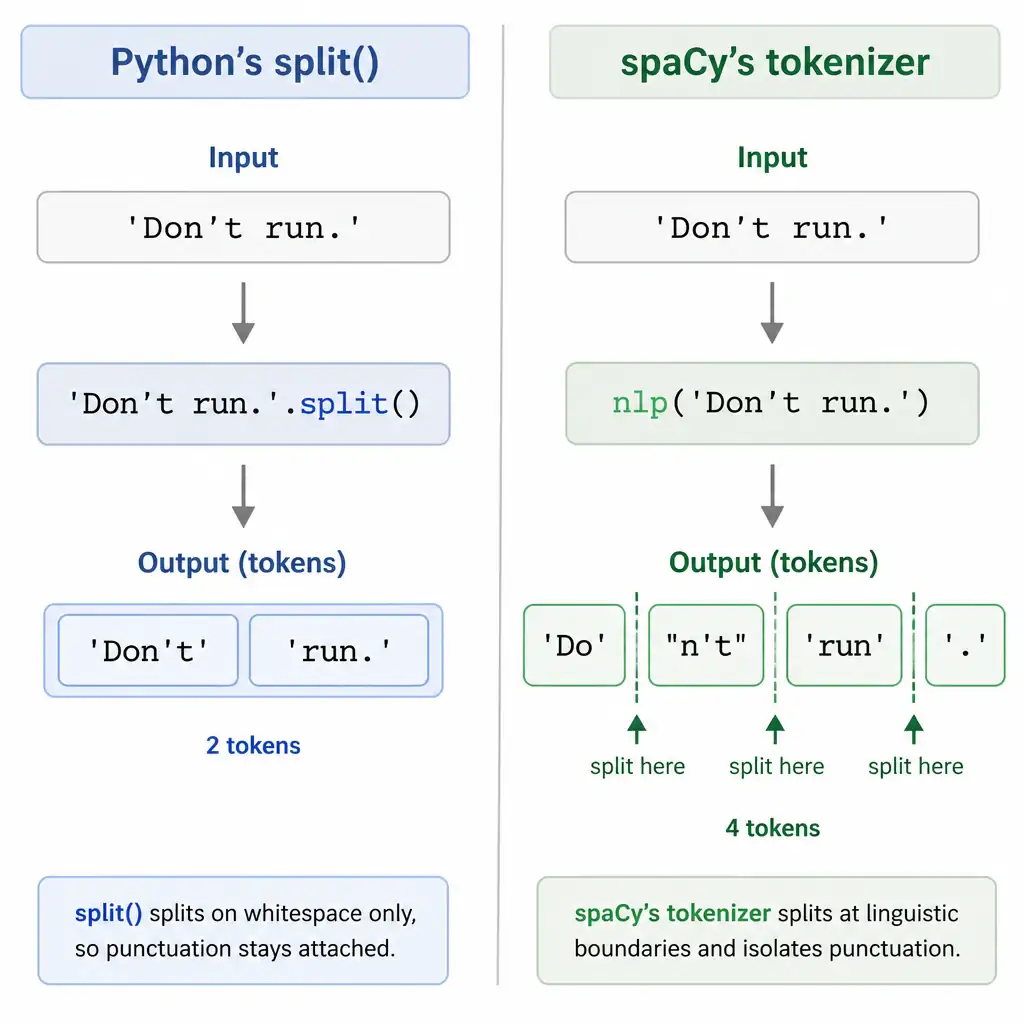 Python's split()

Input

'Don't run.'

'Don't run.'.split()

Output (tokens)

'Don't' 'run.'

2 tokens

split() splits on whitespace only, so punctuation stays attached.

spaCy's tokenizer

Input

'Don't run.'

nlp('Don't run.')

Output (tokens)

'Do' "n't" 'run' '.'

split here split here split here

4 tokens

spaCy's tokenizer splits at linguistic boundaries and isolates punctuation.