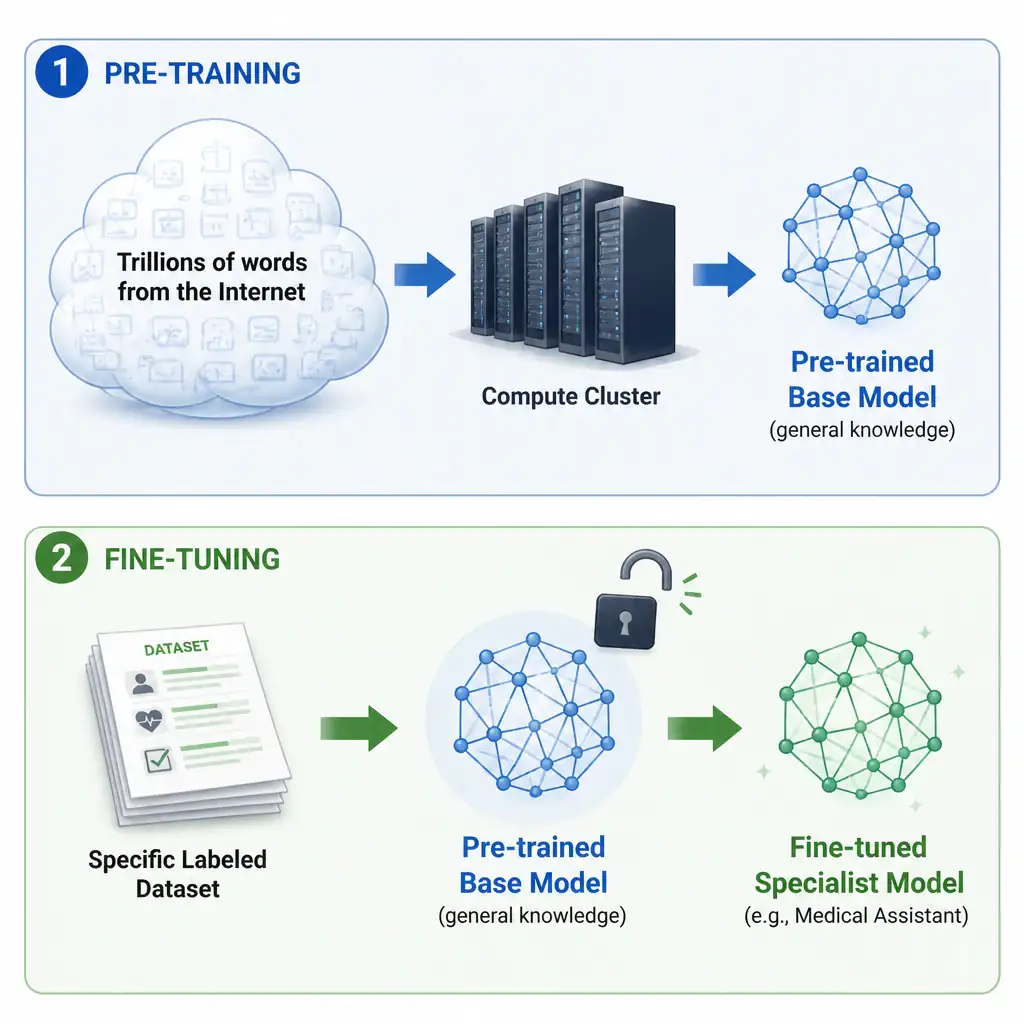 1 PRE-TRAINING

Trillions of words from the Internet

Compute Cluster

Pre-trained Base Model
(general knowledge)

2 FINE-TUNING

DATASET

Specific Labeled Dataset

Pre-trained Base Model
(general knowledge)

Fine-tuned Specialist Model
(e.g., Medical Assistant)