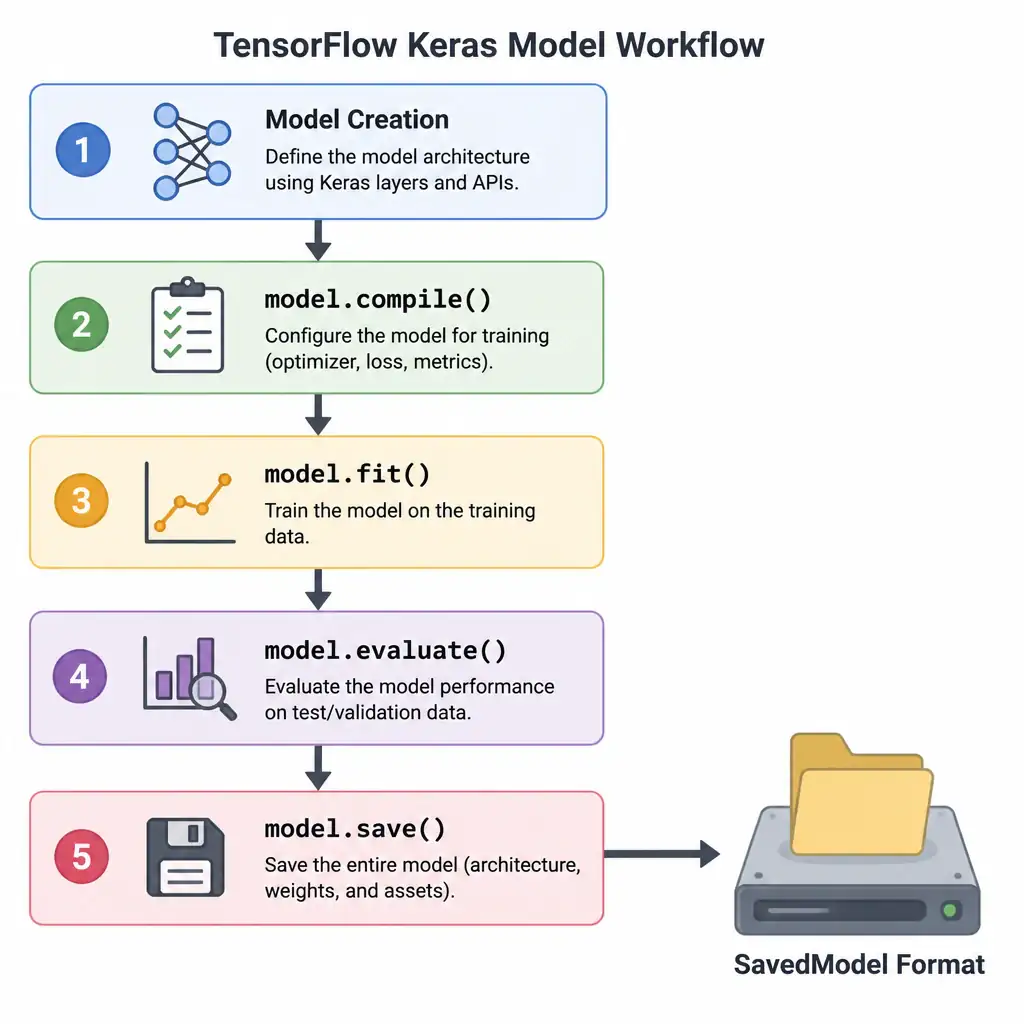 TensorFlow Keras Model Workflow

1

Model Creation

Define the model architecture using Keras layers and APIs.

2

model.compile()

Configure the model for training (optimizer, loss, metrics).

3

model.fit()

Train the model on the training data.

4

model.evaluate()

Evaluate the model performance on test/validation data.

5

model.save()

Save the entire model (architecture, weights, and assets).

SavedModel Format