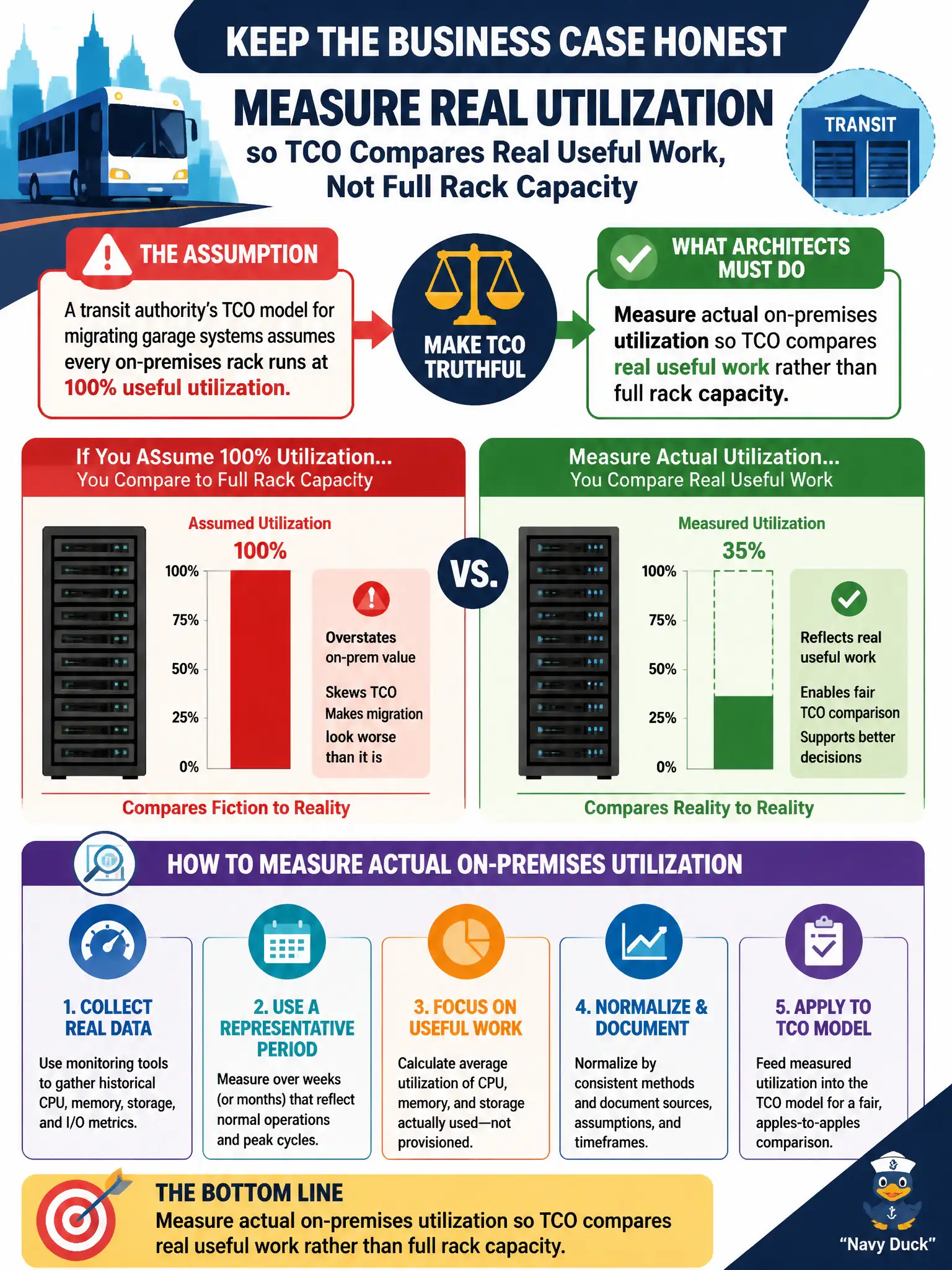 KEEP THE BUSINESS CASE HONEST

MEASURE REAL UTILIZATION
so TCO Compares Real Useful Work, Not Full Rack Capacity

TRANSIT

THE ASSUMPTION

A transit authority's TCO model for migrating garage systems assumes every on-premises rack runs at 100% useful utilization.

MAKE TCO TRUTHFUL

WHAT ARCHITECTS MUST DO

Measure actual on-premises utilization so TCO compares real useful work rather than full rack capacity.

If You ASsume 100% Utilization...
You Compare to Full Rack Capacity

Assumed Utilization
100%

100%
75%
50%
25%
0%

Overstates on-prem value

Skews TCO
Makes migration look worse than it is

Compares Fiction to Reality

VS.

Measure Actual Utilization...
You Compare Real Useful Work

Measured Utilization
35%

100%
75%
50%
25%
0%

Reflects real useful work

Enables fair TCO comparison
Supports better decisions

Compares Reality to Reality

HOW TO MEASURE ACTUAL ON-PREMISES UTILIZATION

1. COLLECT REAL DATA
Use monitoring tools to gather historical CPU, memory, storage, and I/O metrics.

2. USE A REPRESENTATIVE PERIOD
Measure over weeks (or months) that reflect normal operations and peak cycles.

3. FOCUS ON USEFUL WORK
Calculate average utilization of CPU, memory, and storage actually used—not provisioned.

4. NORMALIZE & DOCUMENT
Normalize by consistent methods and document sources, assumptions, and timeframes.

5. APPLY TO TCO MODEL
Feed measured utilization into the TCO model for a fair, apples-to-apples comparison.

THE BOTTOM LINE
Measure actual on-premises utilization so TCO compares real useful work rather than full rack capacity.

"Navy Duck"