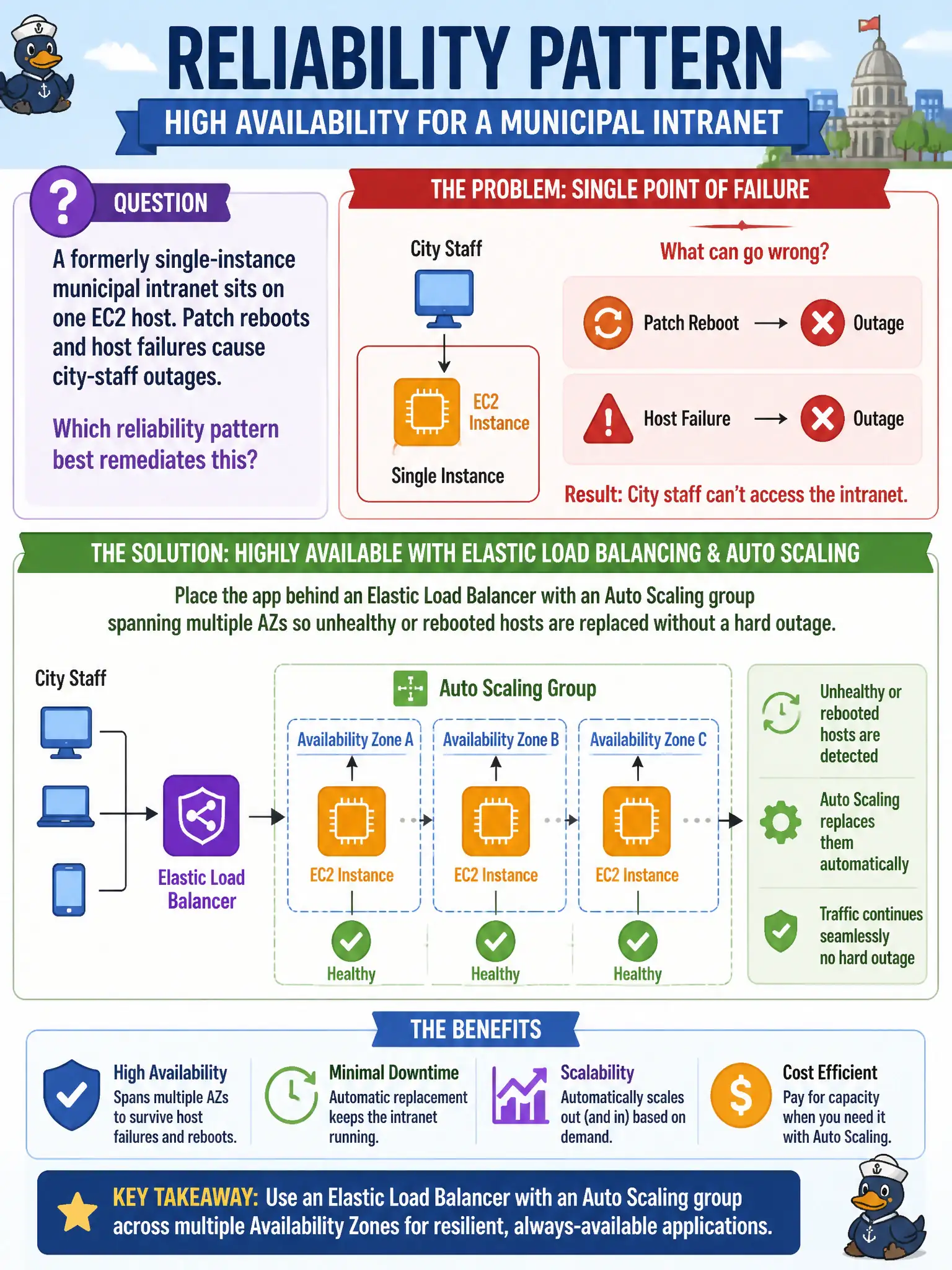 RELIABILITY PATTERN

HIGH AVAILABILITY FOR A MUNICIPAL INTRANET

QUESTION

A formerly single-instance municipal intranet sits on one EC2 host. Patch reboots and host failures cause city-staff outages.

Which reliability pattern best remediates this?

THE PROBLEM: SINGLE POINT OF FAILURE

City Staff

EC2 Instance

Single Instance

What can go wrong?

Patch Reboot → Outage

Host Failure → Outage

Result: City staff can't access the intranet.

THE SOLUTION: HIGHLY AVAILABLE WITH ELASTIC LOAD BALANCING & AUTO SCALING

Place the app behind an Elastic Load Balancer with an Auto Scaling group spanning multiple AZs so unhealthy or rebooted hosts are replaced without a hard outage.

City Staff

Elastic Load Balancer

Auto Scaling Group

Availability Zone A

EC2 Instance

Healthy

Availability Zone B

EC2 Instance

Healthy

Availability Zone C

EC2 Instance

Healthy

Unhealthy or rebooted hosts are detected

Auto Scaling replaces them automatically

Traffic continues seamlessly no hard outage

THE BENEFITS

High Availability
Spans multiple AZs to survive host failures and reboots.

Minimal Downtime
Automatic replacement keeps the intranet running.

Scalability
Automatically scales out (and in) based on demand.

Cost Efficient
Pay for capacity when you need it with Auto Scaling.

KEY TAKEAWAY: Use an Elastic Load Balancer with an Auto Scaling group across multiple Availability Zones for resilient, always-available applications.