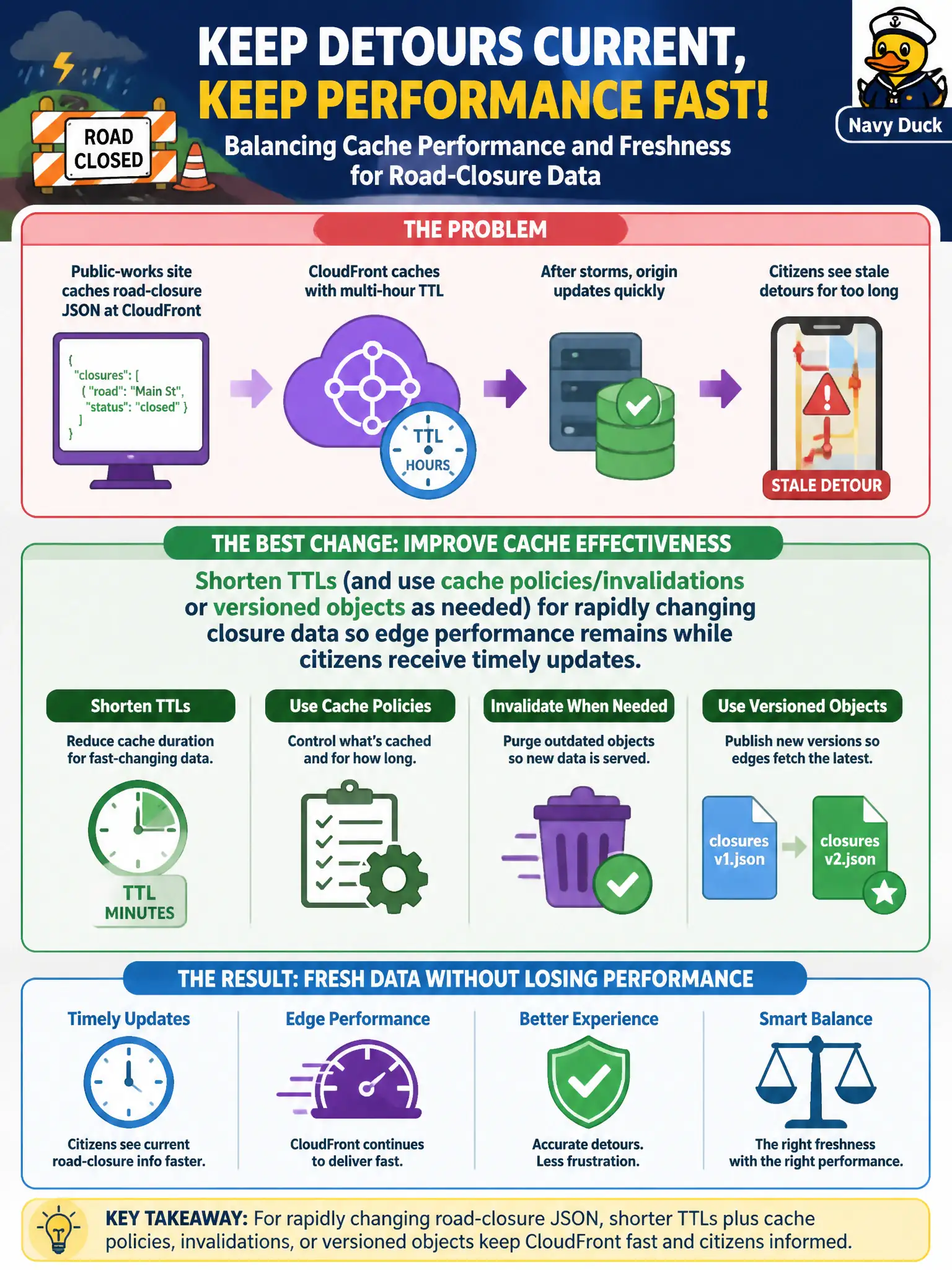 ROAD CLOSED

KEEP DETOURS CURRENT, KEEP PERFORMANCE FAST!

Balancing Cache Performance and Freshness for Road-Closure Data

Navy Duck

THE PROBLEM

Public-works site caches road-closure JSON at CloudFront

{
"closures": [
{ "road": "Main St",
"status": "closed" }
]
}

CloudFront caches with multi-hour TTL

TTL
HOURS

After storms, origin updates quickly

Citizens see stale detours for too long

STALE DETOUR

THE BEST CHANGE: IMPROVE CACHE EFFECTIVENESS

Shorten TTLs (and use cache policies/invalidations or versioned objects as needed) for rapidly changing closure data so edge performance remains while citizens receive timely updates.

Shorten TTLs

Reduce cache duration for fast-changing data.

TTL
MINUTES

Use Cache Policies

Control what's cached and for how long.

Invalidate When Needed

Purge outdated objects so new data is served.

Use Versioned Objects

Publish new versions so edges fetch the latest.

closures v1.json

closures v2.json

THE RESULT: FRESH DATA WITHOUT LOSING PERFORMANCE

Timely Updates

Citizens see current road-closure info faster.

Edge Performance

CloudFront continues to deliver fast.

Better Experience

Accurate detours. Less frustration.

Smart Balance

The right freshness with the right performance.

KEY TAKEAWAY: For rapidly changing road-closure JSON, shorter TTLs plus cache policies, invalidations, or versioned objects keep CloudFront fast and citizens informed.