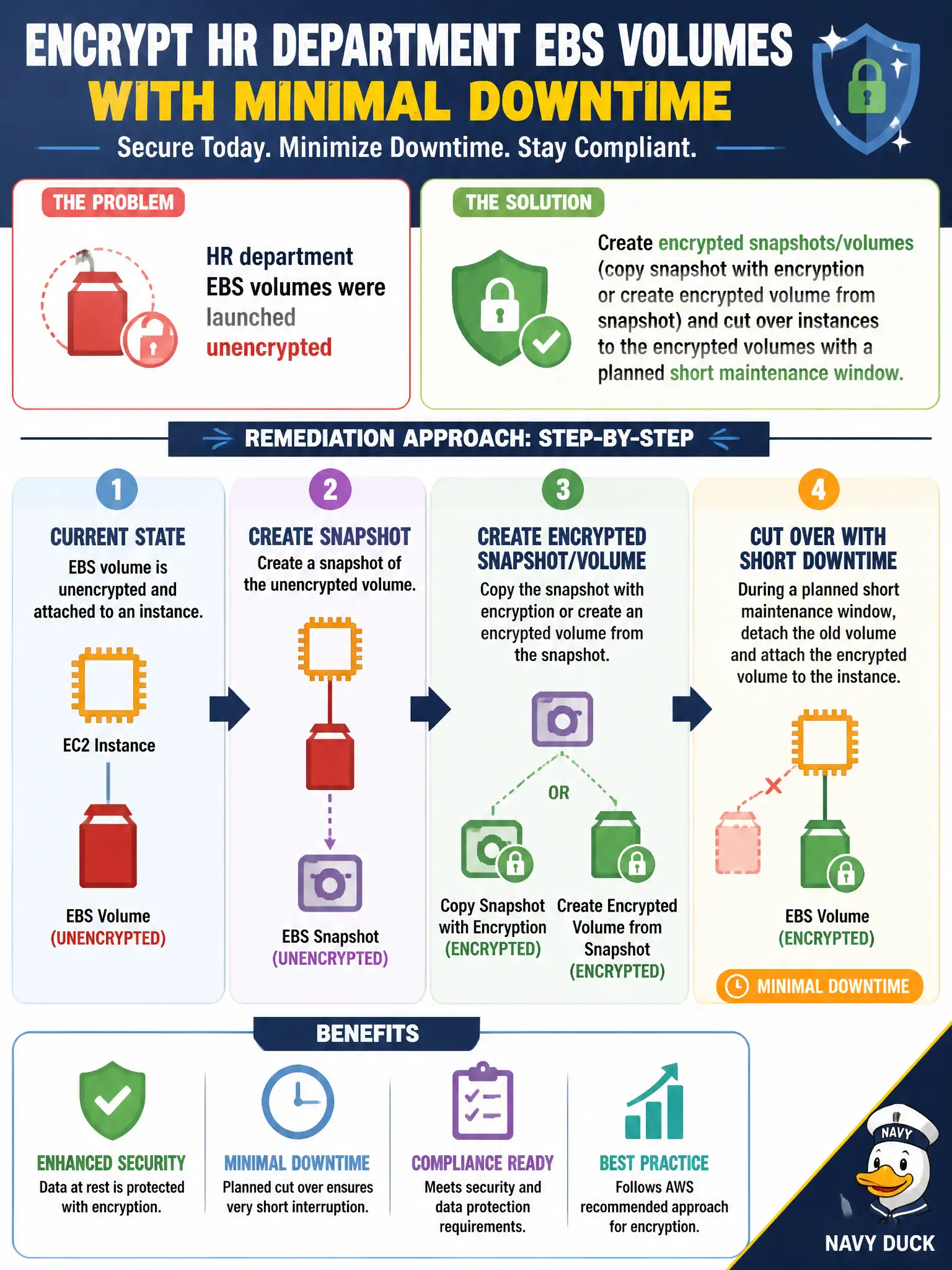 ENCRYPT HR DEPARTMENT EBS VOLUMES WITH MINIMAL DOWNTIME

Secure Today. Minimize Downtime. Stay Compliant.

THE PROBLEM

HR department EBS volumes were launched unencrypted

THE SOLUTION

Create encrypted snapshots/volumes (copy snapshot with encryption or create encrypted volume from snapshot) and cut over instances to the encrypted volumes with a planned short maintenance window.

REMEDIATION APPROACH: STEP-BY-STEP

1
CURRENT STATE
EBS volume is unencrypted and attached to an instance.

EC2 Instance

EBS Volume
(UNENCRYPTED)

2
CREATE SNAPSHOT
Create a snapshot of the unencrypted volume.

EBS Snapshot
(UNENCRYPTED)

3
CREATE ENCRYPTED SNAPSHOT/VOLUME
Copy the snapshot with encryption or create an encrypted volume from the snapshot.

OR

Copy Snapshot with Encryption
(ENCRYPTED)

Create Encrypted Volume from Snapshot
(ENCRYPTED)

4
CUT OVER WITH SHORT DOWNTIME
During a planned short maintenance window, detach the old volume and attach the encrypted volume to the instance.

EBS Volume
(ENCRYPTED)

MINIMAL DOWNTIME

BENEFITS

ENHANCED SECURITY
Data at rest is protected with encryption.

MINIMAL DOWNTIME
Planned cut over ensures very short interruption.

COMPLIANCE READY
Meets security and data protection requirements.

BEST PRACTICE
Follows AWS recommended approach for encryption.

NAVY

NAVY DUCK