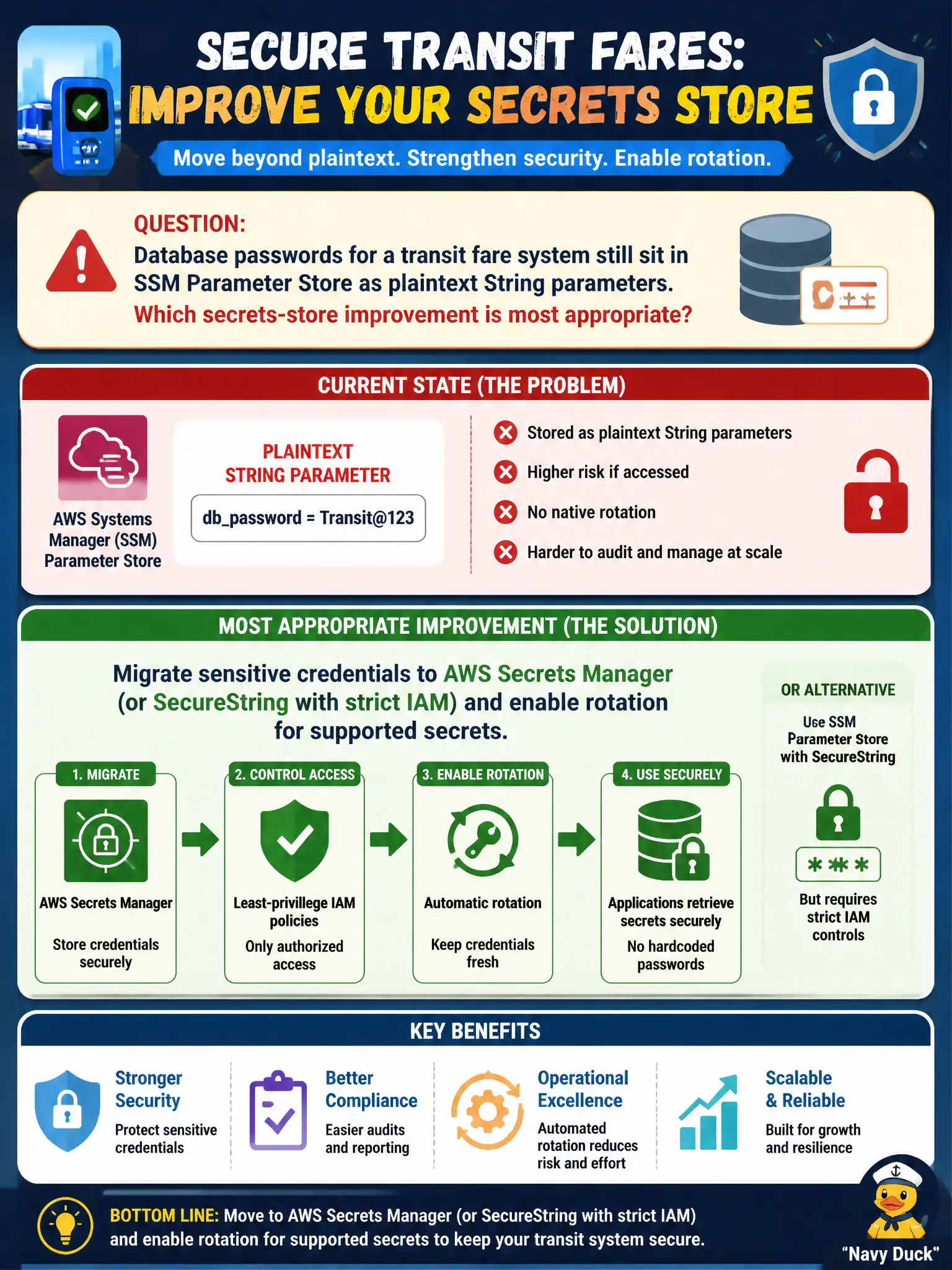 SECURE TRANSIT FARES:
IMPROVE YOUR SECRETS STORE

Move beyond plaintext. Strengthen security. Enable rotation.

QUESTION:
Database passwords for a transit fare system still sit in SSM Parameter Store as plaintext String parameters.
Which secrets-store improvement is most appropriate?

CURRENT STATE (THE PROBLEM)

AWS Systems Manager (SSM) Parameter Store

PLAINTEXT STRING PARAMETER
db_password = Transit@123

Stored as plaintext String parameters
Higher risk if accessed
No native rotation
Harder to audit and manage at scale

MOST APPROPRIATE IMPROVEMENT (THE SOLUTION)

Migrate sensitive credentials to AWS Secrets Manager (or SecureString with strict IAM) and enable rotation for supported secrets.

1. MIGRATE
AWS Secrets Manager
Store credentials securely

2. CONTROL ACCESS
Least-privillege IAM policies
Only authorized access

3. ENABLE ROTATION
Automatic rotation
Keep credentials fresh

4. USE SECURELY
Applications retrieve secrets securely
No hardcoded passwords

OR ALTERNATIVE
Use SSM Parameter Store with SecureString
***
But requires strict IAM controls

KEY BENEFITS

Stronger Security
Protect sensitive credentials

Better Compliance
Easier audits and reporting

Operational Excellence
Automated rotation reduces risk and effort

Scalable & Reliable
Built for growth and resilience

BOTTOM LINE: Move to AWS Secrets Manager (or SecureString with strict IAM) and enable rotation for supported secrets to keep your transit system secure.

"Navy Duck"