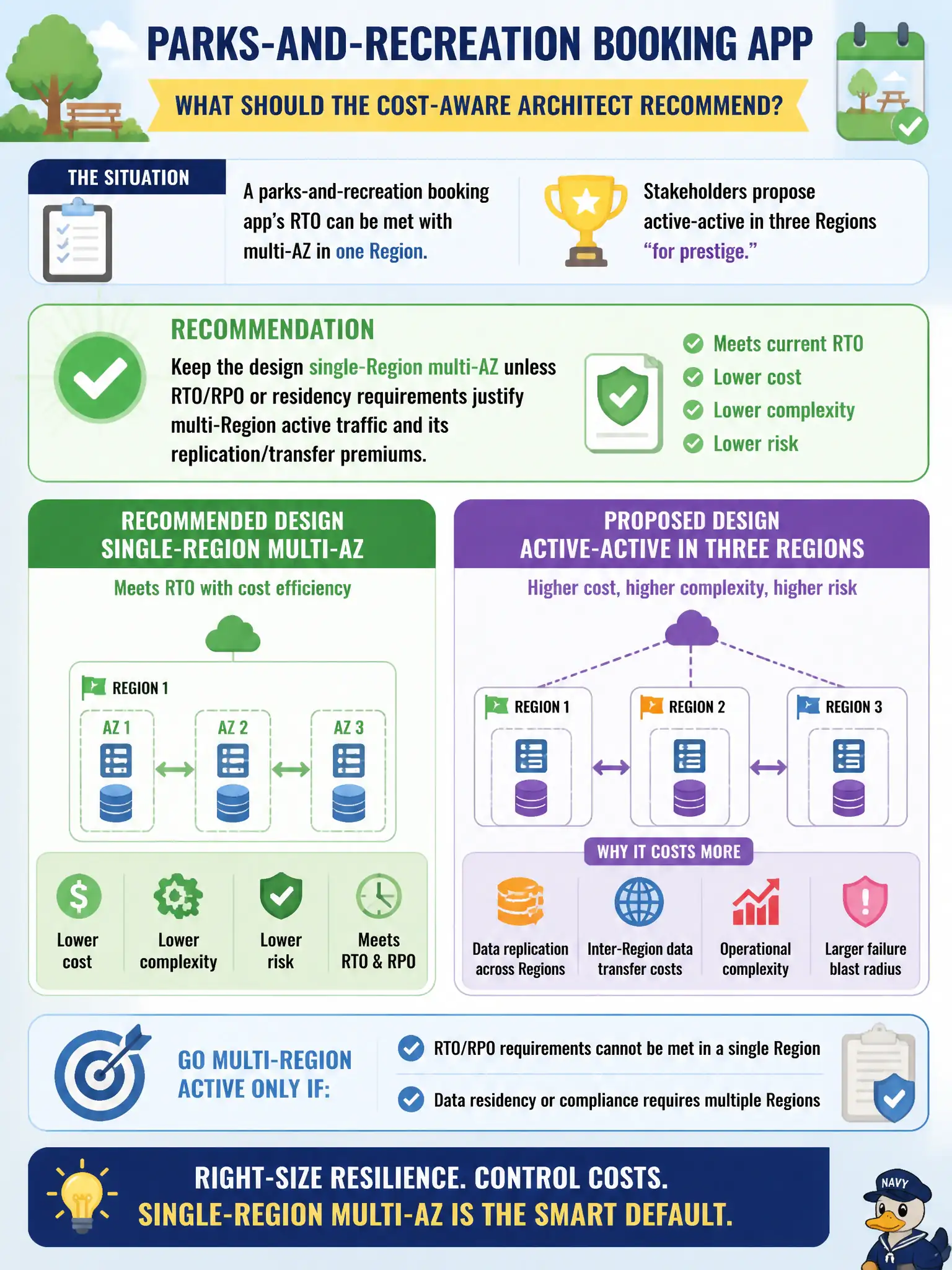 PARKS-AND-RECREATION BOOKING APP

WHAT SHOULD THE COST-AWARE ARCHITECT RECOMMEND?

THE SITUATION

A parks-and-recreation booking app's RTO can be met with multi-AZ in one Region.

Stakeholders propose active-active in three Regions "for prestige."

RECOMMENDATION

Keep the design single-Region multi-AZ unless RTO/RPO or residency requirements justify multi-Region active traffic and its replication/transfer premiums.

Meets current RTO
Lower cost
Lower complexity
Lower risk

RECOMMENDED DESIGN
SINGLE-REGION MULTI-AZ

Meets RTO with cost efficiency

REGION 1
AZ 1
AZ 2
AZ 3

Lower cost
Lower complexity
Lower risk
Meets RTO & RPO

PROPOSED DESIGN
ACTIVE-ACTIVE IN THREE REGIONS

Higher cost, higher complexity, higher risk

REGION 1
REGION 2
REGION 3

WHY IT COSTS MORE

Data replication across Regions
Inter-Region data transfer costs
Operational complexity
Larger failure blast radius

GO MULTI-REGION ACTIVE ONLY IF:

RTO/RPO requirements cannot be met in a single Region

Data residency or compliance requires multiple Regions

RIGHT-SIZE RESILIENCE. CONTROL COSTS.
SINGLE-REGION MULTI-AZ IS THE SMART DEFAULT.

NAVY