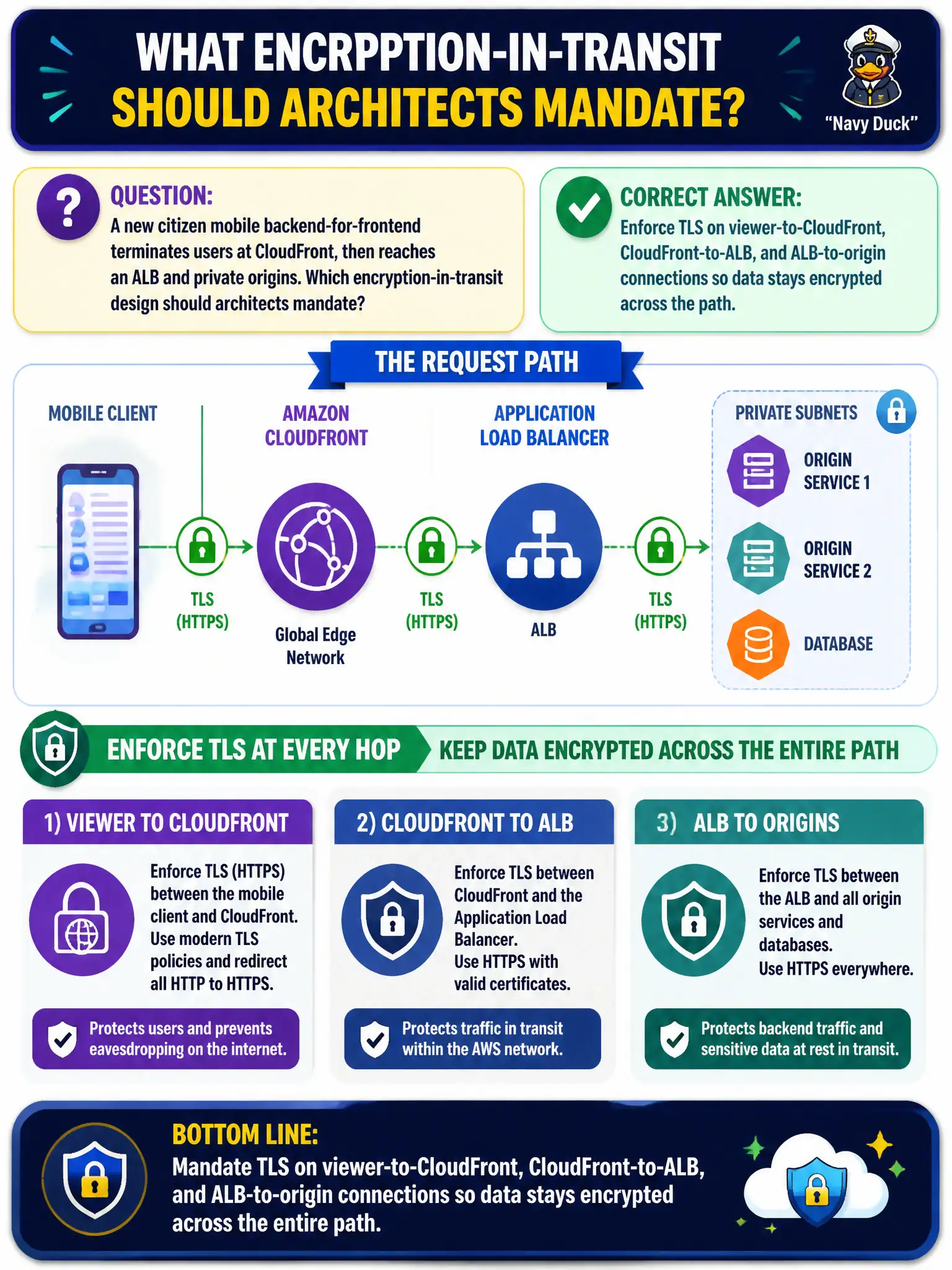 WHAT ENCRPPTION-IN-TRANSIT SHOULD ARCHITECTS MANDATE?

"Navy Duck"

QUESTION:
A new citizen mobile backend-for-frontend terminates users at CloudFront, then reaches an ALB and private origins. Which encryption-in-transit design should architects mandate?

CORRECT ANSWER:
Enforce TLS on viewer-to-CloudFront, CloudFront-to-ALB, and ALB-to-origin connections so data stays encrypted across the path.

THE REQUEST PATH

MOBILE CLIENT

TLS (HTTPS)

AMAZON CLOUDFRONT

Global Edge Network

TLS (HTTPS)

APPLICATION LOAD BALANCER

ALB

TLS (HTTPS)

PRIVATE SUBNETS

ORIGIN SERVICE 1

ORIGIN SERVICE 2

DATABASE

ENFORCE TLS AT EVERY HOP

KEEP DATA ENCRYPTED ACROSS THE ENTIRE PATH

1) VIEWER TO CLOUDFRONT

Enforce TLS (HTTPS) between the mobile client and CloudFront. Use modern TLS policies and redirect all HTTP to HTTPS.

Protects users and prevents eavesdropping on the internet.

2) CLOUDFRONT TO ALB

Enforce TLS between CloudFront and the Application Load Balancer. Use HTTPS with valid certificates.

Protects traffic in transit within the AWS network.

3) ALB TO ORIGINS

Enforce TLS between the ALB and all origin services and databases. Use HTTPS everywhere.

Protects backend traffic and sensitive data at rest in transit.

BOTTOM LINE:
Mandate TLS on viewer-to-CloudFront, CloudFront-to-ALB, and ALB-to-origin connections so data stays encrypted across the entire path.