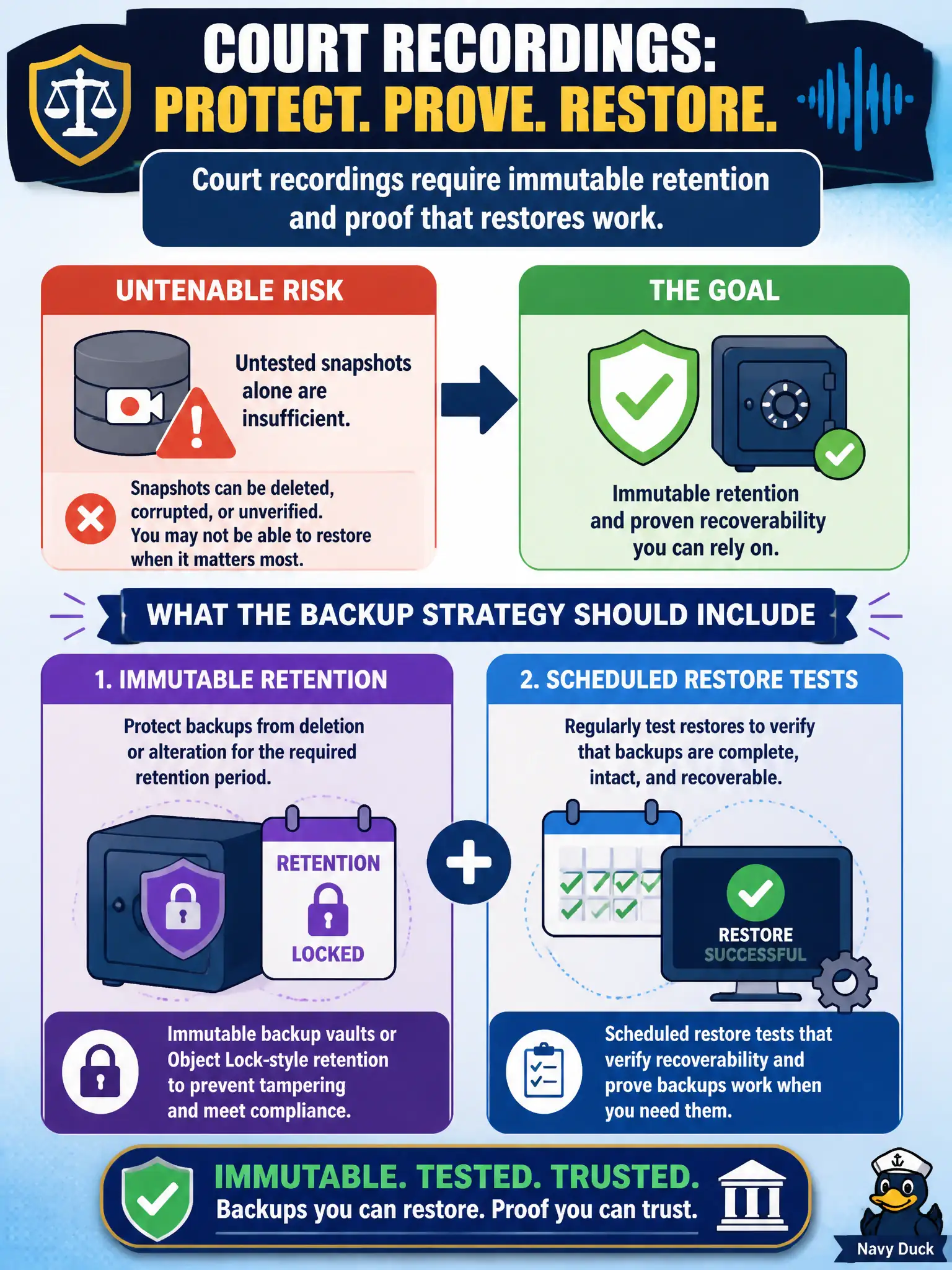 COURT RECORDINGS:
PROTECT. PROVE. RESTORE.

Court recordings require immutable retention and proof that restores work.

UNTENABLE RISK

Untested snapshots alone are insufficient.

Snapshots can be deleted, corrupted, or unverified. You may not be able to restore when it matters most.

THE GOAL

Immutable retention and proven recoverability you can rely on.

WHAT THE BACKUP STRATEGY SHOULD INCLUDE

1. IMMUTABLE RETENTION

Protect backups from deletion or alteration for the required retention period.

RETENTION
LOCKED

Immutable backup vaults or Object Lock-style retention to prevent tampering and meet compliance.

2. SCHEDULED RESTORE TESTS

Regularly test restores to verify that backups are complete, intact, and recoverable.

RESTORE
SUCCESSFUL

Scheduled restore tests that verify recoverability and prove backups work when you need them.

IMMUTABLE. TESTED. TRUSTED.
Backups you can restore. Proof you can trust.

Navy Duck