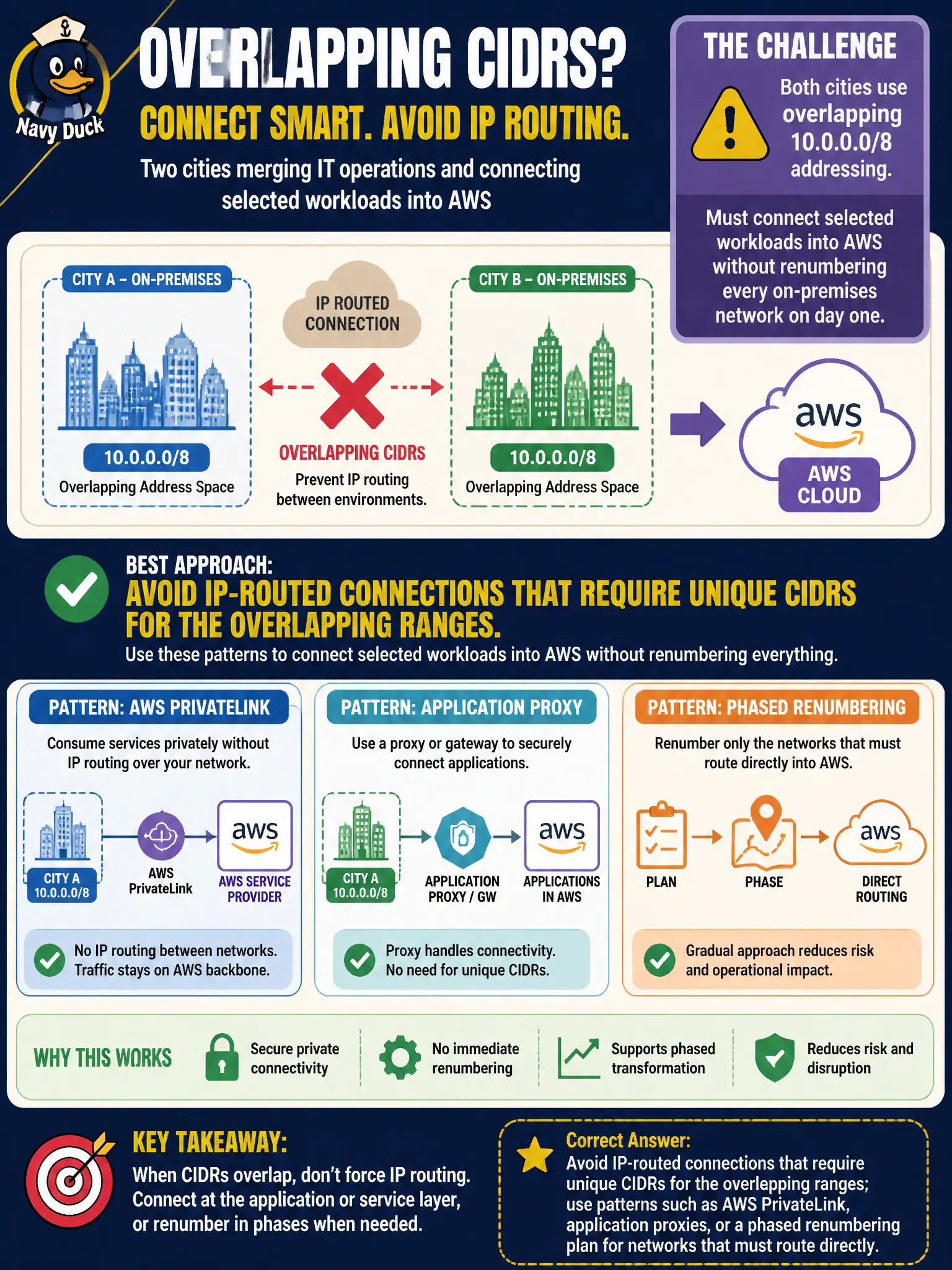 Navy Duck

OVERLAPPING CIDRS?

CONNECT SMART. AVOID IP ROUTING.

Two cities merging IT operations and connecting selected workloads into AWS

THE CHALLENGE

Both cities use overlapping 10.0.0.0/8 addressing.

Must connect selected workloads into AWS without renumbering every on-premises network on day one.

CITY A – ON-PREMISES

10.0.0.0/8

Overlapping Address Space

IP ROUTED CONNECTION

OVERLAPPING CIDRS

Prevent IP routing between environments.

CITY B – ON-PREMISES

10.0.0.0/8

Overlapping Address Space

aws

AWS CLOUD

BEST APPROACH:

AVOID IP-ROUTED CONNECTIONS THAT REQUIRE UNIQUE CIDRS FOR THE OVERLAPPING RANGES.

Use these patterns to connect selected workloads into AWS without renumbering everything.

PATTERN: AWS PRIVATELINK

Consume services privately without IP routing over your network.

CITY A 10.0.0.0/8

AWS PrivateLink

aws

AWS SERVICE PROVIDER

No IP routing between networks. Traffic stays on AWS backbone.

PATTERN: APPLICATION PROXY

Use a proxy or gateway to securely connect applications.

CITY A 10.0.0.0/8

APPLICATION PROXY / GW

aws

APPLICATIONS IN AWS

Proxy handles connectivity. No need for unique CIDRs.

PATTERN: PHASED RENUMBERING

Renumber only the networks that must route directly into AWS.

PLAN

PHASE

aws

DIRECT ROUTING

Gradual approach reduces risk and operational impact.

WHY THIS WORKS

Secure private connectivity

No immediate renumbering

Supports phased transformation

Reduces risk and disruption

KEY TAKEAWAY:

When CIDRs overlap, don't force IP routing. Connect at the application or service layer, or renumber in phases when needed.

Correct Answer:

Avoid IP-routed connections that require unique CIDRs for the overlepping ranges; use patterns such as AWS PrivateLink, application proxies, or a phased renumbering plan for networks that must route directly.