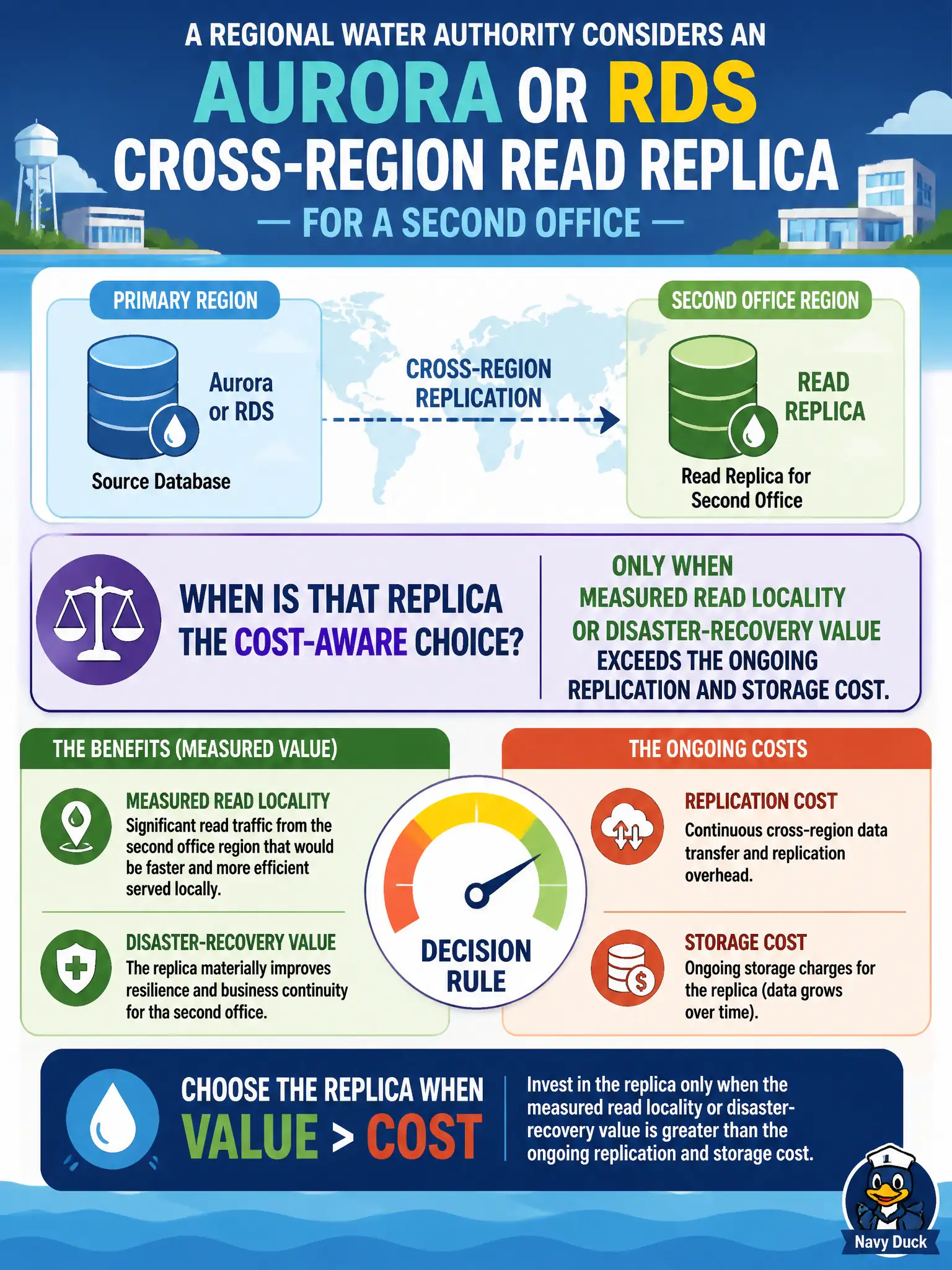 A REGIONAL WATER AUTHORITY CONSIDERS AN
AURORA OR RDS
CROSS-REGION READ REPLICA
— FOR A SECOND OFFICE —

PRIMARY REGION
Aurora or RDS
Source Database

CROSS-REGION REPLICATION

SECOND OFFICE REGION
READ REPLICA
Read Replica for Second Office

WHEN IS THAT REPLICA THE COST-AWARE CHOICE?

ONLY WHEN MEASURED READ LOCALITY OR DISASTER-RECOVERY VALUE EXCEEDS THE ONGOING REPLICATION AND STORAGE COST.

THE BENEFITS (MEASURED VALUE)

MEASURED READ LOCALITY
Significant read traffic from the second office region that would be faster and more efficient served locally.

DISASTER-RECOVERY VALUE
The replica materially improves resilience and business continuity for tha second office.

DECISION RULE

THE ONGOING COSTS

REPLICATION COST
Continuous cross-region data transfer and replication overhead.

STORAGE COST
Ongoing storage charges for the replica (data grows over time).

CHOOSE THE REPLICA WHEN
VALUE > COST

Invest in the replica only when the measured read locality or disaster-recovery value is greater than the ongoing replication and storage cost.

Navy Duck