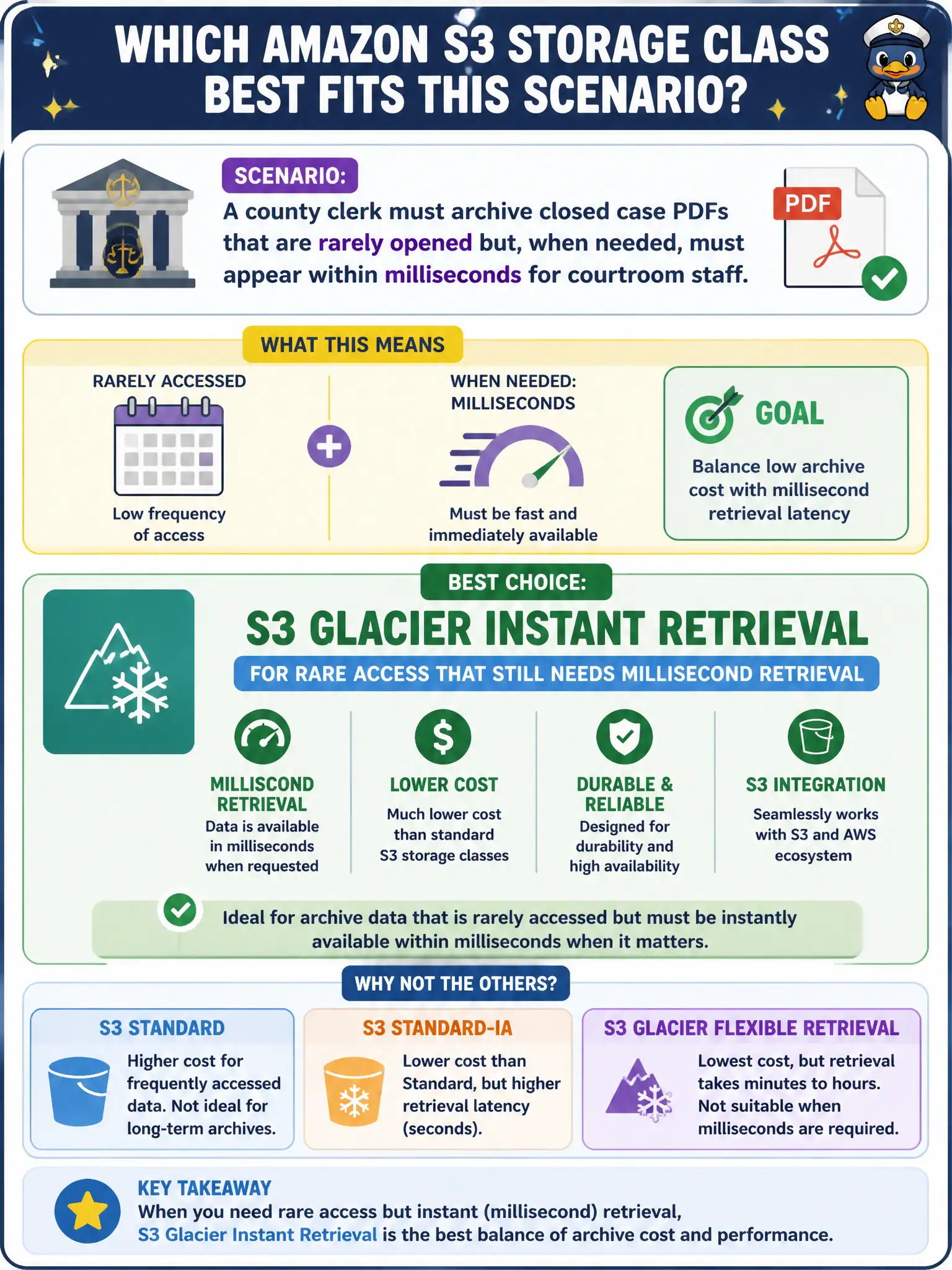 WHICH AMAZON S3 STORAGE CLASS BEST FITS THIS SCENARIO?

SCENARIO:

A county clerk must archive closed case PDFs that are rarely opened but, when needed, must appear within milliseconds for courtroom staff.

PDF

WHAT THIS MEANS

RARELY ACCESSED

Low frequency of access

WHEN NEEDED: MILLISECONDS

Must be fast and immediately available

GOAL

Balance low archive cost with millisecond retrieval latency

BEST CHOICE:

S3 GLACIER INSTANT RETRIEVAL

FOR RARE ACCESS THAT STILL NEEDS MILLISECOND RETRIEVAL

MILLISCOND RETRIEVAL
Data is available in milliseconds when requested

LOWER COST
Much lower cost than standard S3 storage classes

DURABLE & RELIABLE
Designed for durability and high availability

S3 INTEGRATION
Seamlessly works with S3 and AWS ecosystem

Ideal for archive data that is rarely accessed but must be instantly available within milliseconds when it matters.

WHY NOT THE OTHERS?

S3 STANDARD
Higher cost for frequently accessed data. Not ideal for long-term archives.

S3 STANDARD-IA
Lower cost than Standard, but higher retrieval latency (seconds).

S3 GLACIER FLEXIBLE RETRIEVAL
Lowest cost, but retrieval takes minutes to hours. Not suitable when milliseconds are required.

KEY TAKEAWAY
When you need rare access but instant (millisecond) retrieval, S3 Glacier Instant Retrieval is the best balance of archive cost and performance.