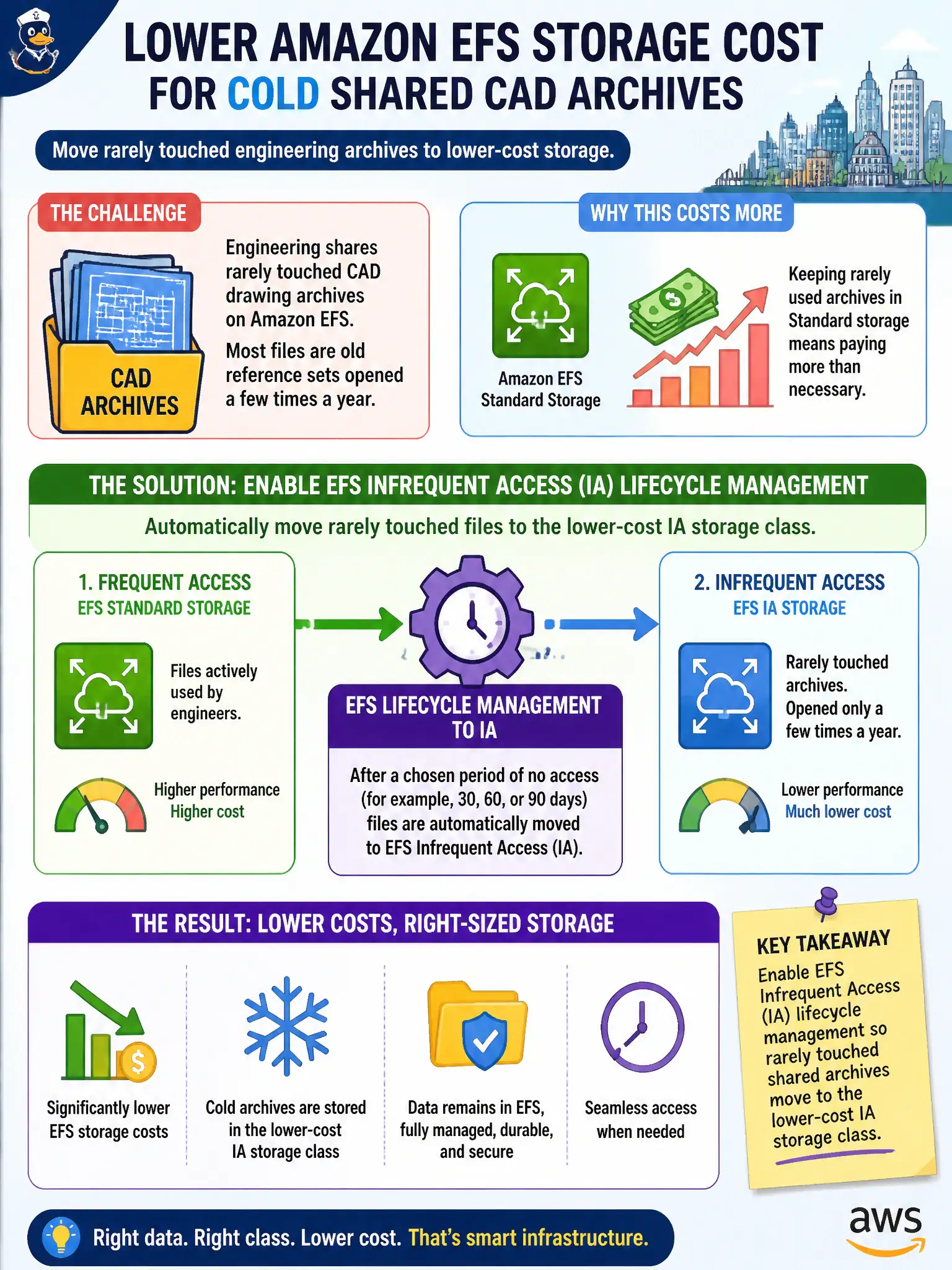 LOWER AMAZON EFS STORAGE COST
FOR COLD SHARED CAD ARCHIVES

Move rarely touched engineering archives to lower-cost storage.

THE CHALLENGE

CAD ARCHIVES

Engineering shares rarely touched CAD drawing archives on Amazon EFS.

Most files are old reference sets opened a few times a year.

WHY THIS COSTS MORE

Amazon EFS Standard Storage

Keeping rarely used archives in Standard storage means paying more than necessary.

THE SOLUTION: ENABLE EFS INFREQUENT ACCESS (IA) LIFECYCLE MANAGEMENT

Automatically move rarely touched files to the lower-cost IA storage class.

1. FREQUENT ACCESS
EFS STANDARD STORAGE

Files actively used by engineers.

Higher performance
Higher cost

EFS LIFECYCLE MANAGEMENT TO IA

After a chosen period of no access (for example, 30, 60, or 90 days) files are automatically moved to EFS Infrequent Access (IA).

2. INFREQUENT ACCESS
EFS IA STORAGE

Rarely touched archives. Opened only a few times a year.

Lower performance
Much lower cost

THE RESULT: LOWER COSTS, RIGHT-SIZED STORAGE

Significantly lower EFS storage costs

Cold archives are stored in the lower-cost IA storage class

Data remains in EFS, fully managed, durable, and secure

Seamless access when needed

KEY TAKEAWAY
Enable EFS Infrequent Access (IA) lifecycle management so rarely touched shared archives move to the lower-cost IA storage class.

Right data. Right class. Lower cost. That's smart infrastructure.

aws