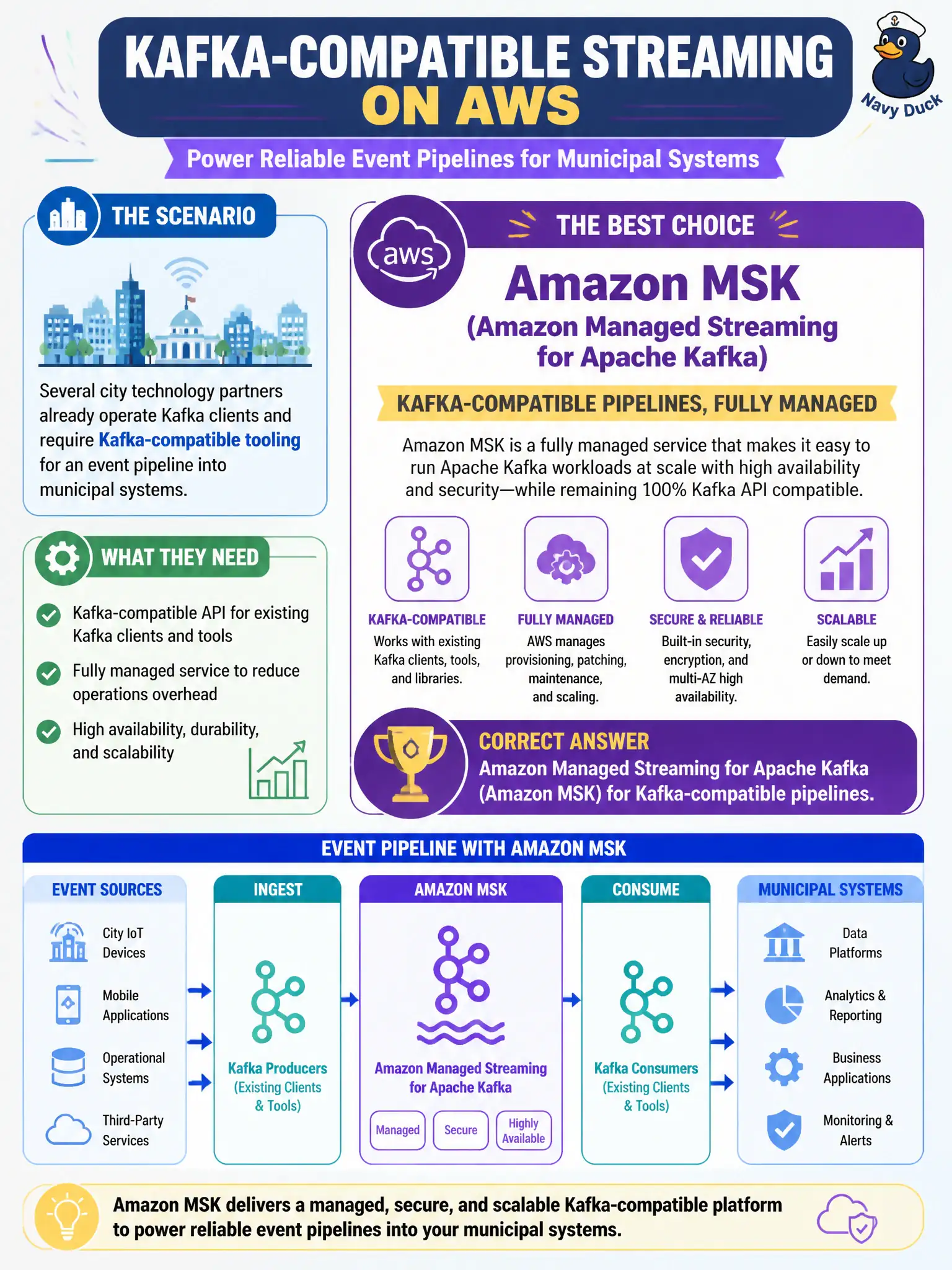 KAFKA-COMPATIBLE STREAMING ON AWS

Navy Duck

Power Reliable Event Pipelines for Municipal Systems

THE SCENARIO

Several city technology partners already operate Kafka clients and require Kafka-compatible tooling for an event pipeline into municipal systems.

WHAT THEY NEED

Kafka-compatible API for existing Kafka clients and tools

Fully managed service to reduce operations overhead

High availability, durability, and scalability

aws

THE BEST CHOICE

Amazon MSK

(Amazon Managed Streaming for Apache Kafka)

KAFKA-COMPATIBLE PIPELINES, FULLY MANAGED

Amazon MSK is a fully managed service that makes it easy to run Apache Kafka workloads at scale with high availability and security—while remaining 100% Kafka API compatible.

KAFKA-COMPATIBLE
Works with existing Kafka clients, tools, and libraries.

FULLY MANAGED
AWS manages provisioning, patching, maintenance, and scaling.

SECURE & RELIABLE
Built-in security, encryption, and multi-AZ high availability.

SCALABLE
Easily scale up or down to meet demand.

CORRECT ANSWER
Amazon Managed Streaming for Apache Kafka (Amazon MSK) for Kafka-compatible pipelines.

EVENT PIPELINE WITH AMAZON MSK

EVENT SOURCES
City IoT Devices
Mobile Applications
Operational Systems
Third-Party Services

INGEST
Kafka Producers (Existing Clients & Tools)

AMAZON MSK
Amazon Managed Streaming for Apache Kafka
Managed
Secure
Highly Available

CONSUME
Kafka Consumers (Existing Clients & Tools)

MUNICIPAL SYSTEMS
Data Platforms
Analytics & Reporting
Business Applications
Monitoring & Alerts

Amazon MSK delivers a managed, secure, and scalable Kafka-compatible platform to power reliable event pipelines into your municipal systems.