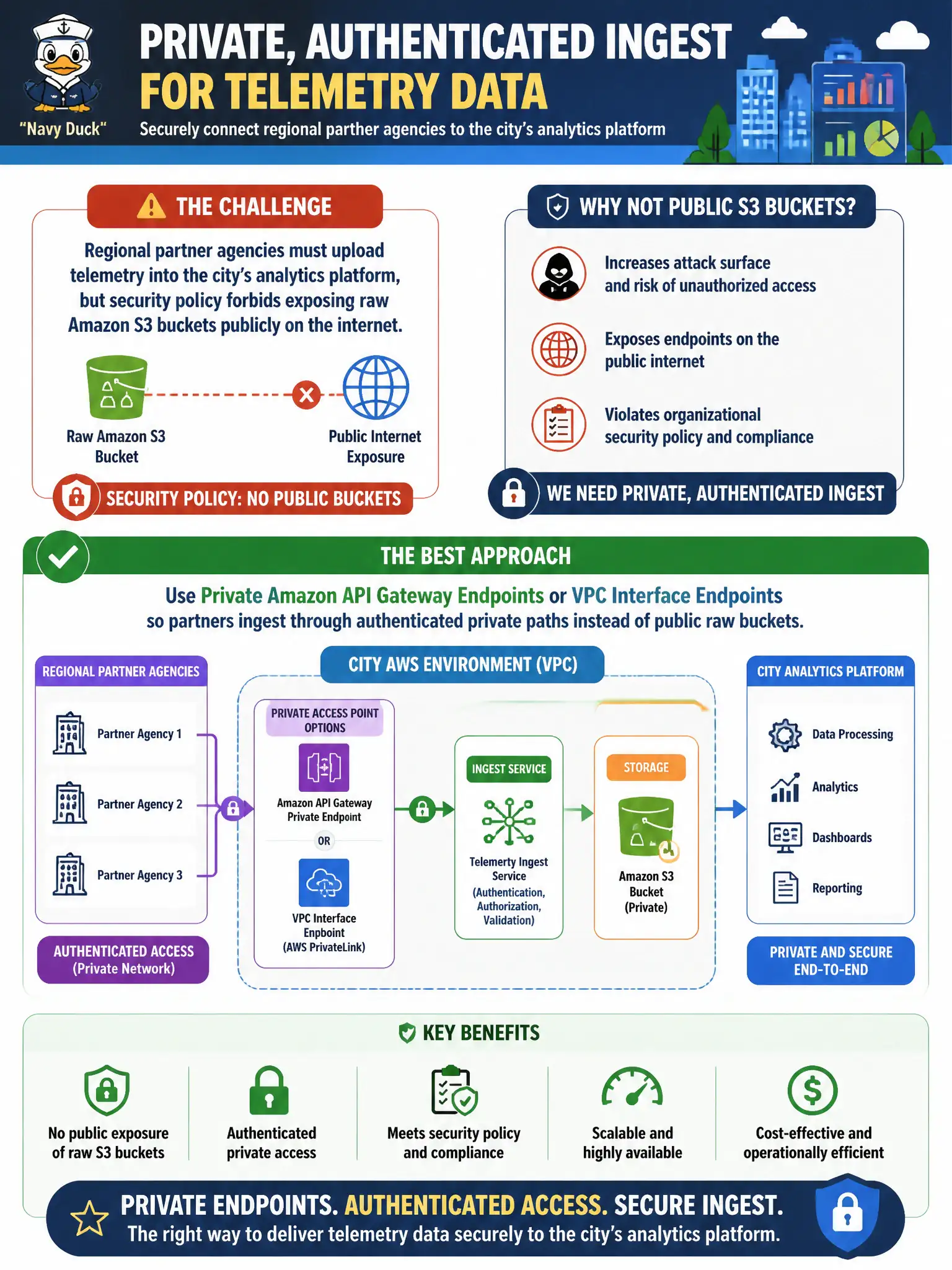 "Navy Duck"

PRIVATE, AUTHENTICATED INGEST FOR TELEMETRY DATA

Securely connect regional parther agencies to the city's analytics platform

THE CHALLENGE

Regional partner agencies must upload telemetry into the city's analytics platform, but security policy forbids exposing raw Amazon S3 buckets publicly on the internet.

Raw Amazon S3 Bucket

Public Internet Exposure

SECURITY POLICY: NO PUBLIC BUCKETS

WHY NOT PUBLIC S3 BUCKETS?

Increases attack surface and risk of unauthorized access

Exposes endpoints on the public internet

Violates organizational security policy and compliance

WE NEED PRIVATE, AUTHENTICATED INGEST

THE BEST APPROACH

Use Private Amazon API Gateway Endpoints or VPC Interface Endpoints so partners ingest through authenticated private paths instead of public raw buckets.

REGIONAL PARTNER AGENCIES

Partner Agency 1

Partner Agency 2

Partner Agency 3

AUTHENTICATED ACCESS (Private Network)

CITY AWS ENVIRONMENT (VPC)

PRIVATE ACCESS POINT OPTIONS

Amazon API Gateway Private Endpoint

OR

VPC Interface Enpboint (AWS PrivateLink)

INGEST SERVICE

Telemerty Ingest Service (Authentication, Authorization, Validation)

STORAGE

Amazon S3 Bucket (Private)

CITY ANALYTICS PLATFORM

Data Processing

Analytics

Dashboards

Reporting

PRIVATE AND SECURE END-TO-END

KEY BENEFITS

No public exposure of raw S3 buckets

Authenticated private access

Meets security policy and compliance

Scalable and highly available

Cost-effective and operationally efficient

PRIVATE ENDPOINTS. AUTHENTICATED ACCESS. SECURE INGEST.

The right way to deliver telemetry data securely to the city's analytics platform.