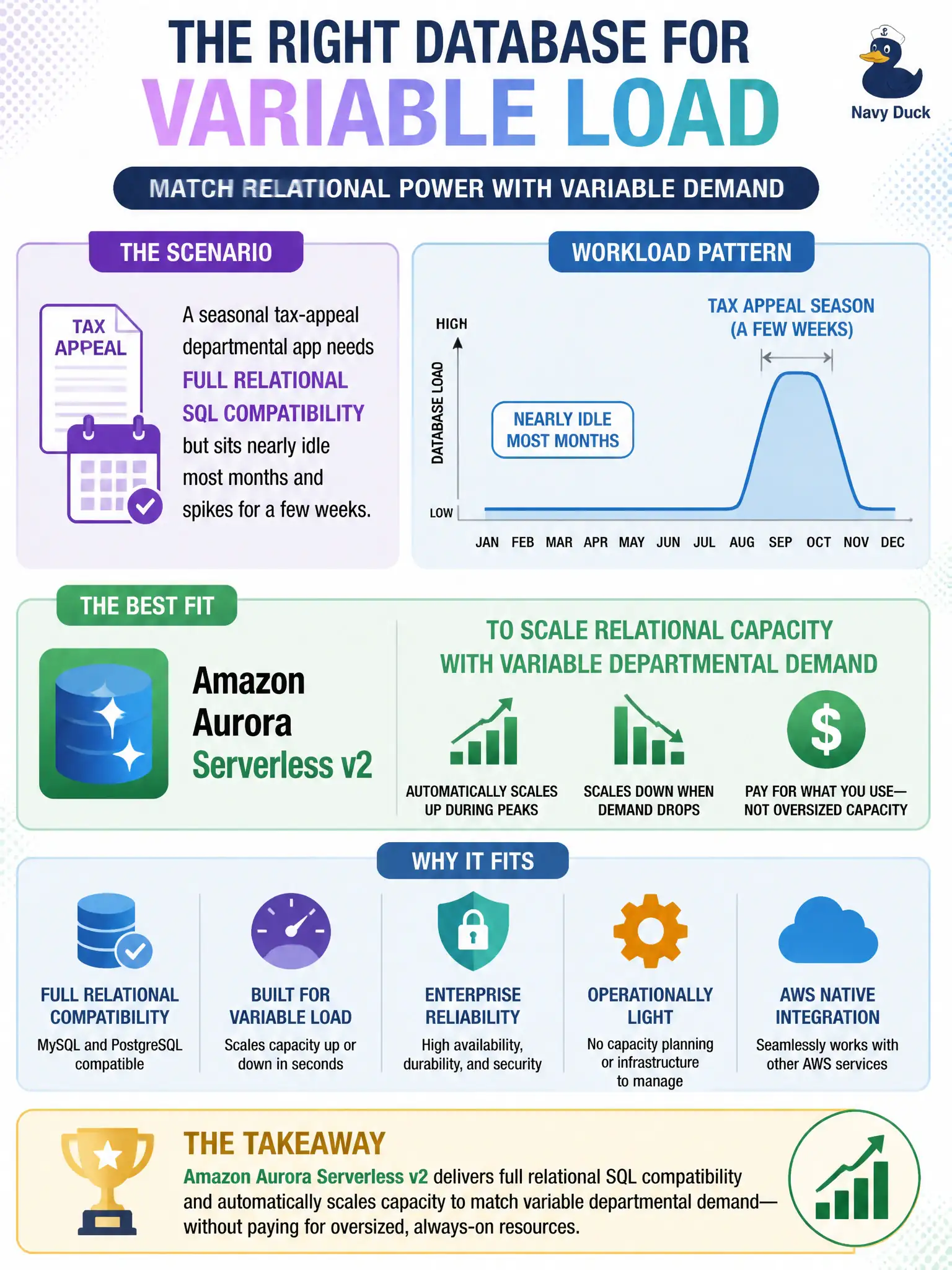 THE RIGHT DATABASE FOR
VARIABLE LOAD

Navy Duck

MATCH RELATIONAL POWER WITH VARIABLE DEMAND

THE SCENARIO

TAX APPEAL

A seasonal tax-appeal departmental app needs FULL RELATIONAL SQL COMPATIBILITY but sits nearly idle most months and spikes for a few weeks.

WORKLOAD PATTERN

TAX APPEAL SEASON (A FEW WEEKS)

HIGH

DATABASE LOAD

NEARLY IDLE MOST MONTHS

LOW

JAN FEB MAR APR MAY JUN JUL AUG SEP OCT NOV DEC

THE BEST FIT

Amazon Aurora Serverless v2

TO SCALE RELATIONAL CAPACITY WITH VARIABLE DEPARTMENTAL DEMAND

AUTOMATICALLY SCALES UP DURING PEAKS

SCALES DOWN WHEN DEMAND DROPS

$

PAY FOR WHAT YOU USE— NOT OVERSIZED CAPACITY

WHY IT FITS

FULL RELATIONAL COMPATIBILITY
MySQL and PostgreSQL compatible

BUILT FOR VARIABLE LOAD
Scales capacity up or down in seconds

ENTERPRISE RELIABILITY
High availability, durability, and security

OPERATIONALLY LIGHT
No capacity planning or infrastructure to manage

AWS NATIVE INTEGRATION
Seamlessly works with other AWS services

THE TAKEAWAY

Amazon Aurora Serverless v2 delivers full relational SQL compatibility and automatically scales capacity to match variable departmental demand— without paying for oversized, always-on resources.