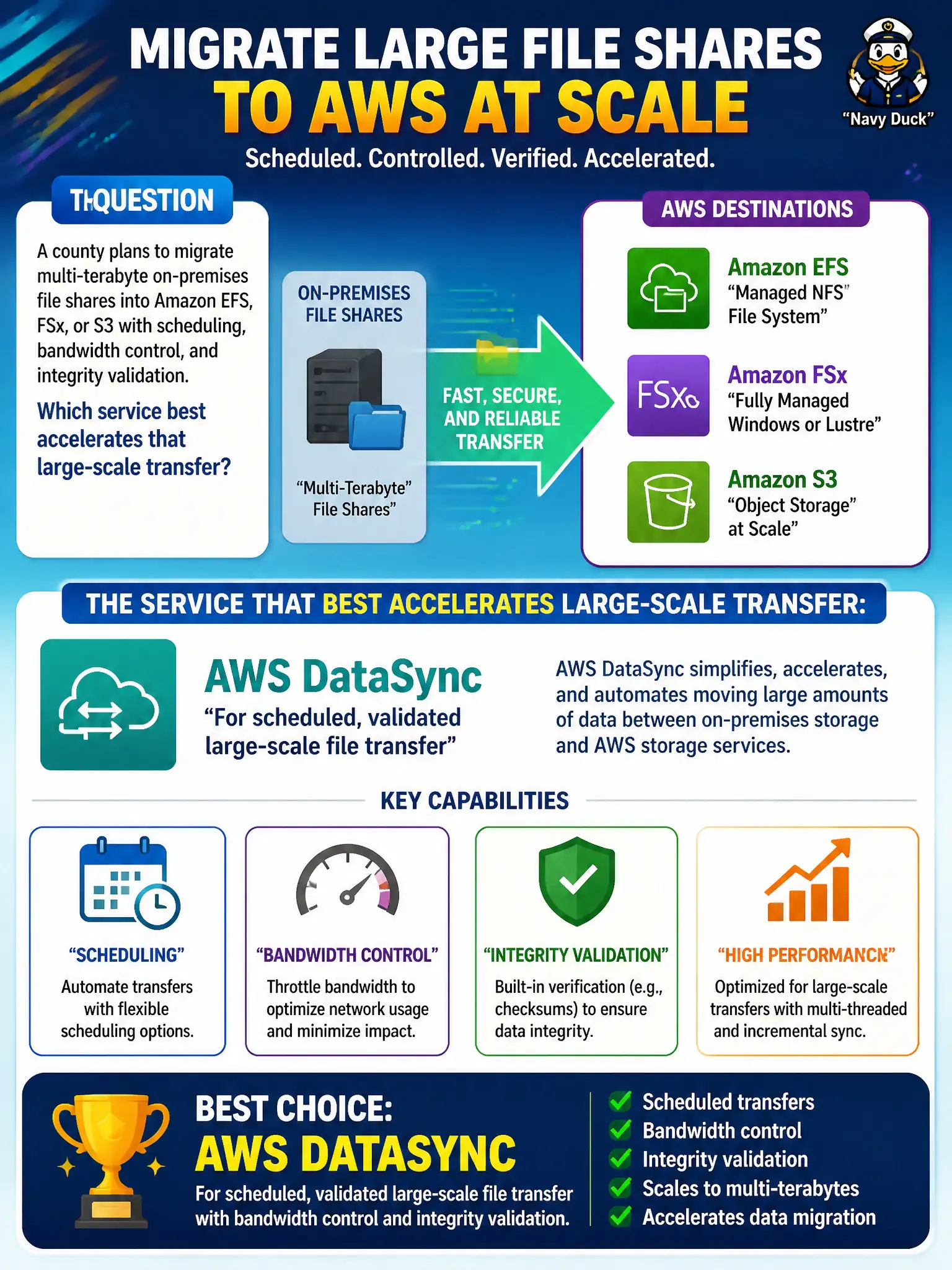 MIGRATE LARGE FILE SHARES
TO AWS AT SCALE

"Navy Duck"

Scheduled. Controlled. Verified. Accelerated.

THQUESTION

A county plans to migrate multi-terabyte on-premises file shares into Amazon EFS, FSx, or S3 with scheduling, bandwidth control, and integrity validation.

Which service best accelerates that large-scale transfer?

ON-PREMISES FILE SHARES

"Multi-Terabyte" File Shares"

FAST, SECURE, AND RELIABLE TRANSFER

AWS DESTINATIONS

Amazon EFS
"Managed NFS" File System"

FSx

Amazon FSx
"Fully Managed Windows or Lustre"

Amazon S3
"Object Storage" at Scale"

THE SERVICE THAT BEST ACCELERATES LARGE-SCALE TRANSFER:

AWS DataSync
"For scheduled, validated large-scale file transfer"

AWS DataSync simplifies, accelerates, and automates moving large amounts of data between on-premises storage and AWS storage services.

KEY CAPABILITIES

"SCHEDULING"
Automate transfers with flexible scheduling options.

"BANDWIDTH CONTROL"
Throttle bandwidth to optimize network usage and minimize impact.

"INTEGRITY VALIDATION"
Built-in verification (e.g., checksums) to ensure data integrity.

"HIGH PERFORMANCE"
Optimized for large-scale transfers with multi-threaded and incremental sync.

BEST CHOICE:
AWS DATASYNC
For scheduled, validated large-scale file transfer with bandwidth control and integrity validation.

Scheduled transfers
Bandwidth control
Integrity validation
Scales to multi-terabytes
Accelerates data migration