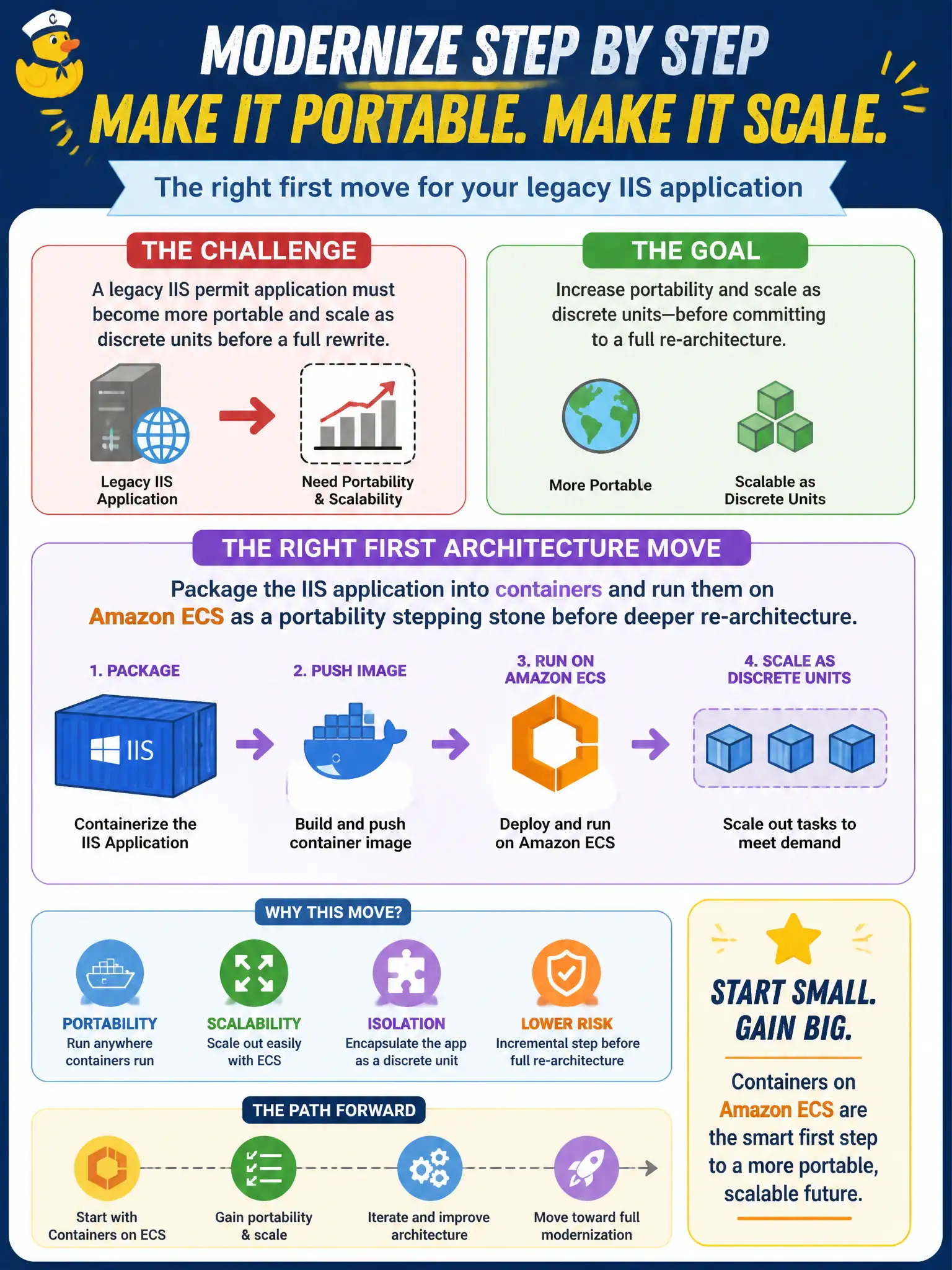 MODERNIZE STEP BY STEP
MAKE IT PORTABLE. MAKE IT SCALE.

The right first move for your legacy IIS application

THE CHALLENGE

A legacy IIS permit application must become more portable and scale as discrete units before a full rewrite.

Legacy IIS Application

Need Portability & Scalability

THE GOAL

Increase portability and scale as discrete units—before committing to a full re-architecture.

More Portable

Scalable as Discrete Units

THE RIGHT FIRST ARCHITECTURE MOVE

Package the IIS application into containers and run them on Amazon ECS as a portability stepping stone before deeper re-architecture.

1. PACKAGE

IIS

Containerize the IIS Application

2. PUSH IMAGE

Build and push container image

3. RUN ON AMAZON ECS

Deploy and run on Amazon ECS

4. SCALE AS DISCRETE UNITS

Scale out tasks to meet demand

WHY THIS MOVE?

PORTABILITY
Run anywhere containers run

SCALABILITY
Scale out easily with ECS

ISOLATION
Encapsulate the app as a discrete unit

LOWER RISK
Incremental step before full re-architecture

THE PATH FORWARD

Start with Containers on ECS

Gain portability & scale

Iterate and improve architecture

Move toward full modernization

START SMALL. GAIN BIG.

Containers on Amazon ECS are the smart first step to a more portable, scalable future.