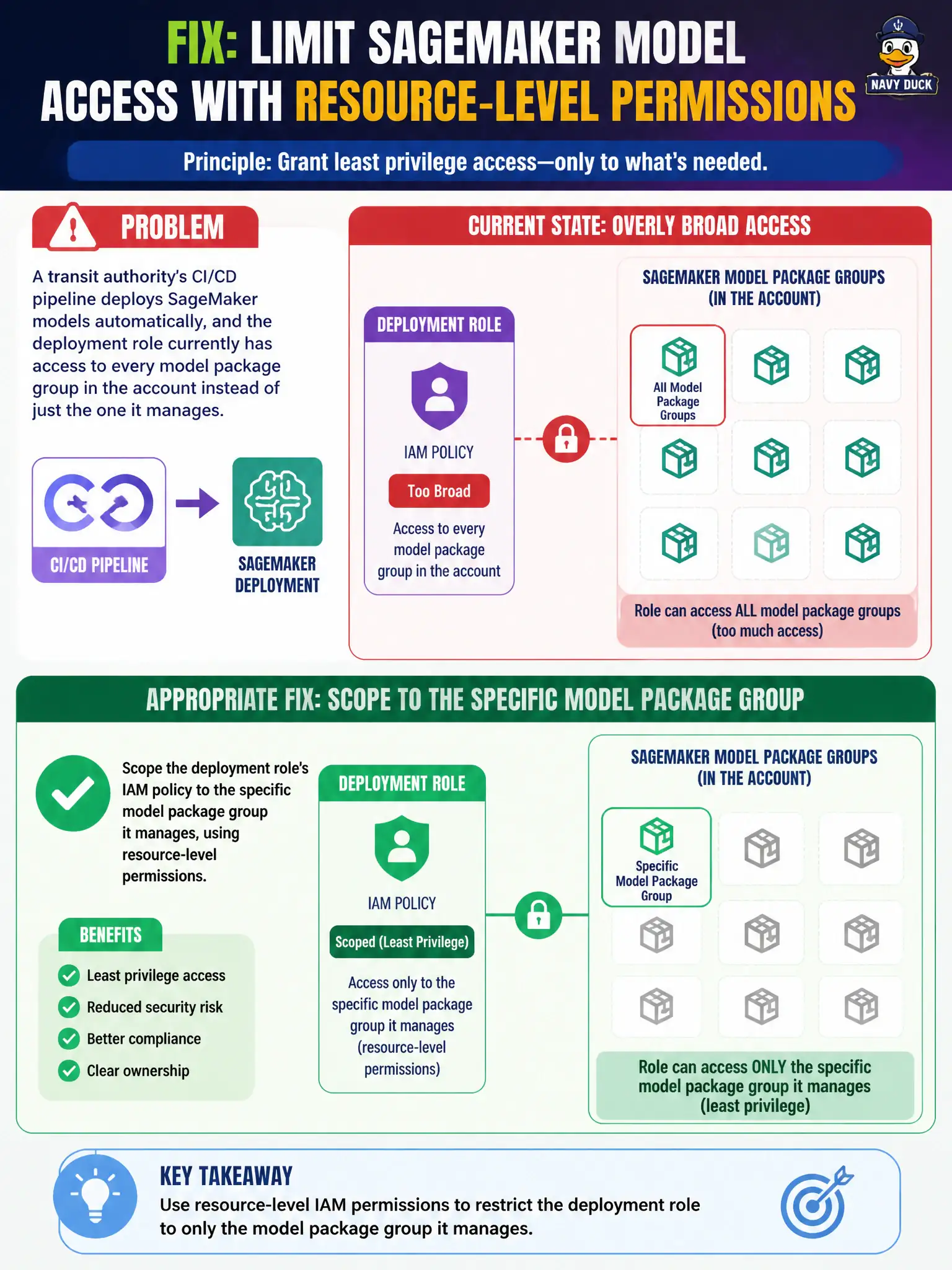 FIX: LIMIT SAGEMAKER MODEL ACCESS WITH RESOURCE-LEVEL PERMISSIONS

NAVY DUCK

Principle: Grant least privilege access—only to what's needed.

PROBLEM

A transit authority's CI/CD pipeline deploys SageMaker models automatically, and the deployment role currently has access to every model package group in the account instead of just the one it manages.

CI/CD PIPELINE

SAGEMAKER DEPLOYMENT

CURRENT STATE: OVERLY BROAD ACCESS

DEPLOYMENT ROLE

IAM POLICY

Too Broad

Access to every model package group in the account

SAGEMAKER MODEL PACKAGE GROUPS (IN THE ACCOUNT)

All Model Package Groups

Role can access ALL model package groups (too much access)

APPROPRIATE FIX: SCOPE TO THE SPECIFIC MODEL PACKAGE GROUP

Scope the deployment role's IAM policy to the specific model package group it manages, using resource-level permissions.

BENEFITS

Least privilege access

Reduced security risk

Better compliance

Clear ownership

DEPLOYMENT ROLE

IAM POLICY

Scoped (Least Privilege)

Access only to the specific model package group it manages (resource-level permissions)

SAGEMAKER MODEL PACKAGE GROUPS (IN THE ACCOUNT)

Specific Model Package Group

Role can access ONLY the specific model package group it manages (least privilege)

KEY TAKEAWAY

Use resource-level IAM permissions to restrict the deployment role to only the model package group it manages.