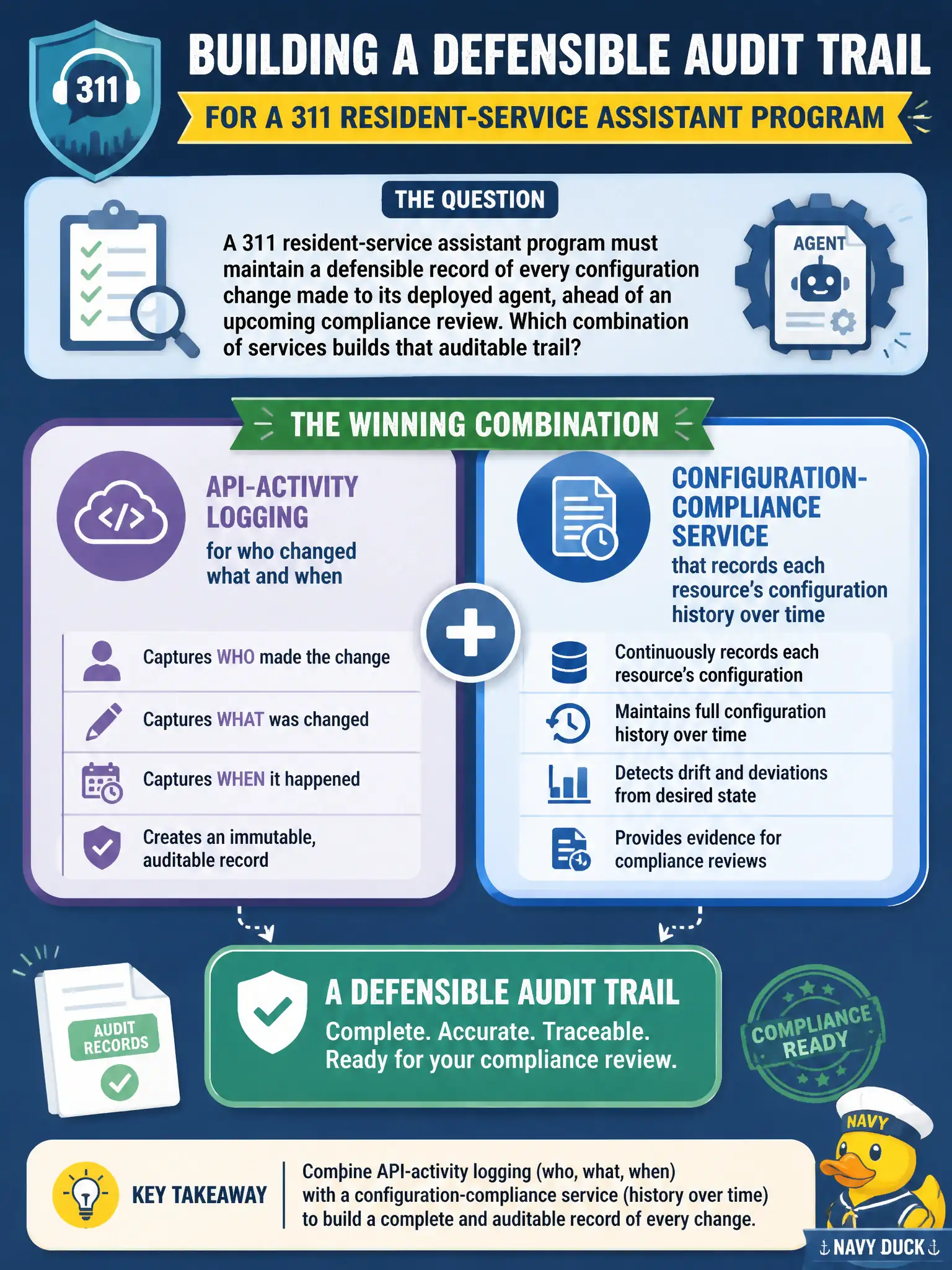 311

BUILDING A DEFENSIBLE AUDIT TRAIL

FOR A 311 RESIDENT-SERVICE ASSISTANT PROGRAM

THE QUESTION

A 311 resident-service assistant program must maintain a defensible record of every configuration change made to its deployed agent, ahead of an upcoming compliance review. Which combination of services builds that auditable trail?

AGENT

THE WINNING COMBINATION

API-ACTIVITY LOGGING
for who changed what and when

Captures WHO made the change

Captures WHAT was changed

Captures WHEN it happened

Creates an immutable, auditable record

CONFIGURATION-COMPLIANCE SERVICE
that records each resource's configuration history over time

Continuously records each resource's configuration

Maintains full configuration history over time

Detects drift and deviations from desired state

Provides evidence for compliance reviews

AUDIT RECORDS

A DEFENSIBLE AUDIT TRAIL
Complete. Accurate. Traceable.
Ready for your compliance review.

COMPLIANCE READY

KEY TAKEAWAY

Combine API-activity logging (who, what, when) with a configuration-compliance service (history over time) to build a complete and auditable record of every change.

NAVY

NAVY DUCK