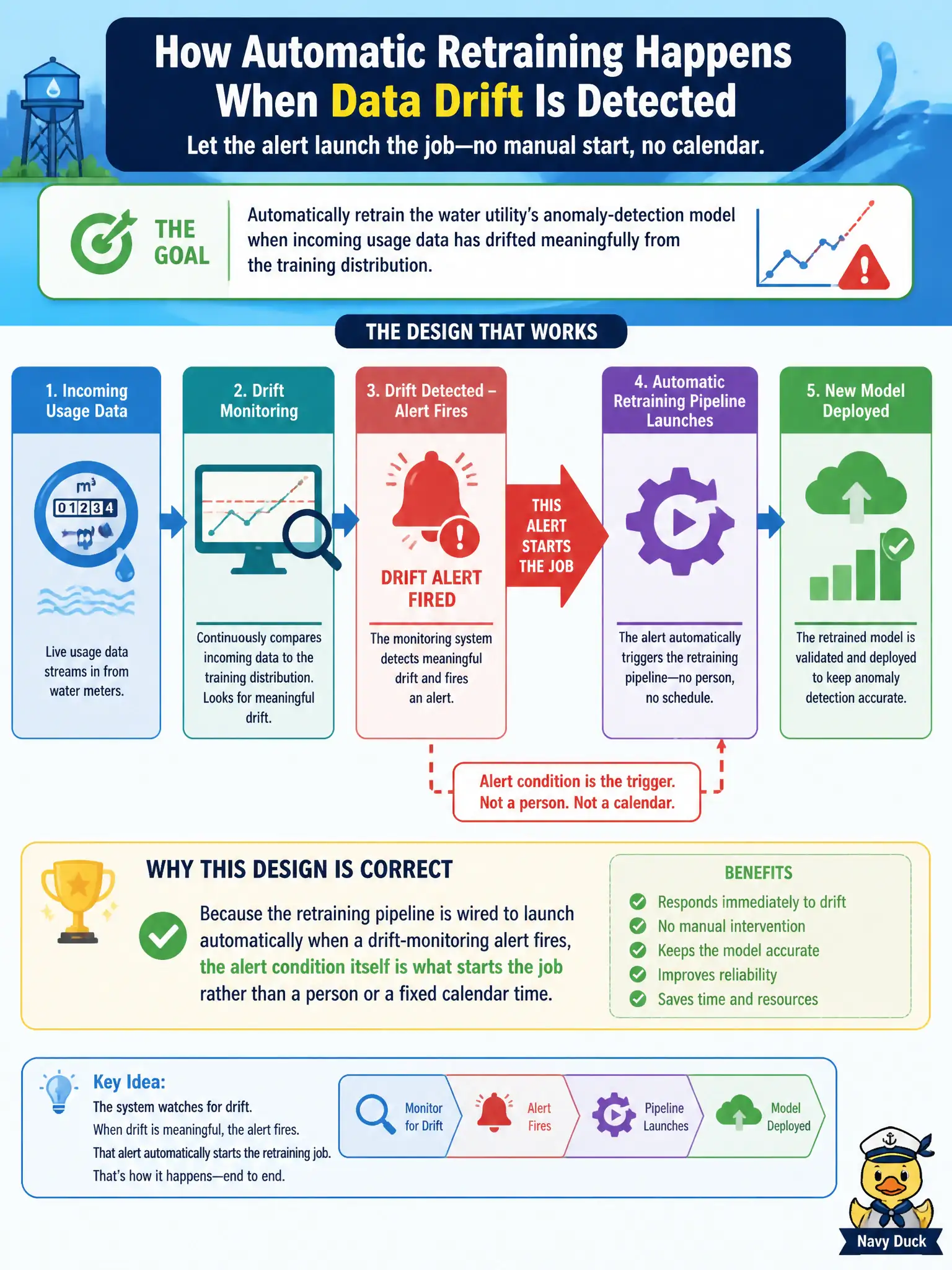 How Automatic Retraining Happens When Data Drift Is Detected

Let the alert launch the job—no manual start, no calendar.

THE GOAL

Automatically retrain the water utility's anomaly-detection model when incoming usage data has drifted meaningfully from the training distribution.

THE DESIGN THAT WORKS

1. Incoming Usage Data

$m^3$
01234

Live usage data streams in from water meters.

2. Drift Monitoring

Continuously compares incoming data to the training distribution. Looks for meaningful drift.

3. Drift Detected – Alert Fires

DRIFT ALERT FIRED

The monitoring system detects meaningful drift and fires an alert.

THIS ALERT STARTS THE JOB

4. Automatic Retraining Pipeline Launches

The alert automatically triggers the retraining pipeline—no person, no schedule.

5. New Model Deployed

The retrained model is validated and deployed to keep anomaly detection accurate.

Alert condition is the trigger. Not a person. Not a calendar.

WHY THIS DESIGN IS CORRECT

Because the retraining pipeline is wired to launch automatically when a drift-monitoring alert fires, the alert condition itself is what starts the job rather than a person or a fixed calendar time.

BENEFITS

Responds immediately to drift
No manual intervention
Keeps the model accurate
Improves reliability
Saves time and resources

Key Idea:

The system watches for drift.
When drift is meaningful, the alert fires.
That alert automatically starts the retraining job.
That's how it happens—end to end.

Monitor for Drift
Alert Fires
Pipeline Launches
Model Deployed

Navy Duck