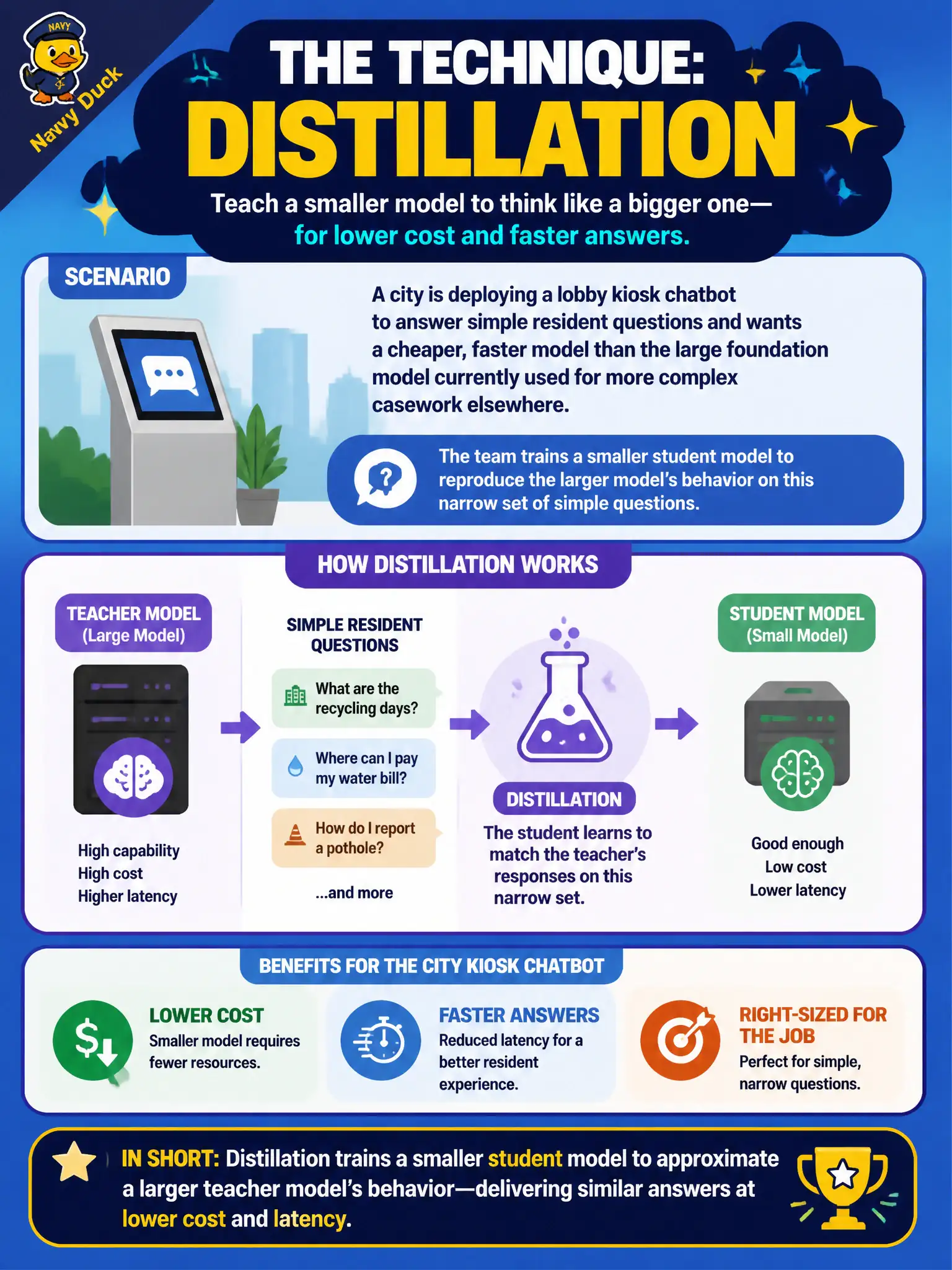 NAVY

Navy Duck

THE TECHNIQUE:
DISTILLATION

Teach a smaller model to think like a bigger one—
for lower cost and faster answers.

SCENARIO

A city is deploying a lobby kiosk chatbot to answer simple resident questions and wants a cheaper, faster model than the large foundation model currently used for more complex casework elsewhere.

The team trains a smaller student model to reproduce the larger model's behavior on this narrow set of simple questions.

HOW DISTILLATION WORKS

TEACHER MODEL
(Large Model)

High capability
High cost
Higher latency

SIMPLE RESIDENT QUESTIONS

What are the recycling days?

Where can I pay my water bill?

How do I report a pothole?

...and more

DISTILLATION

The student learns to match the teacher's responses on this narrow set.

STUDENT MODEL
(Small Model)

Good enough
Low cost
Lower latency

BENEFITS FOR THE CITY KIOSK CHATBOT

LOWER COST
Smaller model requires fewer resources.

FASTER ANSWERS
Reduced latency for a better resident experience.

RIGHT-SIZED FOR THE JOB
Perfect for simple, narrow questions.

IN SHORT: Distillation trains a smaller student model to approximate a larger teacher model's behavior—delivering similar answers at lower cost and latency.