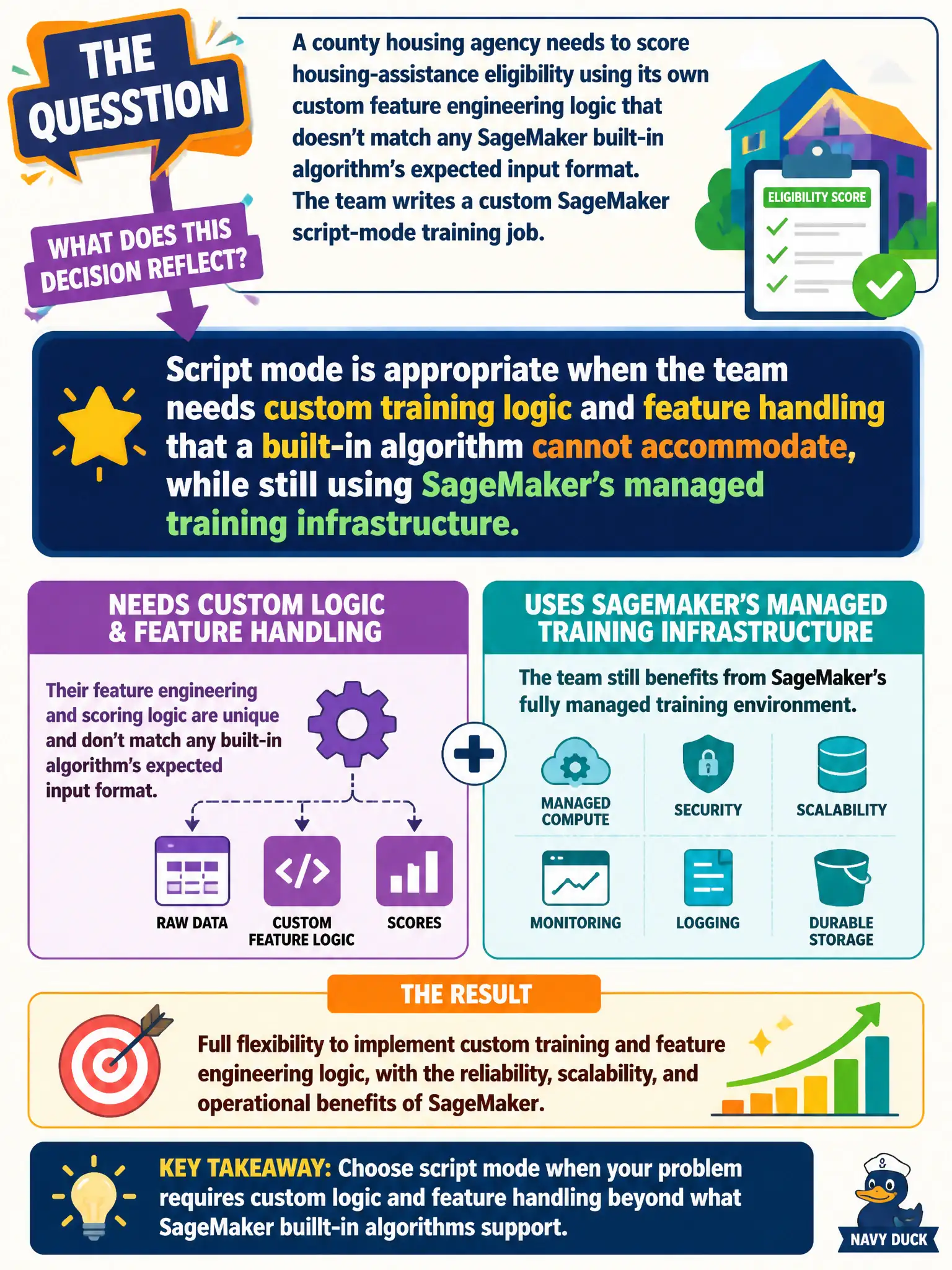 THE QUESSTION

WHAT DOES THIS DECISION REFLECT?

A county housing agency needs to score housing-assistance eligibility using its own custom feature engineering logic that doesn't match any SageMaker built-in algorithm's expected input format. The team writes a custom SageMaker script-mode training job.

ELIGIBILITY SCORE

Script mode is appropriate when the team needs custom training logic and feature handling that a built-in algorithm cannot accommodate, while still using SageMaker's managed training infrastructure.

NEEDS CUSTOM LOGIC & FEATURE HANDLING

Their feature engineering and scoring logic are unique and don't match any built-in algorithm's expected input format.

RAW DATA

CUSTOM FEATURE LOGIC

SCORES

USES SAGEMAKER'S MANAGED TRAINING INFRASTRUCTURE

The team still benefits from SageMaker's fully managed training environment.

MANAGED COMPUTE

SECURITY

SCALABILITY

MONITORING

LOGGING

DURABLE STORAGE

THE RESULT

Full flexibility to implement custom training and feature engineering logic, with the reliability, scalability, and operational benefits of SageMaker.

KEY TAKEAWAY: Choose script mode when your problem requires custom logic and feature handling beyond what SageMaker buillt-in algorithms support.

NAVY DUCK